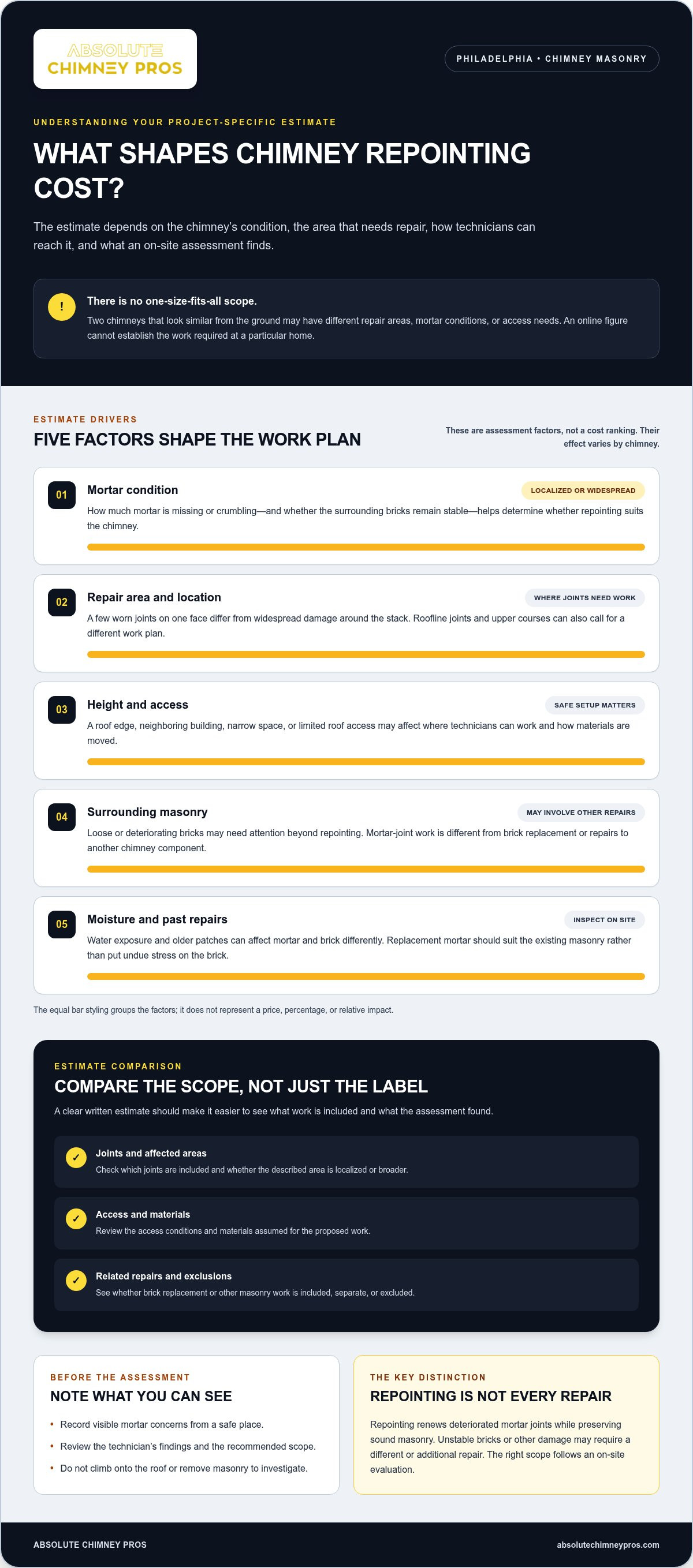 ABSOLUTE
CHIMNEY PROS

PHILADELPHIA • CHIMNEY MASONRY

UNDERSTANDING YOUR PROJECT-SPECIFIC ESTIMATE

WHAT SHAPES CHIMNEY REPOINTING COST?

The estimate depends on the chimney's condition, the area that needs repair, how technicians can reach it, and what an on-site assessment finds.

!

There is no one-size-fits-all scope.

Two chimneys that look similar from the ground may have different repair areas, mortar conditions, or access needs. An online figure cannot establish the work required at a particular home.

ESTIMATE DRIVERS

FIVE FACTORS SHAPE THE WORK PLAN

These are assessment factors, not a cost ranking. Their effect varies by chimney.

01

Mortar condition

LOCALIZED OR WIDESPREAD

How much mortar is missing or crumbling—and whether the surrounding bricks remain stable—helps determine whether repointing suits the chimney.

02

Repair area and location

WHERE JOINTS NEED WORK

A few worn joints on one face differ from widespread damage around the stack. Roofline joints and upper courses can also call for a different work plan.

03

Height and access

SAFE SETUP MATTERS

A roof edge, neighboring building, narrow space, or limited roof access may affect where technicians can work and how materials are moved.

04

Surrounding masonry

MAY INVOLVE OTHER REPAIRS

Loose or deteriorating bricks may need attention beyond repointing. Mortar-joint work is different from brick replacement or repairs to another chimney component.

05

Moisture and past repairs

INSPECT ON SITE

Water exposure and older patches can affect mortar and brick differently. Replacement mortar should suit the existing masonry rather than put undue stress on the brick.

The equal bar styling groups the factors; it does not represent a price, percentage, or relative impact.

ESTIMATE COMPARISON

COMPARE THE SCOPE, NOT JUST THE LABEL

A clear written estimate should make it easier to see what work is included and what the assessment found.

✓ Joints and affected areas
Check which joints are included and whether the described area is localized or broader.

✓ Access and materials
Review the access conditions and materials assumed for the proposed work.

✓ Related repairs and exclusions
See whether brick replacement or other masonry work is included, separate, or excluded.

BEFORE THE ASSESSMENT

NOTE WHAT YOU CAN SEE

• Record visible mortar concerns from a safe place.
• Review the technician's findings and the recommended scope.
• Do not climb onto the roof or remove masonry to investigate.

THE KEY DISTINCTION

REPOINTING IS NOT EVERY REPAIR

Repointing renews deteriorated mortar joints while preserving sound masonry. Unstable bricks or other damage may require a different or additional repair. The right scope follows an on-site evaluation.

ABSOLUTE CHIMNEY PROS

absolutechimneypros.com