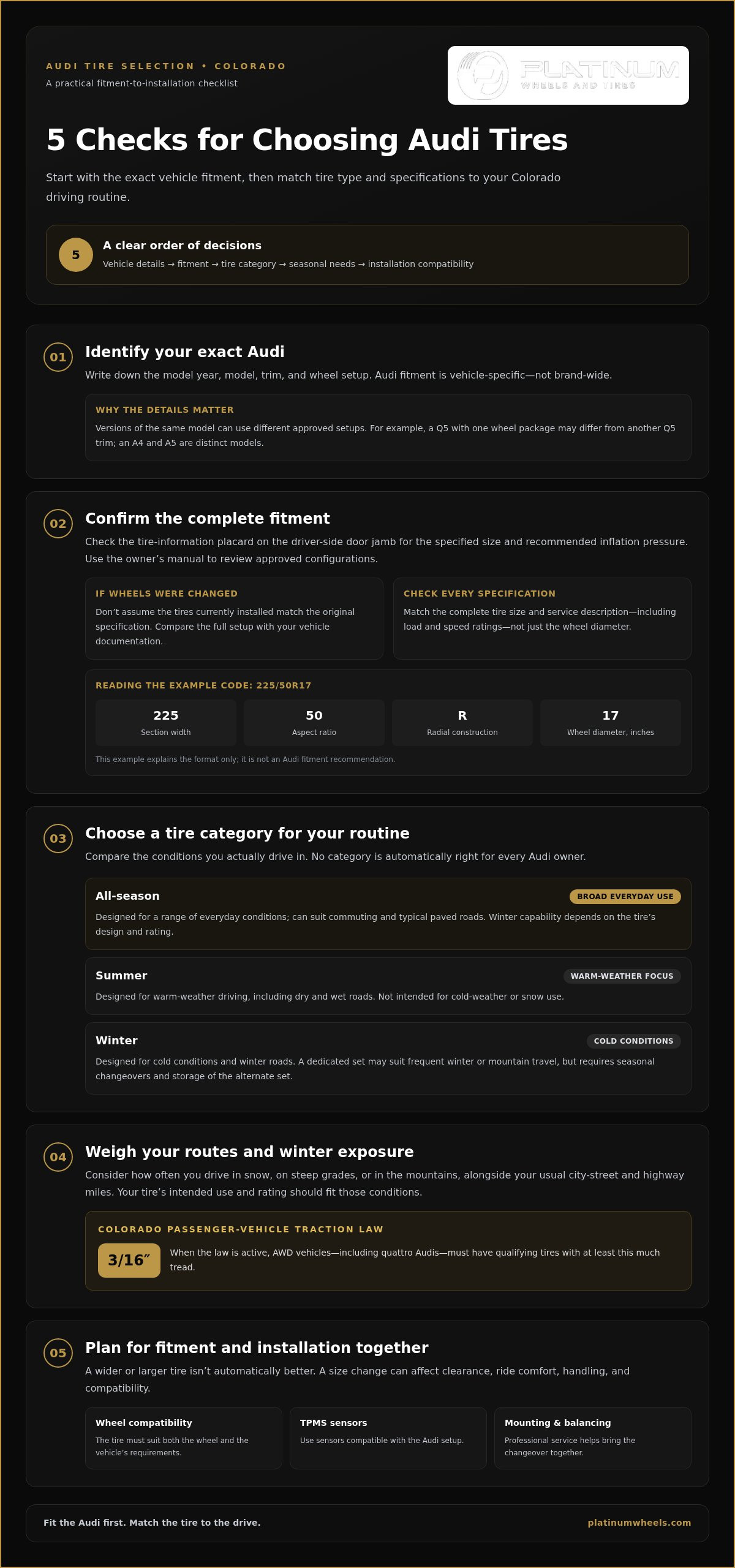 AUDI TIRE SELECTION • COLORADO
A practical fitment-to-installation checklist

PLATINUM
WHEELS AND TIRES

5 Checks for Choosing Audi Tires

Start with the exact vehicle fitment, then match tire type and specifications to your Colorado driving routine.

5
A clear order of decisions
Vehicle details → fitment → tire category → seasonal needs → installation compatibility

01
Identify your exact Audi
Write down the model year, model, trim, and wheel setup. Audi fitment is vehicle-specific—not brand-wide.

WHY THE DETAILS MATTER
Versions of the same model can use different approved setups. For example, a Q5 with one wheel package may differ from another Q5 trim; an A4 and A5 are distinct models.

02
Confirm the complete fitment
Check the tire-information placard on the driver-side door jamb for the specified size and recommended inflation pressure. Use the owner's manual to review approved configurations.

IF WHEELS WERE CHANGED
Don't assume the tires currently installed match the original specification. Compare the full setup with your vehicle documentation.

CHECK EVERY SPECIFICATION
Match the complete tire size and service description—including load and speed ratings—not just the wheel diameter.

READING THE EXAMPLE CODE: 225/50R17
225
Section width
50
Aspect ratio
R
Radial construction
17
Wheel diameter, inches
This example explains the format only; it is not an Audi fitment recommendation.

03
Choose a tire category for your routine
Compare the conditions you actually drive in. No category is automatically right for every Audi owner.

All-season
BROAD EVERYDAY USE
Designed for a range of everyday conditions; can suit commuting and typical paved roads. Winter capability depends on the tire's design and rating.

Summer
WARM-WEATHER FOCUS
Designed for warm-weather driving, including dry and wet roads. Not intended for cold-weather or snow use.

Winter
COLD CONDITIONS
Designed for cold conditions and winter roads. A dedicated set may suit frequent winter or mountain travel, but requires seasonal changeovers and storage of the alternate set.

04
Weigh your routes and winter exposure
Consider how often you drive in snow, on steep grades, or in the mountains, alongside your usual city-street and highway miles. Your tire's intended use and rating should fit those conditions.

COLORADO PASSENGER-VEHICLE TRACTION LAW
3/16″
When the law is active, AWD vehicles—including quattro Audis—must have qualifying tires with at least this much tread.

05
Plan for fitment and installation together
A wider or larger tire isn't automatically better. A size change can affect clearance, ride comfort, handling, and compatibility.

Wheel compatibility
The tire must suit both the wheel and the vehicle's requirements.

TPMS sensors
Use sensors compatible with the Audi setup.

Mounting & balancing
Professional service helps bring the changeover together.

Fit the Audi first. Match the tire to the drive.
platinumwheels.com