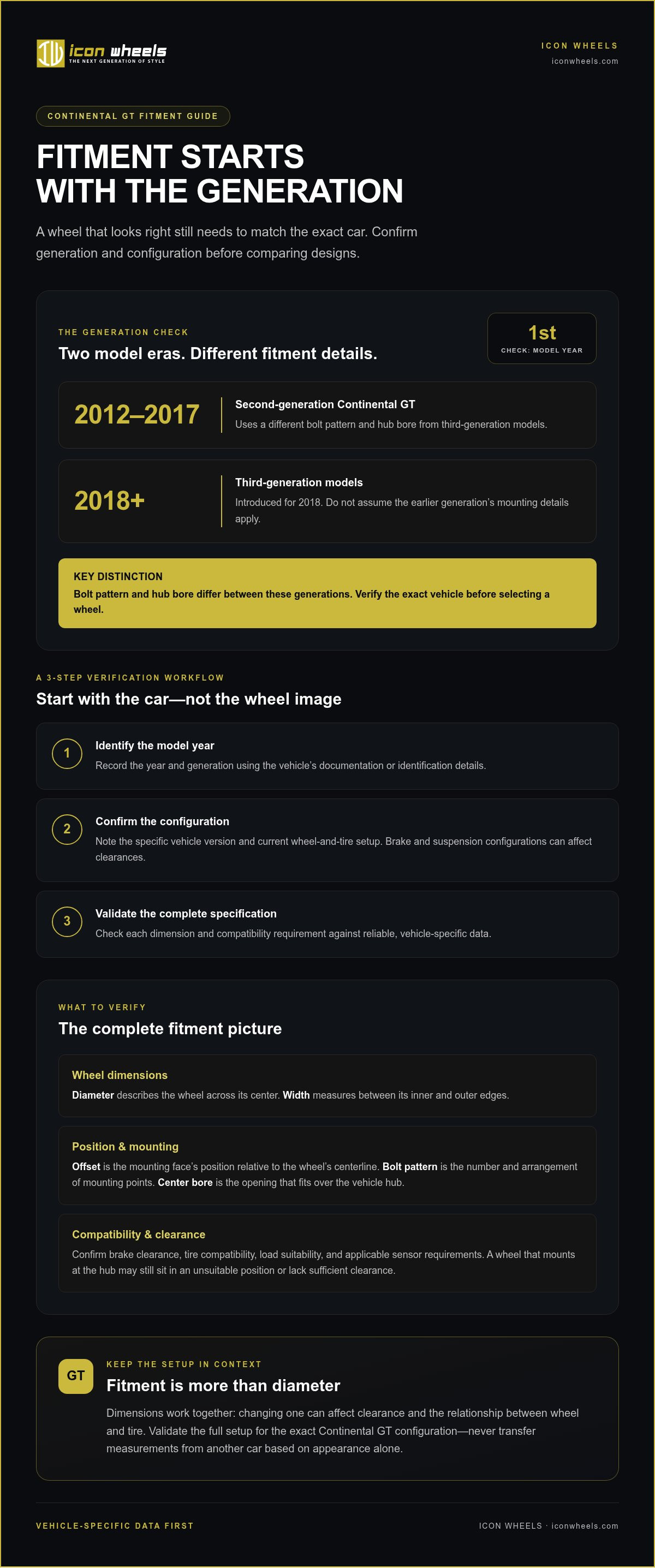 icon wheels
THE NEXT GENERATION OF STYLE

ICON WHEELS
iconwheels.com

CONTINENTAL GT FITMENT GUIDE

FITMENT STARTS WITH THE GENERATION

A wheel that looks right still needs to match the exact car. Confirm generation and configuration before comparing designs.

THE GENERATION CHECK

Two model eras. Different fitment details.

1st
CHECK: MODEL YEAR

2012–2017

Second-generation Continental GT
Uses a different bolt pattern and hub bore from third-generation models.

2018+

Third-generation models
Introduced for 2018. Do not assume the earlier generation's mounting details apply.

KEY DISTINCTION
Bolt pattern and hub bore differ between these generations. Verify the exact vehicle before selecting a wheel.

A 3-STEP VERIFICATION WORKFLOW

Start with the car—not the wheel image

1
Identify the model year
Record the year and generation using the vehicle's documentation or identification details.

2
Confirm the configuration
Note the specific vehicle version and current wheel-and-tire setup. Brake and suspension configurations can affect clearances.

3
Validate the complete specification
Check each dimension and compatibility requirement against reliable, vehicle-specific data.

WHAT TO VERIFY

The complete fitment picture

Wheel dimensions
Diameter describes the wheel across its center. Width measures between its inner and outer edges.

Position & mounting
Offset is the mounting face's position relative to the wheel's centerline. Bolt pattern is the number and arrangement of mounting points. Center bore is the opening that fits over the vehicle hub.

Compatibility & clearance
Confirm brake clearance, tire compatibility, load suitability, and applicable sensor requirements. A wheel that mounts at the hub may still sit in an unsuitable position or lack sufficient clearance.

GT

KEEP THE SETUP IN CONTEXT

Fitment is more than diameter

Dimensions work together: changing one can affect clearance and the relationship between wheel and tire. Validate the full setup for the exact Continental GT configuration—never transfer measurements from another car based on appearance alone.

VEHICLE-SPECIFIC DATA FIRST

ICON WHEELS · iconwheels.com