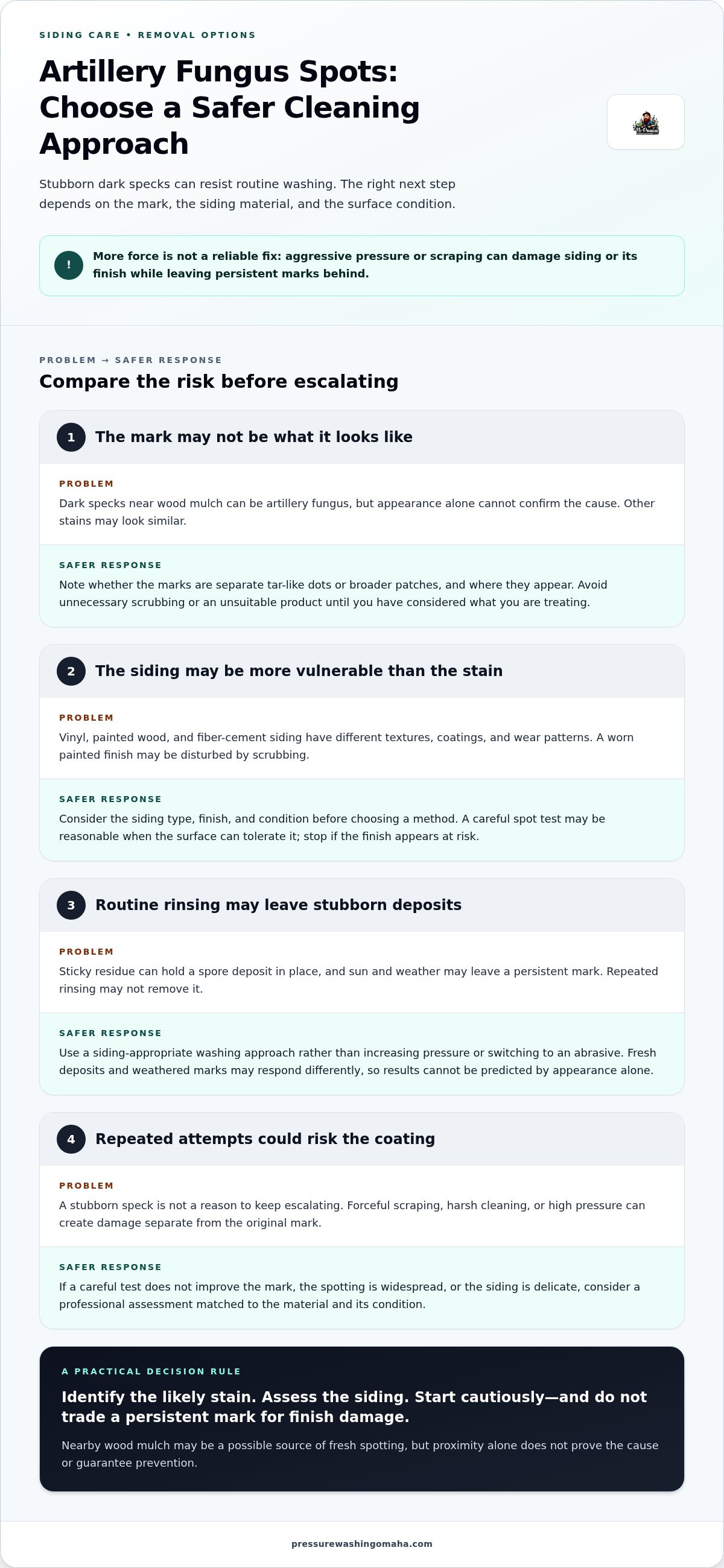 SIDING CARE • REMOVAL OPTIONS

Artillery Fungus Spots: Choose a Safer Cleaning Approach

Stubborn dark specks can resist routine washing. The right next step depends on the mark, the siding material, and the surface condition.

!

More force is not a reliable fix: aggressive pressure or scraping can damage siding or its finish while leaving persistent marks behind.

PROBLEM → SAFER RESPONSE

Compare the risk before escalating

1 The mark may not be what it looks like

PROBLEM

Dark specks near wood mulch can be artillery fungus, but appearance alone cannot confirm the cause. Other stains may look similar.

SAFER RESPONSE

Note whether the marks are separate tar-like dots or broader patches, and where they appear. Avoid unnecessary scrubbing or an unsuitable product until you have considered what you are treating.

2 The siding may be more vulnerable than the stain

PROBLEM

Vinyl, painted wood, and fiber-cement siding have different textures, coatings, and wear patterns. A worn painted finish may be disturbed by scrubbing.

SAFER RESPONSE

Consider the siding type, finish, and condition before choosing a method. A careful spot test may be reasonable when the surface can tolerate it; stop if the finish appears at risk.

3 Routine rinsing may leave stubborn deposits

PROBLEM

Sticky residue can hold a spore deposit in place, and sun and weather may leave a persistent mark. Repeated rinsing may not remove it.

SAFER RESPONSE

Use a siding-appropriate washing approach rather than increasing pressure or switching to an abrasive. Fresh deposits and weathered marks may respond differently, so results cannot be predicted by appearance alone.

4 Repeated attempts could risk the coating

PROBLEM

A stubborn speck is not a reason to keep escalating. Forceful scraping, harsh cleaning, or high pressure can create damage separate from the original mark.

SAFER RESPONSE

If a careful test does not improve the mark, the spotting is widespread, or the siding is delicate, consider a professional assessment matched to the material and its condition.

A PRACTICAL DECISION RULE

Identify the likely stain. Assess the siding. Start cautiously—and do not trade a persistent mark for finish damage.

Nearby wood mulch may be a possible source of fresh spotting, but proximity alone does not prove the cause or guarantee prevention.

pressurewashingomaha.com