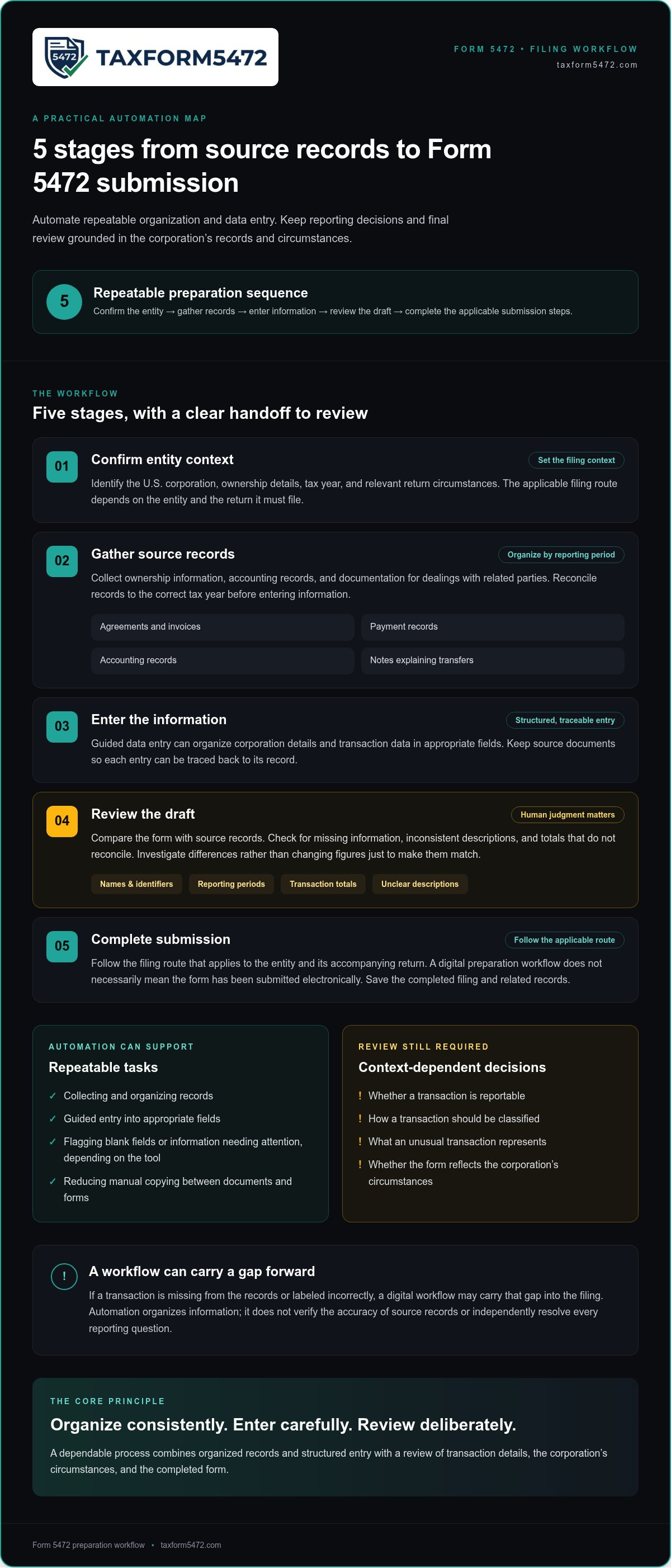 5472 TAXFORM5472

FORM 5472 • FILING WORKFLOW
taxform5472.com

A PRACTICAL AUTOMATION MAP

5 stages from source records to Form 5472 submission

Automate repeatable organization and data entry. Keep reporting decisions and final review grounded in the corporation's records and circumstances.

5
Repeatable preparation sequence
Confirm the entity → gather records → enter information → review the draft → complete the applicable submission steps.

THE WORKFLOW

Five stages, with a clear handoff to review

01
Confirm entity context
Set the filing context
Identify the U.S. corporation, ownership details, tax year, and relevant return circumstances. The applicable filing route depends on the entity and the return it must file.

02
Gather source records
Organize by reporting period
Collect ownership information, accounting records, and documentation for dealings with related parties. Reconcile records to the correct tax year before entering information.

Agreements and invoices
Payment records
Accounting records
Notes explaining transfers

03
Enter the information
Structured, traceable entry
Guided data entry can organize corporation details and transaction data in appropriate fields. Keep source documents so each entry can be traced back to its record.

04
Review the draft
Human judgment matters
Compare the form with source records. Check for missing information, inconsistent descriptions, and totals that do not reconcile. Investigate differences rather than changing figures just to make them match.

Names & identifiers
Reporting periods
Transaction totals
Unclear descriptions

05
Complete submission
Follow the applicable route
Follow the filing route that applies to the entity and its accompanying return. A digital preparation workflow does not necessarily mean the form has been submitted electronically. Save the completed filing and related records.

AUTOMATION CAN SUPPORT
Repeatable tasks
✓ Collecting and organizing records
✓ Guided entry into appropriate fields
✓ Flagging blank fields or information needing attention, depending on the tool
✓ Reducing manual copying between documents and forms

REVIEW STILL REQUIRED
Context-dependent decisions
! Whether a transaction is reportable
! How a transaction should be classified
! What an unusual transaction represents
! Whether the form reflects the corporation's circumstances

!
A workflow can carry a gap forward
If a transaction is missing from the records or labeled incorrectly, a digital workflow may carry that gap into the filing. Automation organizes information; it does not verify the accuracy of source records or independently resolve every reporting question.

THE CORE PRINCIPLE
Organize consistently. Enter carefully. Review deliberately.
A dependable process combines organized records and structured entry with a review of transaction details, the corporation's circumstances, and the completed form.

Form 5472 preparation workflow • taxform5472.com