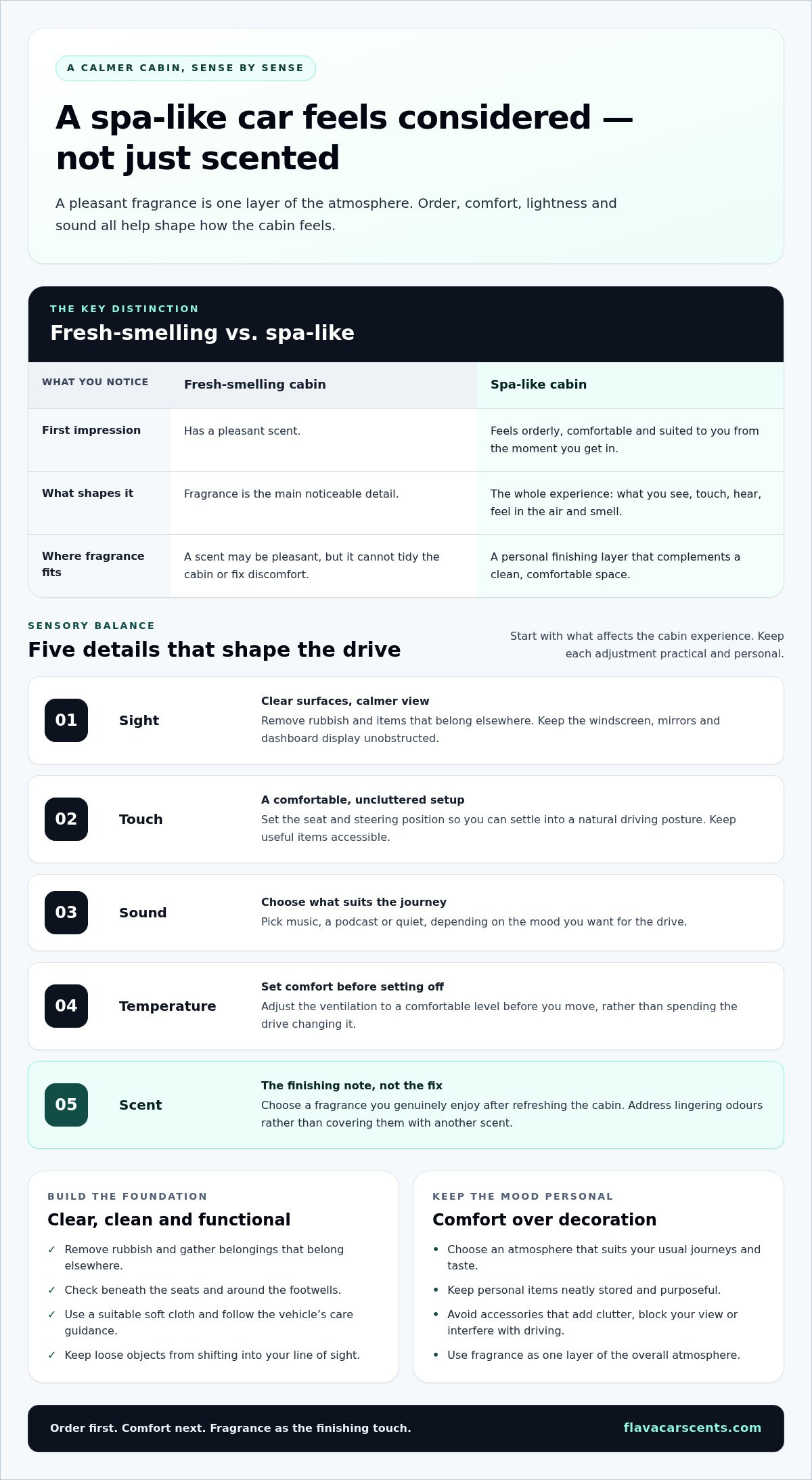 A CALMER CABIN, SENSE BY SENSE

A spa-like car feels considered — not just scented

A pleasant fragrance is one layer of the atmosphere. Order, comfort, lightness and sound all help shape how the cabin feels.

THE KEY DISTINCTION

Fresh-smelling vs. spa-like

| WHAT YOU NOTICE | Fresh-smelling cabin | Spa-like cabin |
|---|---|---|
| First impression | Has a pleasant scent. | Feels orderly, comfortable and suited to you from the moment you get in. |
| What shapes it | Fragrance is the main noticeable detail. | The whole experience: what you see, touch, hear, feel in the air and smell. |
| Where fragrance fits | A scent may be pleasant, but it cannot tidy the cabin or fix discomfort. | A personal finishing layer that complements a clean, comfortable space. |

SENSORY BALANCE

Five details that shape the drive

Start with what affects the cabin experience. Keep each adjustment practical and personal.

01 Sight
Clear surfaces, calmer view
Remove rubbish and items that belong elsewhere. Keep the windscreen, mirrors and dashboard display unobstructed.

02 Touch
A comfortable, uncluttered setup
Set the seat and steering position so you can settle into a natural driving posture. Keep useful items accessible.

03 Sound
Choose what suits the journey
Pick music, a podcast or quiet, depending on the mood you want for the drive.

04 Temperature
Set comfort before setting off
Adjust the ventilation to a comfortable level before you move, rather than spending the drive changing it.

05 Scent
The finishing note, not the fix
Choose a fragrance you genuinely enjoy after refreshing the cabin. Address lingering odours rather than covering them with another scent.

BUILD THE FOUNDATION

Clear, clean and functional

✓ Remove rubbish and gather belongings that belong elsewhere.
✓ Check beneath the seats and around the footwells.
✓ Use a suitable soft cloth and follow the vehicle's care guidance.
✓ Keep loose objects from shifting into your line of sight.

KEEP THE MOOD PERSONAL

Comfort over decoration

• Choose an atmosphere that suits your usual journeys and taste.
• Keep personal items neatly stored and purposeful.
• Avoid accessories that add clutter, block your view or interfere with driving.
• Use fragrance as one layer of the overall atmosphere.

Order first. Comfort next. Fragrance as the finishing touch.

flavacarscents.com