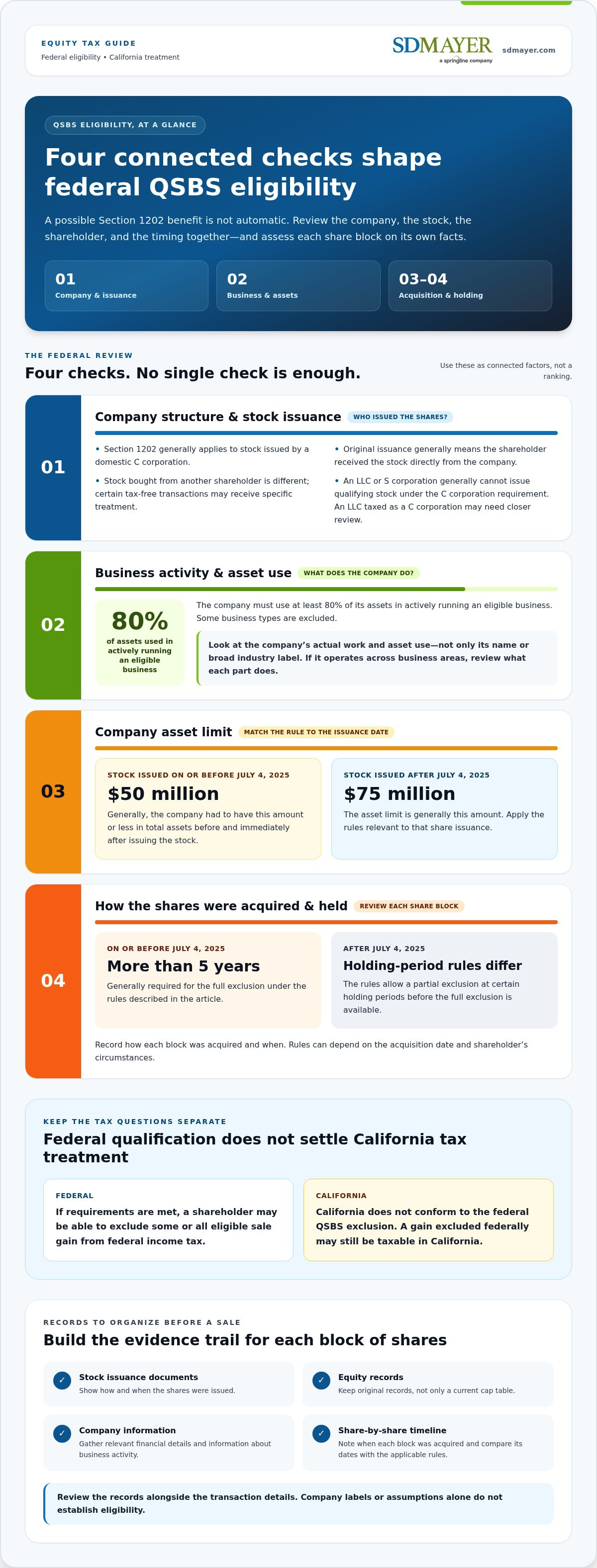 EQUITY TAX GUIDE
Federal eligibility • California treatment

SDMAYER
a springline company
sdmayer.com

QSBS ELIGIBILITY, AT A GLANCE

Four connected checks shape federal QSBS eligibility

A possible Section 1202 benefit is not automatic. Review the company, the stock, the shareholder, and the timing together—and assess each share block on its own facts.

01
Company & issuance

02
Business & assets

03–04
Acquisition & holding

THE FEDERAL REVIEW
Four checks. No single check is enough.

Use these as connected factors, not a ranking.

01

Company structure & stock issuance
WHO ISSUED THE SHARES?

• Section 1202 generally applies to stock issued by a domestic C corporation.
• Stock bought from another shareholder is different; certain tax-free transactions may receive specific treatment.
• Original issuance generally means the shareholder received the stock directly from the company.
• An LLC or S corporation generally cannot issue qualifying stock under the C corporation requirement. An LLC taxed as a C corporation may need closer review.

02

Business activity & asset use
WHAT DOES THE COMPANY DO?

80%
of assets used in actively running an eligible business

The company must use at least 80% of its assets in actively running an eligible business. Some business types are excluded.

Look at the company's actual work and asset use—not only its name or broad industry label. If it operates across business areas, review what each part does.

03

Company asset limit
MATCH THE RULE TO THE ISSUANCE DATE

STOCK ISSUED ON OR BEFORE JULY 4, 2025
$50 million
Generally, the company had to have this amount or less in total assets before and immediately after issuing the stock.

STOCK ISSUED AFTER JULY 4, 2025
$75 million
The asset limit is generally this amount. Apply the rules relevant to that share issuance.

04

How the shares were acquired & held
REVIEW EACH SHARE BLOCK

ON OR BEFORE JULY 4, 2025
More than 5 years
Generally required for the full exclusion under the rules described in the article.

AFTER JULY 4, 2025
Holding-period rules differ
The rules allow a partial exclusion at certain holding periods before the full exclusion is available.

Record how each block was acquired and when. Rules can depend on the acquisition date and shareholder's circumstances.

KEEP THE TAX QUESTIONS SEPARATE
Federal qualification does not settle California tax treatment

FEDERAL
If requirements are met, a shareholder may be able to exclude some or all eligible sale gain from federal income tax.

CALIFORNIA
California does not conform to the federal QSBS exclusion. A gain excluded federally may still be taxable in California.

RECORDS TO ORGANIZE BEFORE A SALE
Build the evidence trail for each block of shares

✓ Stock issuance documents
Show how and when the shares were issued.

✓ Equity records
Keep original records, not only a current cap table.

✓ Company information
Gather relevant financial details and information about business activity.

✓ Share-by-share timeline
Note when each block was acquired and compare its dates with the applicable rules.

Review the records alongside the transaction details. Company labels or assumptions alone do not establish eligibility.