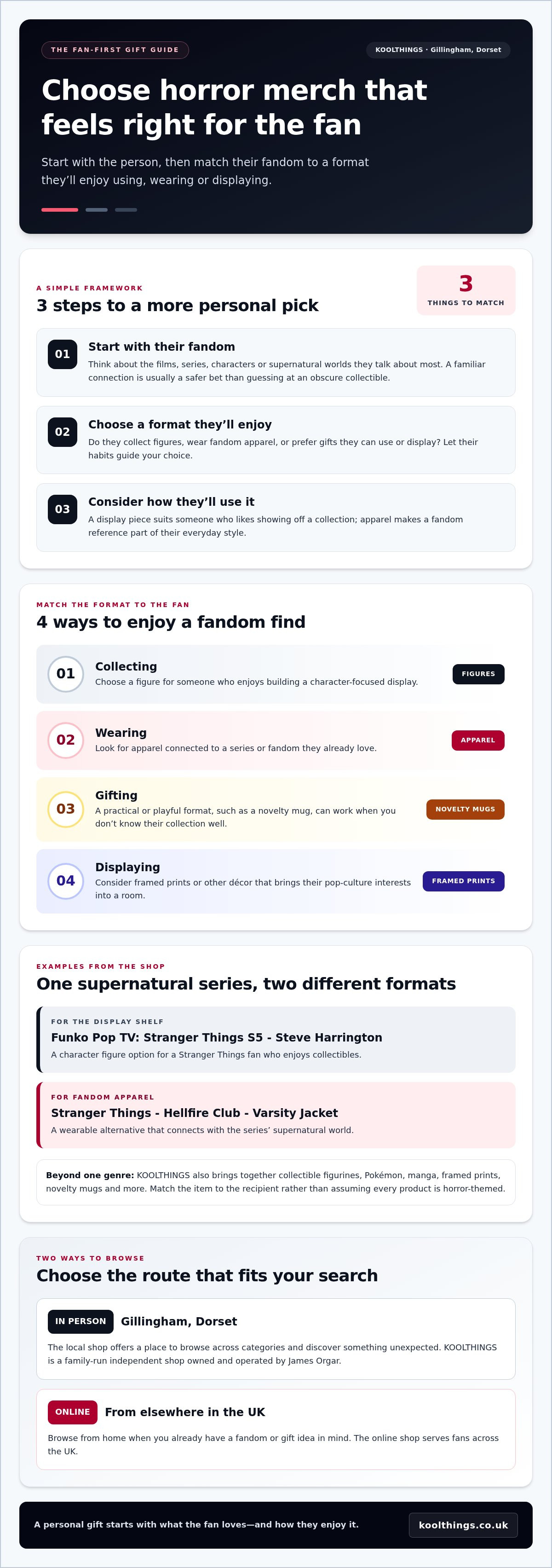 THE FAN-FIRST GIFT GUIDE

KOOLTHINGS · Gillingham, Dorset

Choose horror merch that feels right for the fan

Start with the person, then match their fandom to a format they'll enjoy using, wearing or displaying.

A SIMPLE FRAMEWORK

3 steps to a more personal pick

3
THINGS TO MATCH

01
Start with their fandom
Think about the films, series, characters or supernatural worlds they talk about most. A familiar connection is usually a safer bet than guessing at an obscure collectible.

02
Choose a format they'll enjoy
Do they collect figures, wear fandom apparel, or prefer gifts they can use or display? Let their habits guide your choice.

03
Consider how they'll use it
A display piece suits someone who likes showing off a collection; apparel makes a fandom reference part of their everyday style.

MATCH THE FORMAT TO THE FAN

4 ways to enjoy a fandom find

01
Collecting
Choose a figure for someone who enjoys building a character-focused display.
FIGURES

02
Wearing
Look for apparel connected to a series or fandom they already love.
APPAREL

03
Gifting
A practical or playful format, such as a novelty mug, can work when you don't know their collection well.
NOVELTY MUGS

04
Displaying
Consider framed prints or other décor that brings their pop-culture interests into a room.
FRAMED PRINTS

EXAMPLES FROM THE SHOP

One supernatural series, two different formats

FOR THE DISPLAY SHELF
Funko Pop TV: Stranger Things S5 - Steve Harrington
A character figure option for a Stranger Things fan who enjoys collectibles.

FOR FANDOM APPAREL
Stranger Things - Hellfire Club - Varsity Jacket
A wearable alternative that connects with the series' supernatural world.

Beyond one genre: KOOLTHINGS also brings together collectible figurines, Pokémon, manga, framed prints, novelty mugs and more. Match the item to the recipient rather than assuming every product is horror-themed.

TWO WAYS TO BROWSE

Choose the route that fits your search

IN PERSON Gillingham, Dorset
The local shop offers a place to browse across categories and discover something unexpected. KOOLTHINGS is a family-run independent shop owned and operated by James Orgar.

ONLINE From elsewhere in the UK
Browse from home when you already have a fandom or gift idea in mind. The online shop serves fans across the UK.

A personal gift starts with what the fan loves—and how they enjoy it.

koolthings.co.uk