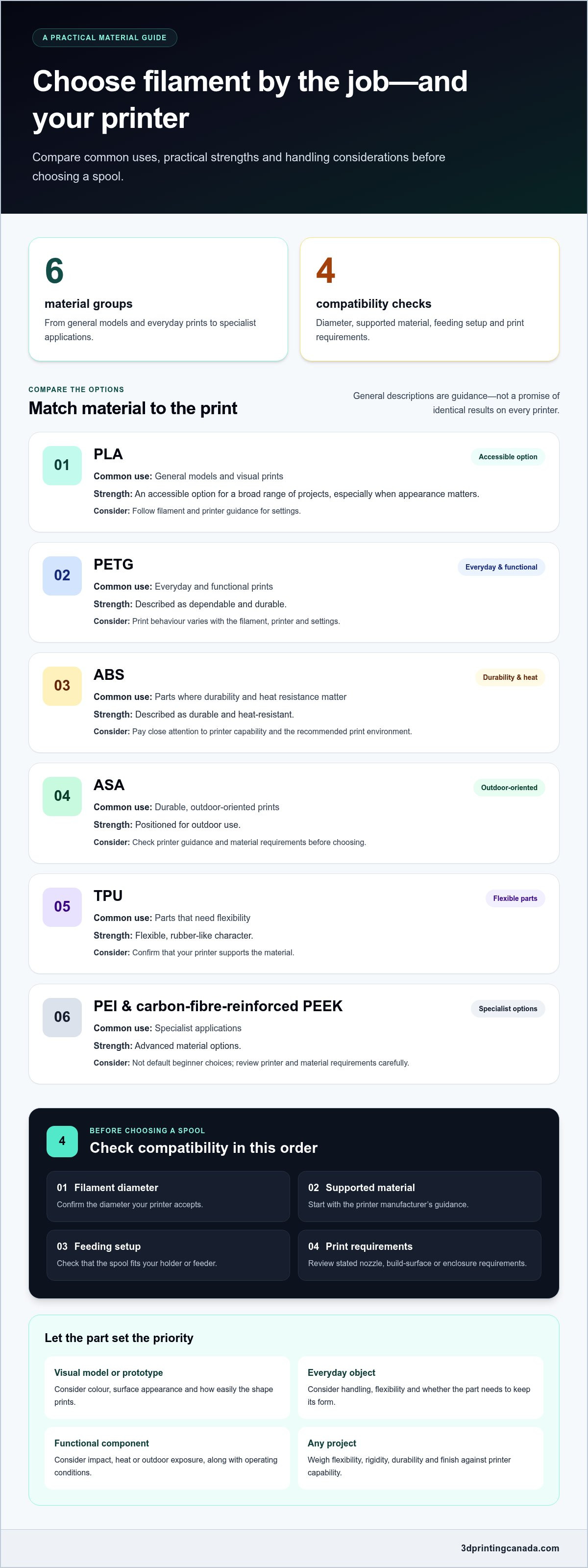 A PRACTICAL MATERIAL GUIDE

Choose filament by the job—and your printer

Compare common uses, practical strengths and handling considerations before choosing a spool.

6
material groups
From general models and everyday prints to specialist applications.

4
compatibility checks
Diameter, supported material, feeding setup and print requirements.

COMPARE THE OPTIONS
Match material to the print

General descriptions are guidance—not a promise of identical results on every printer.

01
PLA
Accessible option
Common use: General models and visual prints
Strength: An accessible option for a broad range of projects, especially when appearance matters.
Consider: Follow filament and printer guidance for settings.

02
PETG
Everyday & functional
Common use: Everyday and functional prints
Strength: Described as dependable and durable.
Consider: Print behaviour varies with the filament, printer and settings.

03
ABS
Durability & heat
Common use: Parts where durability and heat resistance matter
Strength: Described as durable and heat-resistant.
Consider: Pay close attention to printer capability and the recommended print environment.

04
ASA
Outdoor-oriented
Common use: Durable, outdoor-oriented prints
Strength: Positioned for outdoor use.
Consider: Check printer guidance and material requirements before choosing.

05
TPU
Flexible parts
Common use: Parts that need flexibility
Strength: Flexible, rubber-like character.
Consider: Confirm that your printer supports the material.

06
PEI & carbon-fibre-reinforced PEEK
Specialist options
Common use: Specialist applications
Strength: Advanced material options.
Consider: Not default beginner choices; review printer and material requirements carefully.

4
BEFORE CHOOSING A SPOOL
Check compatibility in this order

01 Filament diameter
Confirm the diameter your printer accepts.

02 Supported material
Start with the printer manufacturer's guidance.

03 Feeding setup
Check that the spool fits your holder or feeder.

04 Print requirements
Review stated nozzle, build-surface or enclosure requirements.

Let the part set the priority

Visual model or prototype
Consider colour, surface appearance and how easily the shape prints.

Everyday object
Consider handling, flexibility and whether the part needs to keep its form.

Functional component
Consider impact, heat or outdoor exposure, along with operating conditions.

Any project
Weigh flexibility, rigidity, durability and finish against printer capability.

3dprintingcanada.com