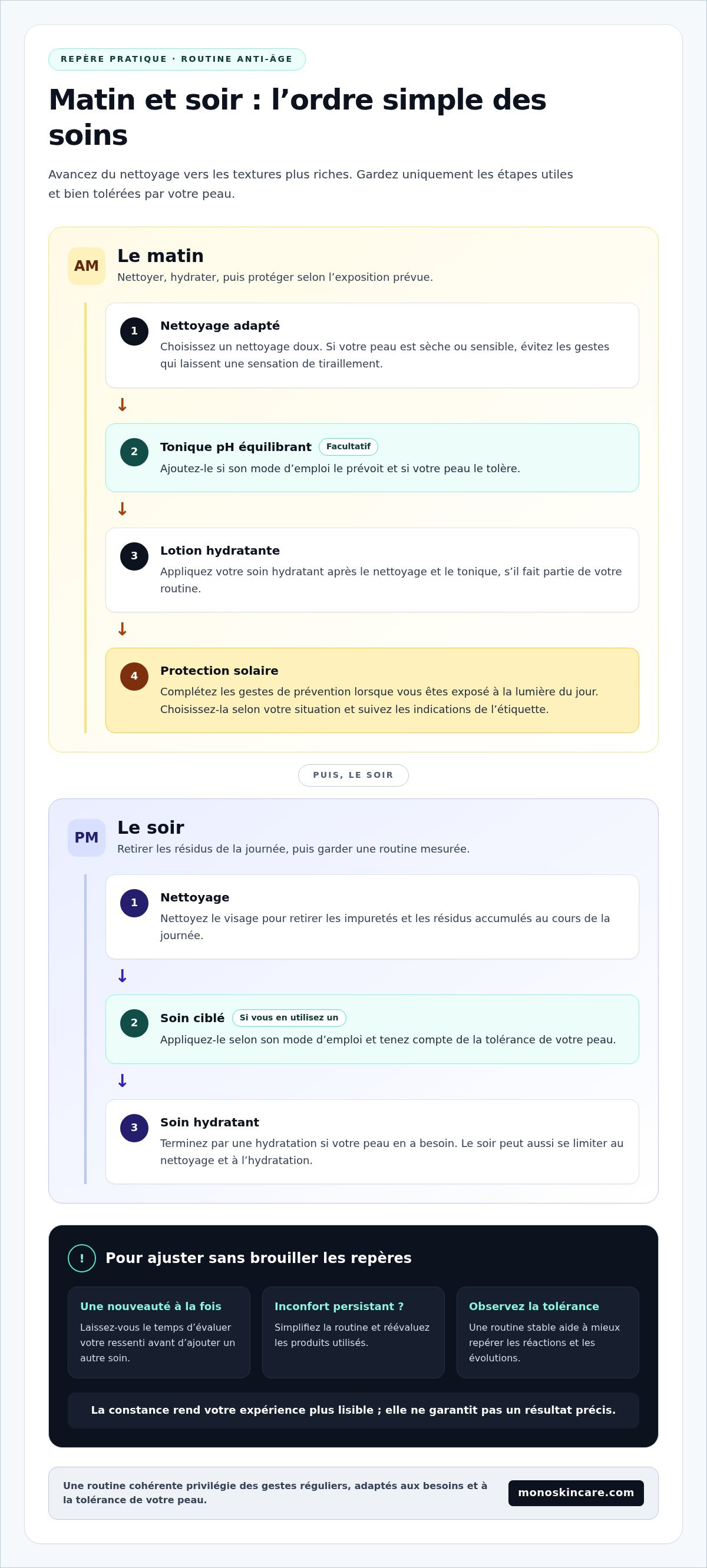 REPÈRE PRATIQUE · ROUTINE ANTI-ÂGE

Matin et soir : l'ordre simple des soins

Avancez du nettoyage vers les textures plus riches. Gardez uniquement les étapes utiles et bien tolérées par votre peau.

AM

Le matin

Nettoyer, hydrater, puis protéger selon l'exposition prévue.

1

Nettoyage adapté

Choisissez un nettoyage doux. Si votre peau est sèche ou sensible, évitez les gestes qui laissent une sensation de tiraillement.

↓

2

Tonique pH équilibrant

Facultatif

Ajoutez-le si son mode d'emploi le prévoit et si votre peau le tolère.

↓

3

Lotion hydratante

Appliquez votre soin hydratant après le nettoyage et le tonique, s'il fait partie de votre routine.

↓

4

Protection solaire

Complétez les gestes de prévention lorsque vous êtes exposé à la lumière du jour. Choisissez-la selon votre situation et suivez les indications de l'étiquette.

PUIS, LE SOIR

PM

Le soir

Retirer les résidus de la journée, puis garder une routine mesurée.

1

Nettoyage

Nettoyez le visage pour retirer les impuretés et les résidus accumulés au cours de la journée.

↓

2

Soin ciblé

Si vous en utilisez un

Appliquez-le selon son mode d'emploi et tenez compte de la tolérance de votre peau.

↓

3

Soin hydratant

Terminez par une hydratation si votre peau en a besoin. Le soir peut aussi se limiter au nettoyage et à l'hydratation.

!

Pour ajuster sans brouiller les repères

Une nouveauté à la fois

Laissez-vous le temps d'évaluer votre ressenti avant d'ajouter un autre soin.

Inconfort persistant ?

Simplifiez la routine et réévaluez les produits utilisés.

Observez la tolérance

Une routine stable aide à mieux repérer les réactions et les évolutions.

La constance rend votre expérience plus lisible ; elle ne garantit pas un résultat précis.

Une routine cohérente privilégie des gestes réguliers, adaptés aux besoins et à la tolérance de votre peau.

monoskincare.com