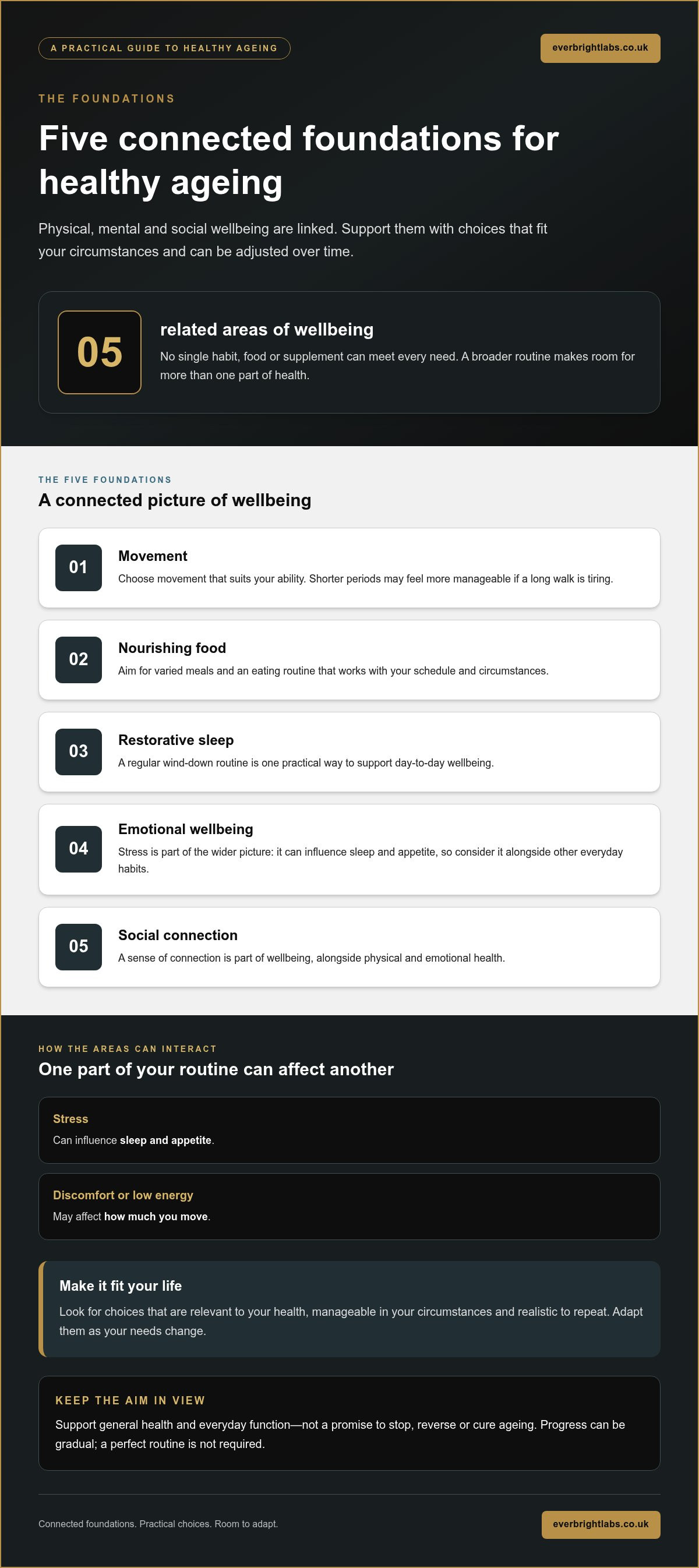 A PRACTICAL GUIDE TO HEALTHY AGEING

everbrightlabs.co.uk

THE FOUNDATIONS

Five connected foundations for healthy ageing

Physical, mental and social wellbeing are linked. Support them with choices that fit your circumstances and can be adjusted over time.

05

related areas of wellbeing

No single habit, food or supplement can meet every need. A broader routine makes room for more than one part of health.

THE FIVE FOUNDATIONS

A connected picture of wellbeing

01

Movement

Choose movement that suits your ability. Shorter periods may feel more manageable if a long walk is tiring.

02

Nourishing food

Aim for varied meals and an eating routine that works with your schedule and circumstances.

03

Restorative sleep

A regular wind-down routine is one practical way to support day-to-day wellbeing.

04

Emotional wellbeing

Stress is part of the wider picture: it can influence sleep and appetite, so consider it alongside other everyday habits.

05

Social connection

A sense of connection is part of wellbeing, alongside physical and emotional health.

HOW THE AREAS CAN INTERACT

One part of your routine can affect another

Stress

Can influence sleep and appetite.

Discomfort or low energy

May affect how much you move.

Make it fit your life

Look for choices that are relevant to your health, manageable in your circumstances and realistic to repeat. Adapt them as your needs change.

KEEP THE AIM IN VIEW

Support general health and everyday function—not a promise to stop, reverse or cure ageing. Progress can be gradual; a perfect routine is not required.

Connected foundations. Practical choices. Room to adapt.

everbrightlabs.co.uk