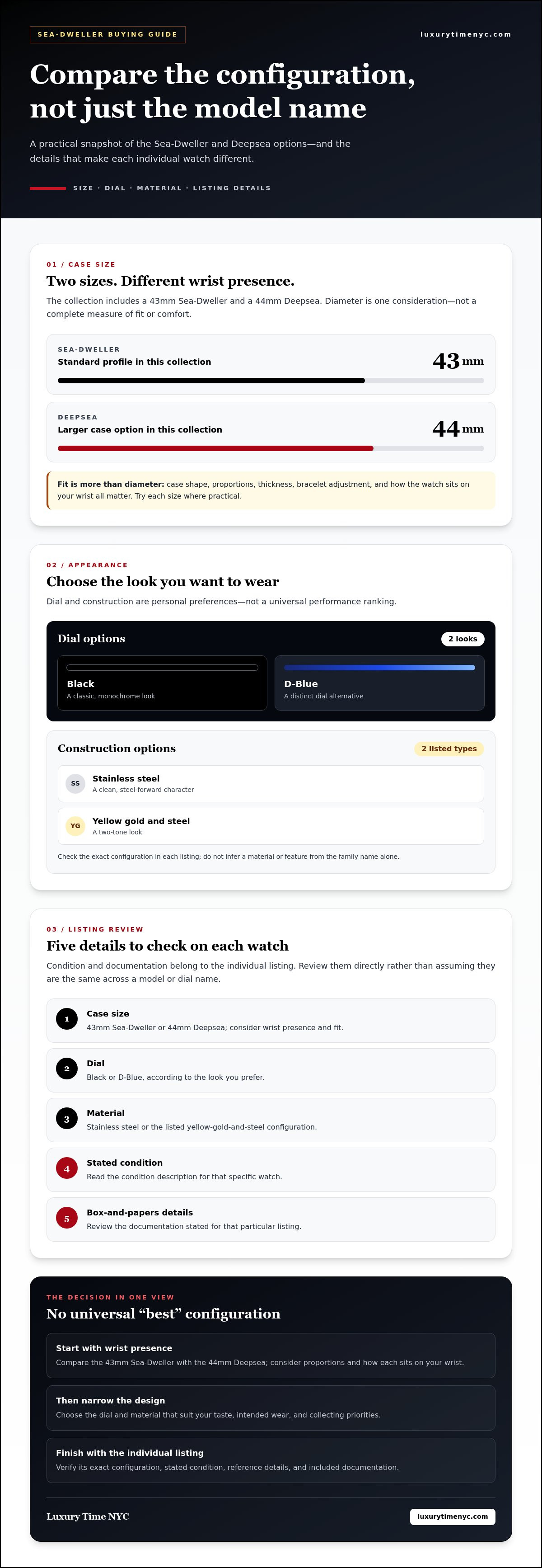 SEA-DWELLER BUYING GUIDE

luxurytimenyc.com

Compare the configuration, not just the model name

A practical snapshot of the Sea-Dweller and Deepsea options—and the details that make each individual watch different.

SIZE · DIAL · MATERIAL · LISTING DETAILS

01 / CASE SIZE

Two sizes. Different wrist presence.

The collection includes a 43mm Sea-Dweller and a 44mm Deepsea. Diameter is one consideration—not a complete measure of fit or comfort.

SEA-DWELLER
Standard profile in this collection
43 mm

DEEPSEA
Larger case option in this collection
44 mm

Fit is more than diameter: case shape, proportions, thickness, bracelet adjustment, and how the watch sits on your wrist all matter. Try each size where practical.

02 / APPEARANCE

Choose the look you want to wear

Dial and construction are personal preferences—not a universal performance ranking.

Dial options
2 looks

Black
A classic, monochrome look

D-Blue
A distinct dial alternative

Construction options
2 listed types

SS
Stainless steel
A clean, steel-forward character

YG
Yellow gold and steel
A two-tone look

Check the exact configuration in each listing; do not infer a material or feature from the family name alone.

03 / LISTING REVIEW

Five details to check on each watch

Condition and documentation belong to the individual listing. Review them directly rather than assuming they are the same across a model or dial name.

1
Case size
43mm Sea-Dweller or 44mm Deepsea; consider wrist presence and fit.

2
Dial
Black or D-Blue, according to the look you prefer.

3
Material
Stainless steel or the listed yellow-gold-and-steel configuration.

4
Stated condition
Read the condition description for that specific watch.

5
Box-and-papers details
Review the documentation stated for that particular listing.

THE DECISION IN ONE VIEW

No universal "best" configuration

Start with wrist presence
Compare the 43mm Sea-Dweller with the 44mm Deepsea; consider proportions and how each sits on your wrist.

Then narrow the design
Choose the dial and material that suit your taste, intended wear, and collecting priorities.

Finish with the individual listing
Verify its exact configuration, stated condition, reference details, and included documentation.

Luxury Time NYC

luxurytimenyc.com