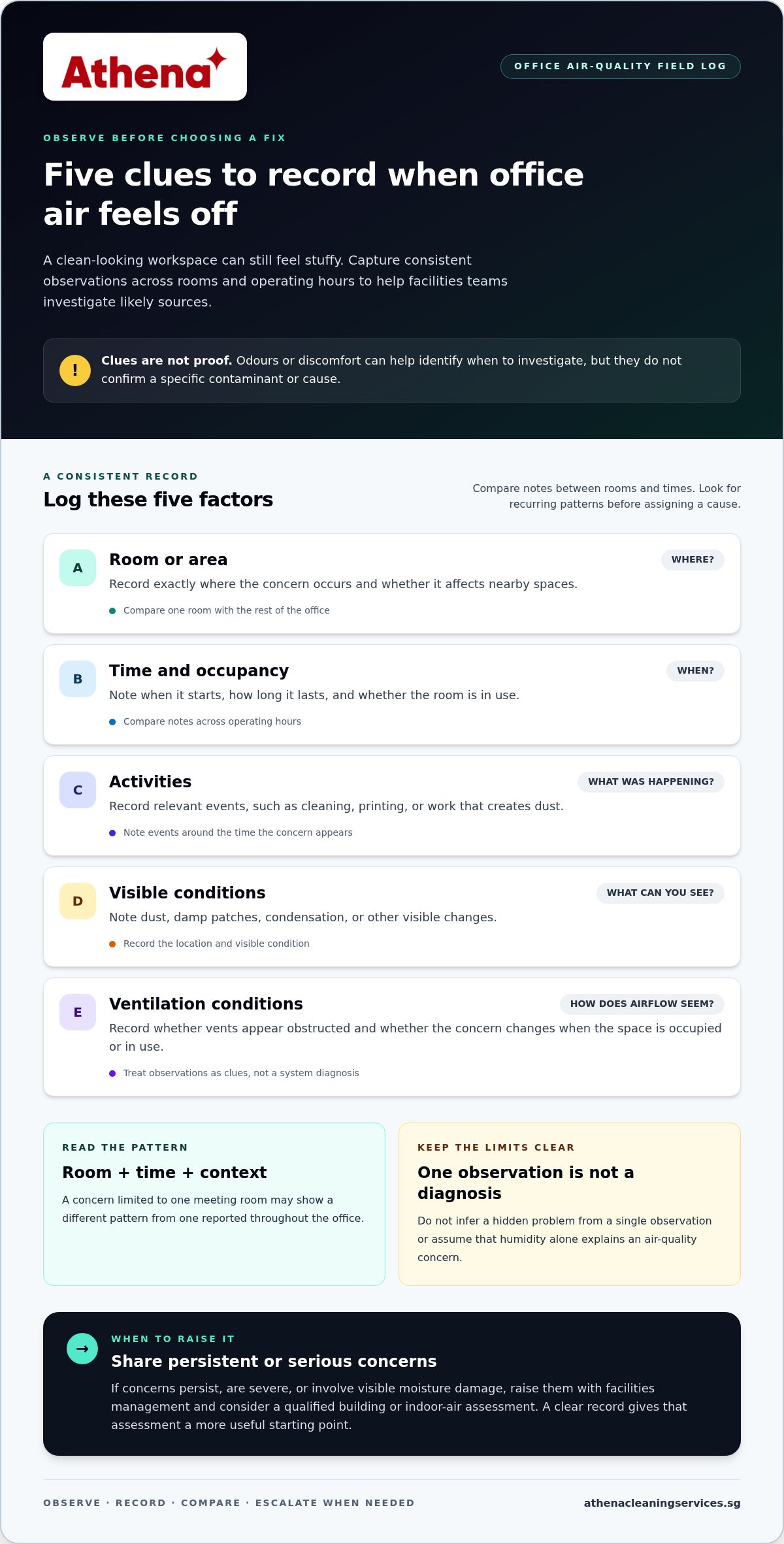 Athena

OFFICE AIR-QUALITY FIELD LOG

OBSERVE BEFORE CHOOSING A FIX

Five clues to record when office air feels off

A clean-looking workspace can still feel stuffy. Capture consistent observations across rooms and operating hours to help facilities teams investigate likely sources.

!

Clues are not proof. Odours or discomfort can help identify when to investigate, but they do not confirm a specific contaminant or cause.

A CONSISTENT RECORD

Log these five factors

Compare notes between rooms and times. Look for recurring patterns before assigning a cause.

A
Room or area
WHERE?
Record exactly where the concern occurs and whether it affects nearby spaces.
• Compare one room with the rest of the office

B
Time and occupancy
WHEN?
Note when it starts, how long it lasts, and whether the room is in use.
• Compare notes across operating hours

C
Activities
WHAT WAS HAPPENING?
Record relevant events, such as cleaning, printing, or work that creates dust.
• Note events around the time the concern appears

D
Visible conditions
WHAT CAN YOU SEE?
Note dust, damp patches, condensation, or other visible changes.
• Record the location and visible condition

E
Ventilation conditions
HOW DOES AIRFLOW SEEM?
Record whether vents appear obstructed and whether the concern changes when the space is occupied or in use.
• Treat observations as clues, not a system diagnosis

READ THE PATTERN

Room + time + context

A concern limited to one meeting room may show a different pattern from one reported throughout the office.

KEEP THE LIMITS CLEAR

One observation is not a diagnosis

Do not infer a hidden problem from a single observation or assume that humidity alone explains an air-quality concern.

→

WHEN TO RAISE IT

Share persistent or serious concerns

If concerns persist, are severe, or involve visible moisture damage, raise them with facilities management and consider a qualified building or indoor-air assessment. A clear record gives that assessment a more useful starting point.

OBSERVE · RECORD · COMPARE · ESCALATE WHEN NEEDED

athenacleaningservices.sg