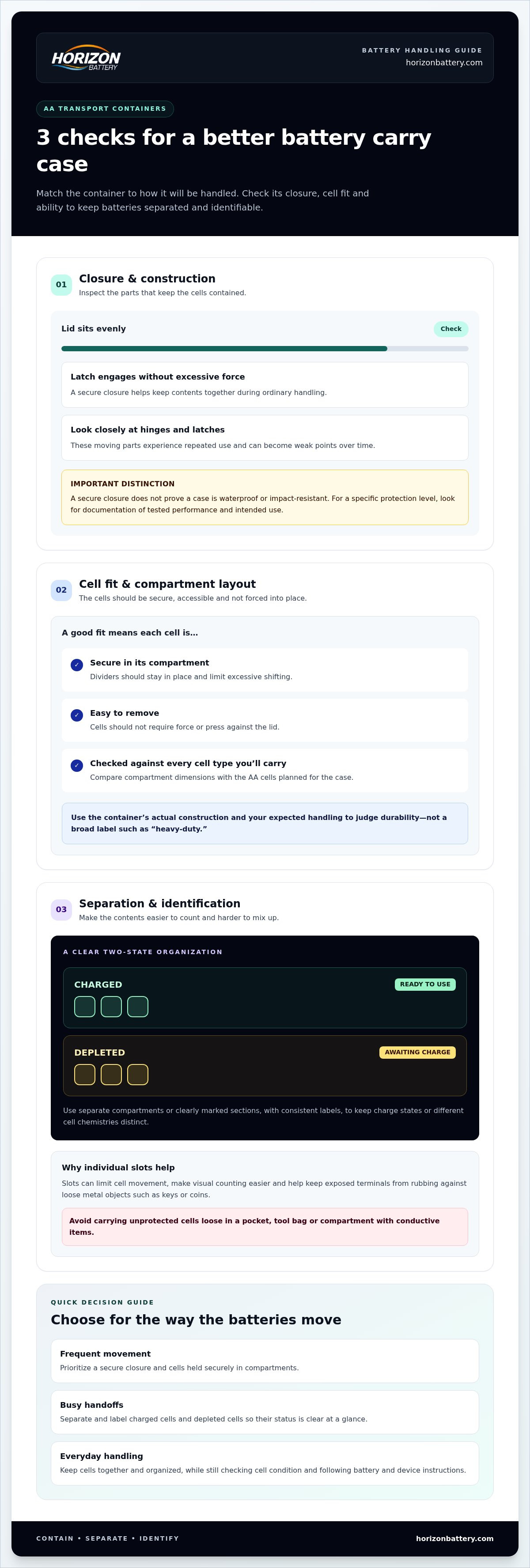 HORIZON
BATTERY

BATTERY HANDLING GUIDE
horizonbattery.com

AA TRANSPORT CONTAINERS

3 checks for a better battery carry case

Match the container to how it will be handled. Check its closure, cell fit and ability to keep batteries separated and identifiable.

01
Closure & construction
Inspect the parts that keep the cells contained.

Lid sits evenly
Check

Latch engages without excessive force
A secure closure helps keep contents together during ordinary handling.

Look closely at hinges and latches
These moving parts experience repeated use and can become weak points over time.

IMPORTANT DISTINCTION
A secure closure does not prove a case is waterproof or impact-resistant. For a specific protection level, look for documentation of tested performance and intended use.

02
Cell fit & compartment layout
The cells should be secure, accessible and not forced into place.

A good fit means each cell is...

✓ Secure in its compartment
Dividers should stay in place and limit excessive shifting.

✓ Easy to remove
Cells should not require force or press against the lid.

✓ Checked against every cell type you'll carry
Compare compartment dimensions with the AA cells planned for the case.

Use the container's actual construction and your expected handling to judge durability—not a broad label such as "heavy-duty."

03
Separation & identification
Make the contents easier to count and harder to mix up.

A CLEAR TWO-STATE ORGANIZATION

CHARGED
READY TO USE

DEPLETED
AWAITING CHARGE

Use separate compartments or clearly marked sections, with consistent labels, to keep charge states or different cell chemistries distinct.

Why individual slots help
Slots can limit cell movement, make visual counting easier and help keep exposed terminals from rubbing against loose metal objects such as keys or coins.

Avoid carrying unprotected cells loose in a pocket, tool bag or compartment with conductive items.

QUICK DECISION GUIDE
Choose for the way the batteries move

Frequent movement
Prioritize a secure closure and cells held securely in compartments.

Busy handoffs
Separate and label charged cells and depleted cells so their status is clear at a glance.

Everyday handling
Keep cells together and organized, while still checking cell condition and following battery and device instructions.

CONTAIN • SEPARATE • IDENTIFY
horizonbattery.com