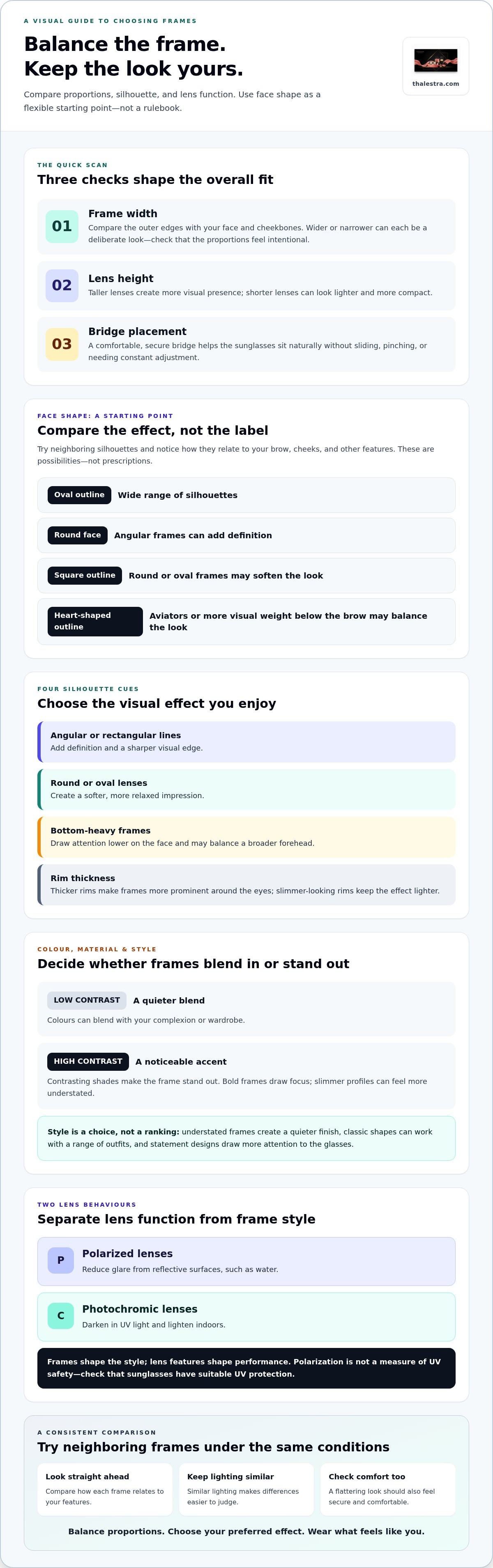 A VISUAL GUIDE TO CHOOSING FRAMES

Balance the frame.
Keep the look yours.

Compare proportions, silhouette, and lens function. Use face shape as a flexible starting point—not a rulebook.

thalestra.com

THE QUICK SCAN

Three checks shape the overall fit

01
Frame width
Compare the outer edges with your face and cheekbones. Wider or narrower can each be a deliberate look—check that the proportions feel intentional.

02
Lens height
Taller lenses create more visual presence; shorter lenses can look lighter and more compact.

03
Bridge placement
A comfortable, secure bridge helps the sunglasses sit naturally without sliding, pinching, or needing constant adjustment.

FACE SHAPE: A STARTING POINT

Compare the effect, not the label

Try neighboring silhouettes and notice how they relate to your brow, cheeks, and other features. These are possibilities—not prescriptions.

Oval outline Wide range of silhouettes

Round face Angular frames can add definition

Square outline Round or oval frames may soften the look

Heart-shaped outline Aviators or more visual weight below the brow may balance the look

FOUR SILHOUETTE CUES

Choose the visual effect you enjoy

Angular or rectangular lines
Add definition and a sharper visual edge.

Round or oval lenses
Create a softer, more relaxed impression.

Bottom-heavy frames
Draw attention lower on the face and may balance a broader forehead.

Rim thickness
Thicker rims make frames more prominent around the eyes; slimmer-looking rims keep the effect lighter.

COLOUR, MATERIAL & STYLE

Decide whether frames blend in or stand out

LOW CONTRAST A quieter blend
Colours can blend with your complexion or wardrobe.

HIGH CONTRAST A noticeable accent
Contrasting shades make the frame stand out. Bold frames draw focus; slimmer profiles can feel more understated.

Style is a choice, not a ranking: understated frames create a quieter finish, classic shapes can work with a range of outfits, and statement designs draw more attention to the glasses.

TWO LENS BEHAVIOURS

Separate lens function from frame style

P
Polarized lenses
Reduce glare from reflective surfaces, such as water.

C
Photochromic lenses
Darken in UV light and lighten indoors.

Frames shape the style; lens features shape performance. Polarization is not a measure of UV safety—check that sunglasses have suitable UV protection.

A CONSISTENT COMPARISON

Try neighboring frames under the same conditions

Look straight ahead
Compare how each frame relates to your features.

Keep lighting similar
Similar lighting makes differences easier to judge.

Check comfort too
A flattering look should also feel secure and comfortable.

Balance proportions. Choose your preferred effect. Wear what feels like you.