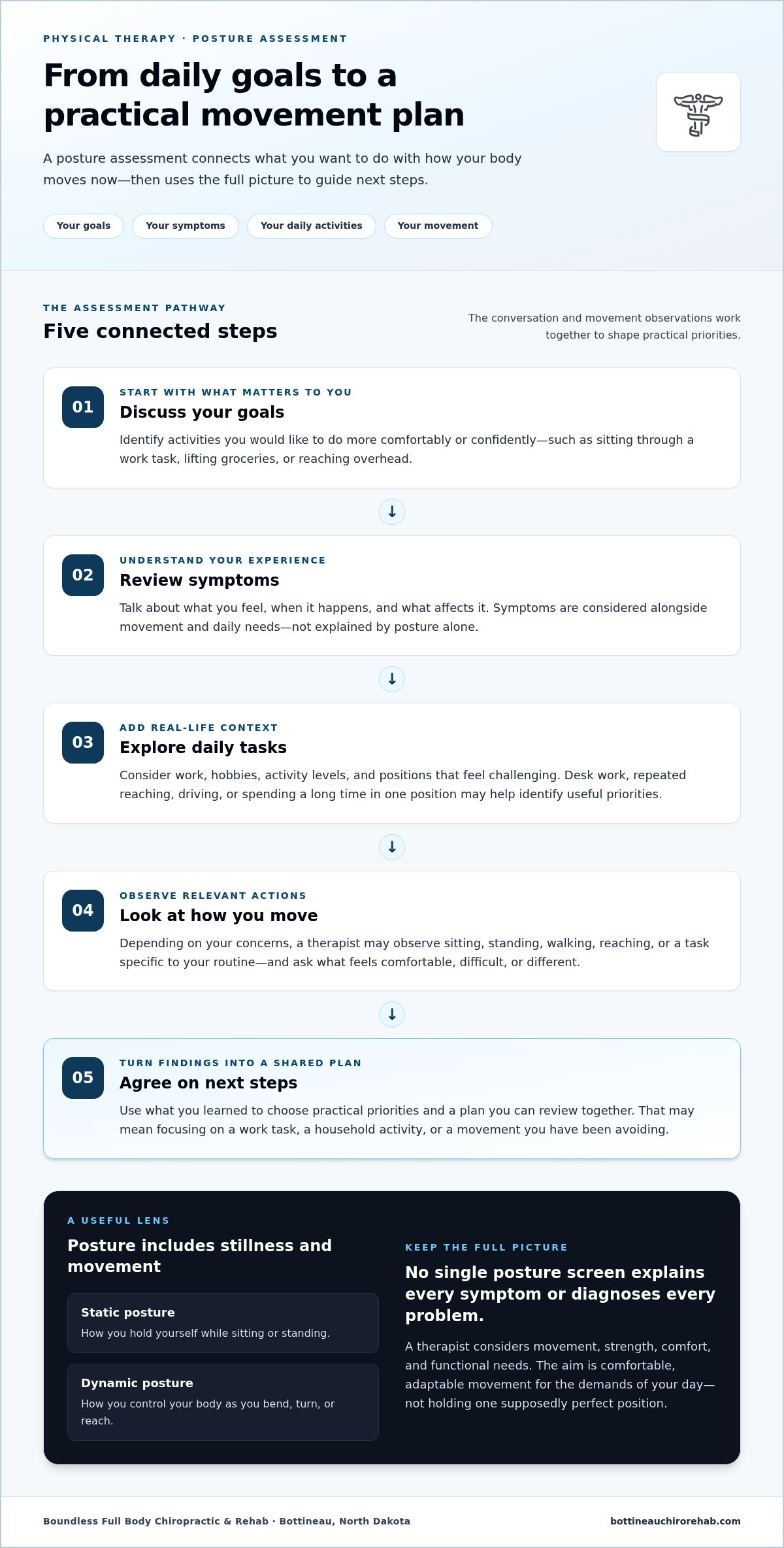 PHYSICAL THERAPY · POSTURE ASSESSMENT

From daily goals to a practical movement plan

A posture assessment connects what you want to do with how your body moves now—then uses the full picture to guide next steps.

Your goals
Your symptoms
Your daily activities
Your movement

THE ASSESSMENT PATHWAY

Five connected steps

The conversation and movement observations work together to shape practical priorities.

01
START WITH WHAT MATTERS TO YOU
Discuss your goals
Identify activities you would like to do more comfortably or confidently—such as sitting through a work task, lifting groceries, or reaching overhead.

↓

02
UNDERSTAND YOUR EXPERIENCE
Review symptoms
Talk about what you feel, when it happens, and what affects it. Symptoms are considered alongside movement and daily needs—not explained by posture alone.

↓

03
ADD REAL-LIFE CONTEXT
Explore daily tasks
Consider work, hobbies, activity levels, and positions that feel challenging. Desk work, repeated reaching, driving, or spending a long time in one position may help identify useful priorities.

↓

04
OBSERVE RELEVANT ACTIONS
Look at how you move
Depending on your concerns, a therapist may observe sitting, standing, walking, reaching, or a task specific to your routine—and ask what feels comfortable, difficult, or different.

↓

05
TURN FINDINGS INTO A SHARED PLAN
Agree on next steps
Use what you learned to choose practical priorities and a plan you can review together. That may mean focusing on a work task, a household activity, or a movement you have been avoiding.

A USEFUL LENS
Posture includes stillness and movement

Static posture
How you hold yourself while sitting or standing.

Dynamic posture
How you control your body as you bend, turn, or reach.

KEEP THE FULL PICTURE
No single posture screen explains every symptom or diagnoses every problem.

A therapist considers movement, strength, comfort, and functional needs. The aim is comfortable, adaptable movement for the demands of your day—not holding one supposedly perfect position.

Boundless Full Body Chiropractic & Rehab · Bottineau, North Dakota
bottineauchirorehab.com