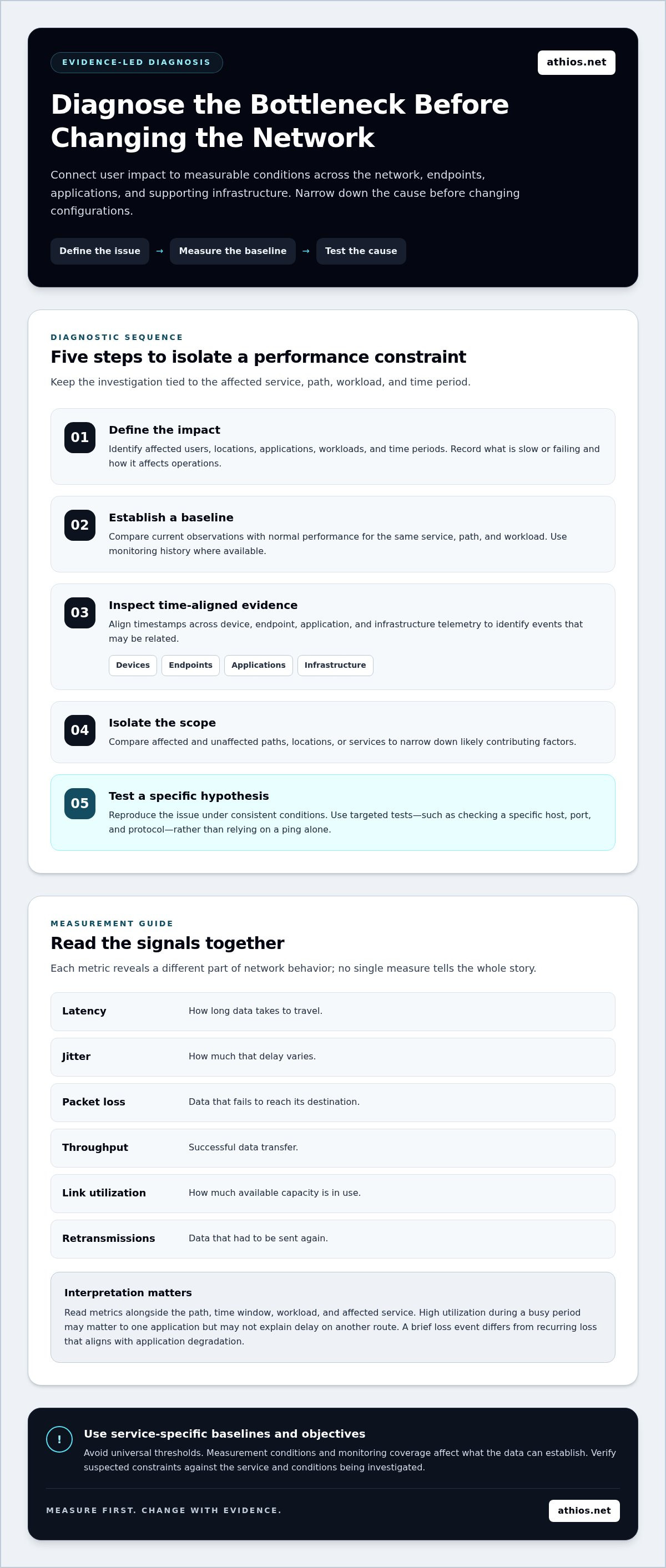 EVIDENCE-LED DIAGNOSIS

athios.net

Diagnose the Bottleneck Before Changing the Network

Connect user impact to measurable conditions across the network, endpoints, applications, and supporting infrastructure. Narrow down the cause before changing configurations.

Define the issue → Measure the baseline → Test the cause

DIAGNOSTIC SEQUENCE

Five steps to isolate a performance constraint

Keep the investigation tied to the affected service, path, workload, and time period.

01
Define the impact
Identify affected users, locations, applications, workloads, and time periods. Record what is slow or failing and how it affects operations.

02
Establish a baseline
Compare current observations with normal performance for the same service, path, and workload. Use monitoring history where available.

03
Inspect time-aligned evidence
Align timestamps across device, endpoint, application, and infrastructure telemetry to identify events that may be related.

Devices Endpoints Applications Infrastructure

04
Isolate the scope
Compare affected and unaffected paths, locations, or services to narrow down likely contributing factors.

05
Test a specific hypothesis
Reproduce the issue under consistent conditions. Use targeted tests—such as checking a specific host, port, and protocol—rather than relying on a ping alone.

MEASUREMENT GUIDE

Read the signals together

Each metric reveals a different part of network behavior; no single measure tells the whole story.

Latency How long data takes to travel.

Jitter How much that delay varies.

Packet loss Data that fails to reach its destination.

Throughput Successful data transfer.

Link utilization How much available capacity is in use.

Retransmissions Data that had to be sent again.

Interpretation matters

Read metrics alongside the path, time window, workload, and affected service. High utilization during a busy period may matter to one application but may not explain delay on another route. A brief loss event differs from recurring loss that aligns with application degradation.

!
Use service-specific baselines and objectives

Avoid universal thresholds. Measurement conditions and monitoring coverage affect what the data can establish. Verify suspected constraints against the service and conditions being investigated.

MEASURE FIRST. CHANGE WITH EVIDENCE.

athios.net