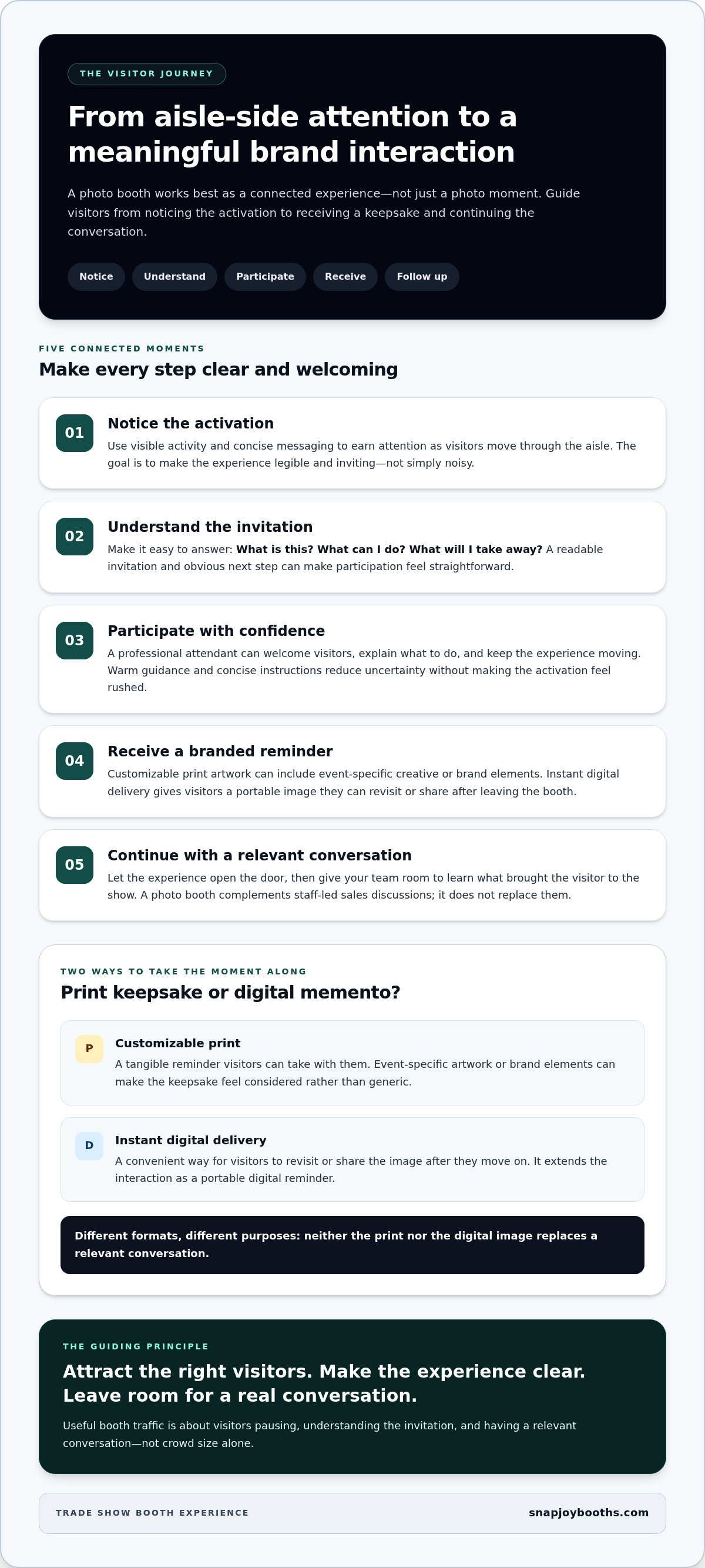 THE VISITOR JOURNEY

From aisle-side attention to a meaningful brand interaction

A photo booth works best as a connected experience—not just a photo moment. Guide visitors from noticing the activation to receiving a keepsake and continuing the conversation.

Notice Understand Participate Receive Follow up

FIVE CONNECTED MOMENTS

Make every step clear and welcoming

01
Notice the activation
Use visible activity and concise messaging to earn attention as visitors move through the aisle. The goal is to make the experience legible and inviting—not simply noisy.

02
Understand the invitation
Make it easy to answer: What is this? What can I do? What will I take away? A readable invitation and obvious next step can make participation feel straightforward.

03
Participate with confidence
A professional attendant can welcome visitors, explain what to do, and keep the experience moving. Warm guidance and concise instructions reduce uncertainty without making the activation feel rushed.

04
Receive a branded reminder
Customizable print artwork can include event-specific creative or brand elements. Instant digital delivery gives visitors a portable image they can revisit or share after leaving the booth.

05
Continue with a relevant conversation
Let the experience open the door, then give your team room to learn what brought the visitor to the show. A photo booth complements staff-led sales discussions; it does not replace them.

TWO WAYS TO TAKE THE MOMENT ALONG

Print keepsake or digital memento?

P
Customizable print
A tangible reminder visitors can take with them. Event-specific artwork or brand elements can make the keepsake feel considered rather than generic.

D
Instant digital delivery
A convenient way for visitors to revisit or share the image after they move on. It extends the interaction as a portable digital reminder.

Different formats, different purposes: neither the print nor the digital image replaces a relevant conversation.

THE GUIDING PRINCIPLE

Attract the right visitors. Make the experience clear. Leave room for a real conversation.

Useful booth traffic is about visitors pausing, understanding the invitation, and having a relevant conversation—not crowd size alone.

TRADE SHOW BOOTH EXPERIENCE
snapjoybooths.com