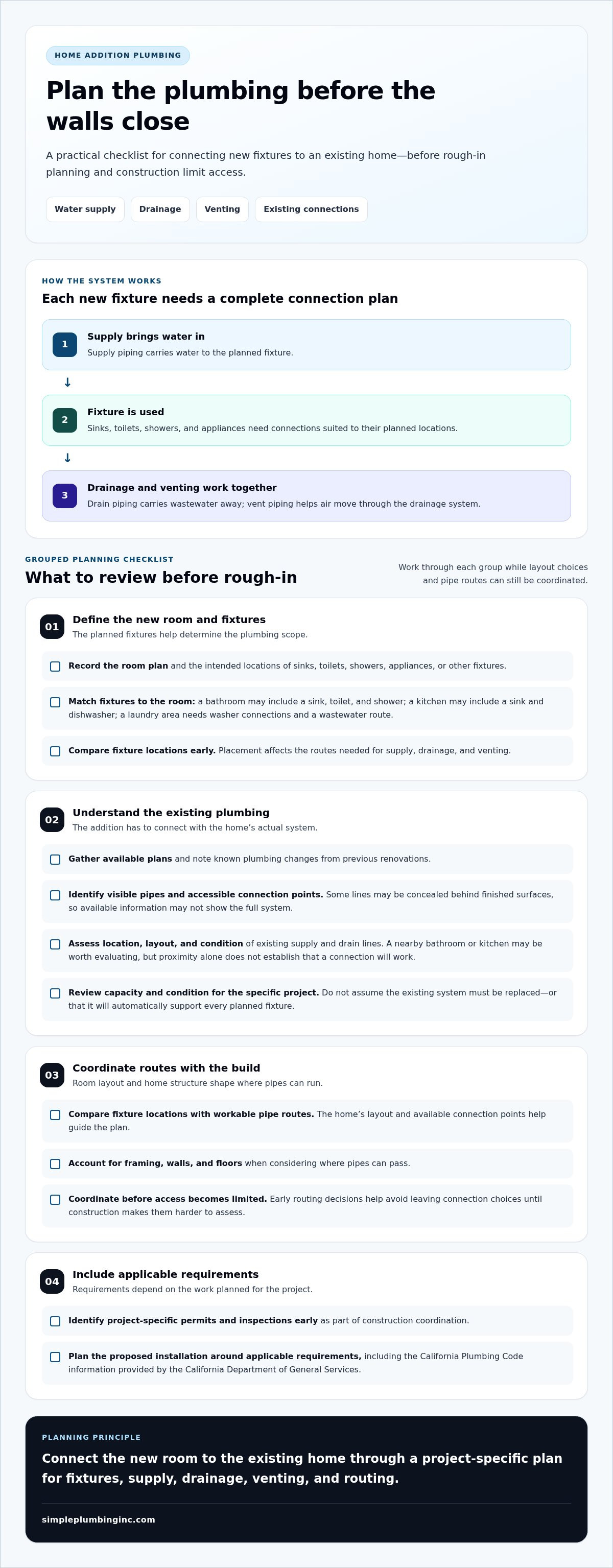 HOME ADDITION PLUMBING

Plan the plumbing before the walls close

A practical checklist for connecting new fixtures to an existing home—before rough-in planning and construction limit access.

Water supply
Drainage
Venting
Existing connections

HOW THE SYSTEM WORKS

Each new fixture needs a complete connection plan

1
Supply brings water in
Supply piping carries water to the planned fixture.

↓

2
Fixture is used
Sinks, toilets, showers, and appliances need connections suited to their planned locations.

↓

3
Drainage and venting work together
Drain piping carries wastewater away; vent piping helps air move through the drainage system.

GROUPED PLANNING CHECKLIST

What to review before rough-in

Work through each group while layout choices and pipe routes can still be coordinated.

01
Define the new room and fixtures
The planned fixtures help determine the plumbing scope.

☐ Record the room plan and the intended locations of sinks, toilets, showers, appliances, or other fixtures.

☐ Match fixtures to the room: a bathroom may include a sink, toilet, and shower; a kitchen may include a sink and dishwasher; a laundry area needs washer connections and a wastewater route.

☐ Compare fixture locations early. Placement affects the routes needed for supply, drainage, and venting.

02
Understand the existing plumbing
The addition has to connect with the home's actual system.

☐ Gather available plans and note known plumbing changes from previous renovations.

☐ Identify visible pipes and accessible connection points. Some lines may be concealed behind finished surfaces, so available information may not show the full system.

☐ Assess location, layout, and condition of existing supply and drain lines. A nearby bathroom or kitchen may be worth evaluating, but proximity alone does not establish that a connection will work.

☐ Review capacity and condition for the specific project. Do not assume the existing system must be replaced—or that it will automatically support every planned fixture.

03
Coordinate routes with the build
Room layout and home structure shape where pipes can run.

☐ Compare fixture locations with workable pipe routes. The home's layout and available connection points help guide the plan.

☐ Account for framing, walls, and floors when considering where pipes can pass.

☐ Coordinate before access becomes limited. Early routing decisions help avoid leaving connection choices until construction makes them harder to assess.

04
Include applicable requirements
Requirements depend on the work planned for the project.

☐ Identify project-specific permits and inspections early as part of construction coordination.

☐ Plan the proposed installation around applicable requirements, including the California Plumbing Code information provided by the California Department of General Services.

PLANNING PRINCIPLE

Connect the new room to the existing home through a project-specific plan for fixtures, supply, drainage, venting, and routing.

simpleplumbinginc.com