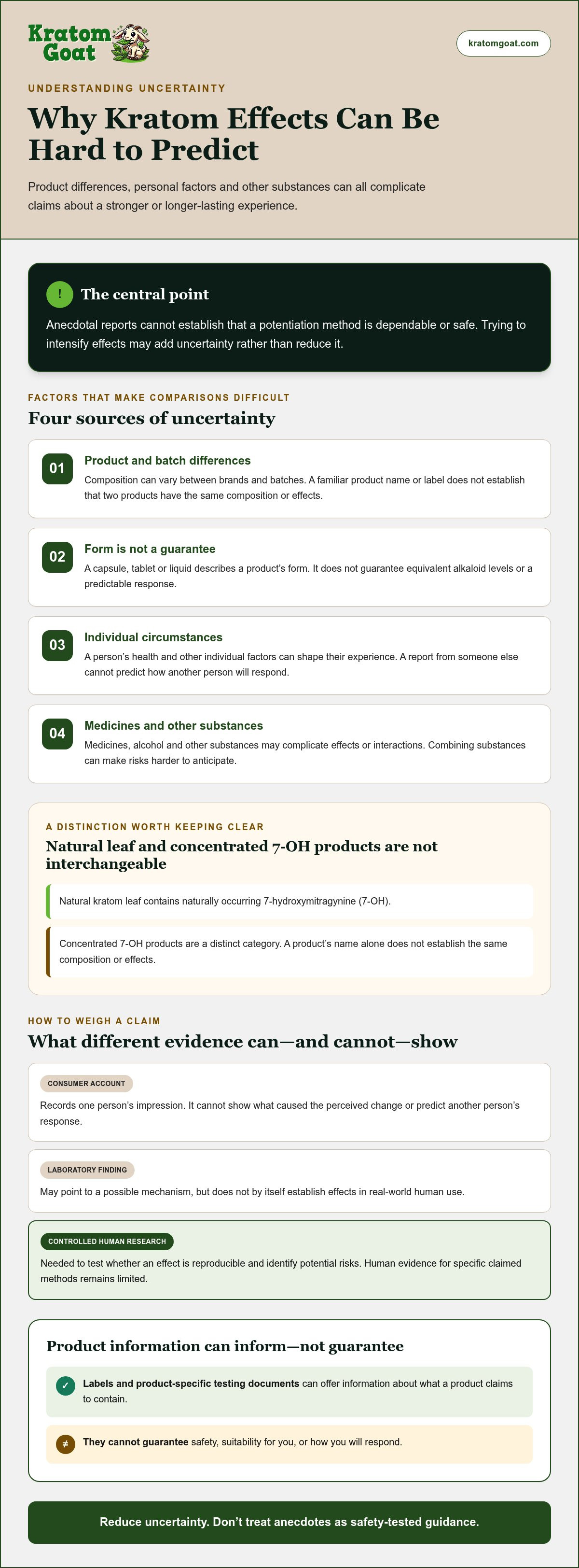 Kratom Goat

kratomgoat.com

UNDERSTANDING UNCERTAINTY

Why Kratom Effects Can Be Hard to Predict

Product differences, personal factors and other substances can all complicate claims about a stronger or longer-lasting experience.

!

The central point

Anecdotal reports cannot establish that a potentiation method is dependable or safe. Trying to intensify effects may add uncertainty rather than reduce it.

FACTORS THAT MAKE COMPARISONS DIFFICULT

Four sources of uncertainty

01

Product and batch differences

Composition can vary between brands and batches. A familiar product name or label does not establish that two products have the same composition or effects.

02

Form is not a guarantee

A capsule, tablet or liquid describes a product's form. It does not guarantee equivalent alkaloid levels or a predictable response.

03

Individual circumstances

A person's health and other individual factors can shape their experience. A report from someone else cannot predict how another person will respond.

04

Medicines and other substances

Medicines, alcohol and other substances may complicate effects or interactions. Combining substances can make risks harder to anticipate.

A DISTINCTION WORTH KEEPING CLEAR

Natural leaf and concentrated 7-OH products are not interchangeable

Natural kratom leaf contains naturally occurring 7-hydroxymitragynine (7-OH).

Concentrated 7-OH products are a distinct category. A product's name alone does not establish the same composition or effects.

HOW TO WEIGH A CLAIM

What different evidence can—and cannot—show

CONSUMER ACCOUNT

Records one person's impression. It cannot show what caused the perceived change or predict another person's response.

LABORATORY FINDING

May point to a possible mechanism, but does not by itself establish effects in real-world human use.

CONTROLLED HUMAN RESEARCH

Needed to test whether an effect is reproducible and identify potential risks. Human evidence for specific claimed methods remains limited.

Product information can inform—not guarantee

✓ Labels and product-specific testing documents can offer information about what a product claims to contain.

≠ They cannot guarantee safety, suitability for you, or how you will respond.

Reduce uncertainty. Don't treat anecdotes as safety-tested guidance.