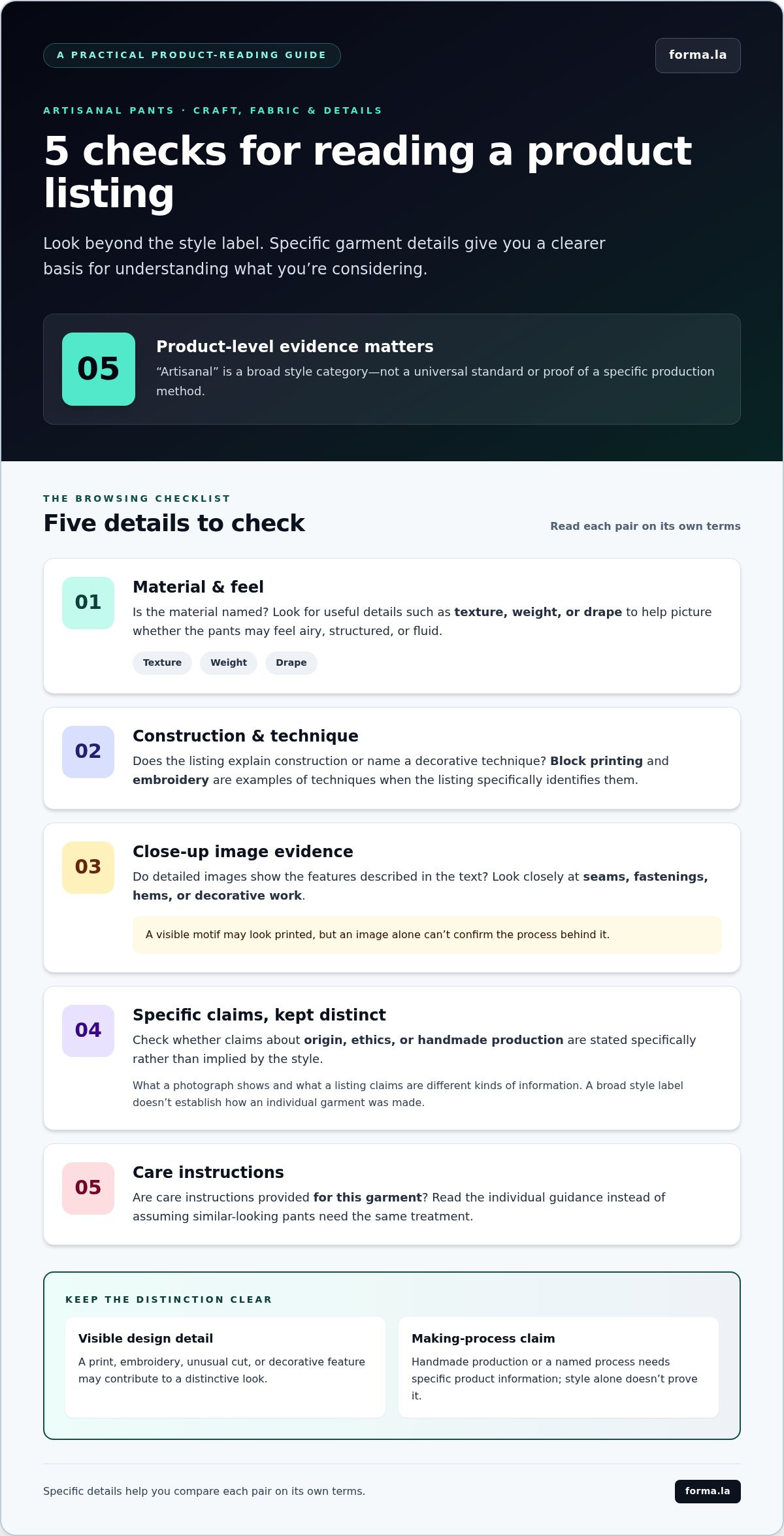 A PRACTICAL PRODUCT-READING GUIDE

forma.la

ARTISANAL PANTS · CRAFT, FABRIC & DETAILS

5 checks for reading a product listing

Look beyond the style label. Specific garment details give you a clearer basis for understanding what you're considering.

05

Product-level evidence matters

"Artisanal" is a broad style category—not a universal standard or proof of a specific production method.

THE BROWSING CHECKLIST

Five details to check

Read each pair on its own terms

01

Material & feel

Is the material named? Look for useful details such as texture, weight, or drape to help picture whether the pants may feel airy, structured, or fluid.

Texture

Weight

Drape

02

Construction & technique

Does the listing explain construction or name a decorative technique? Block printing and embroidery are examples of techniques when the listing specifically identifies them.

03

Close-up image evidence

Do detailed images show the features described in the text? Look closely at seams, fastenings, hems, or decorative work.

A visible motif may look printed, but an image alone can't confirm the process behind it.

04

Specific claims, kept distinct

Check whether claims about origin, ethics, or handmade production are stated specifically rather than implied by the style.

What a photograph shows and what a listing claims are different kinds of information. A broad style label doesn't establish how an individual garment was made.

05

Care instructions

Are care instructions provided for this garment? Read the individual guidance instead of assuming similar-looking pants need the same treatment.

KEEP THE DISTINCTION CLEAR

Visible design detail

A print, embroidery, unusual cut, or decorative feature may contribute to a distinctive look.

Making-process claim

Handmade production or a named process needs specific product information; style alone doesn't prove it.

Specific details help you compare each pair on its own terms.

forma.la