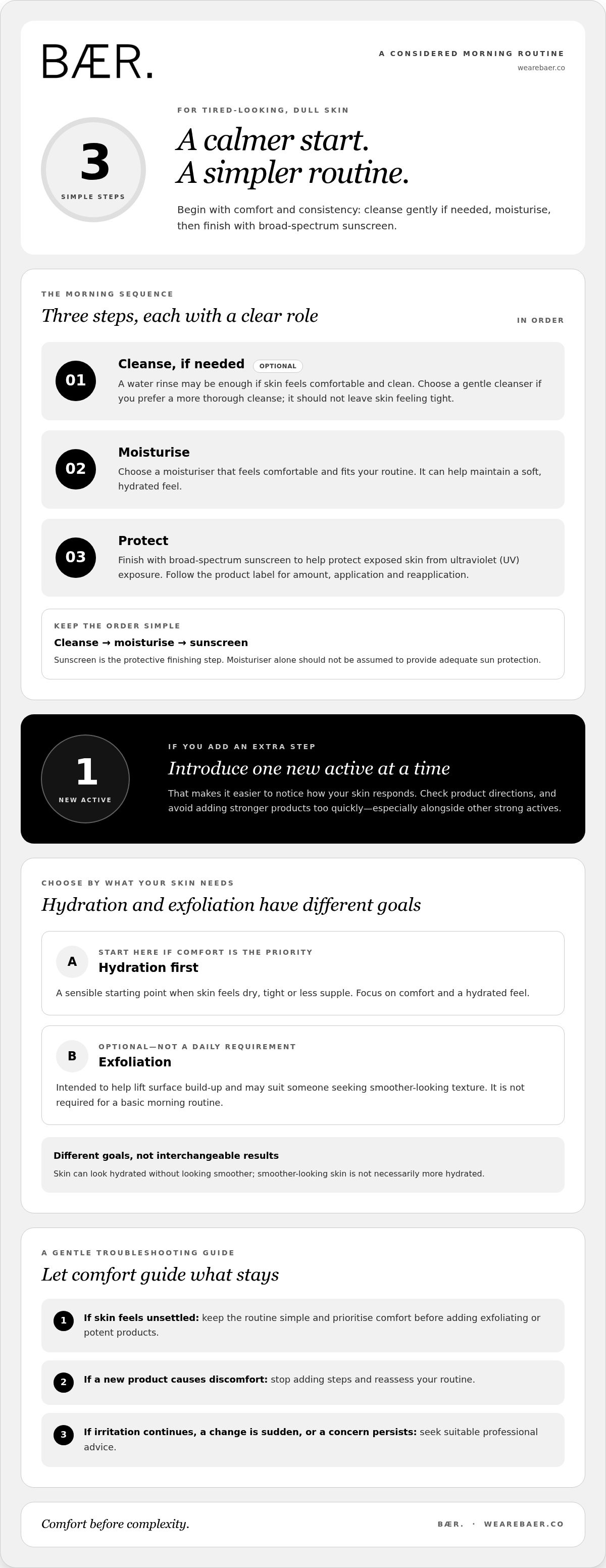 BÆR.

A CONSIDERED MORNING ROUTINE
wearebaer.co

3
SIMPLE STEPS

FOR TIRED-LOOKING, DULL SKIN

A calmer start.
A simpler routine.

Begin with comfort and consistency: cleanse gently if needed, moisturise, then finish with broad-spectrum sunscreen.

THE MORNING SEQUENCE

Three steps, each with a clear role

IN ORDER

01
Cleanse, if needed OPTIONAL
A water rinse may be enough if skin feels comfortable and clean. Choose a gentle cleanser if you prefer a more thorough cleanse; it should not leave skin feeling tight.

02
Moisturise
Choose a moisturiser that feels comfortable and fits your routine. It can help maintain a soft, hydrated feel.

03
Protect
Finish with broad-spectrum sunscreen to help protect exposed skin from ultraviolet (UV) exposure. Follow the product label for amount, application and reapplication.

KEEP THE ORDER SIMPLE
Cleanse → moisturise → sunscreen
Sunscreen is the protective finishing step. Moisturiser alone should not be assumed to provide adequate sun protection.

1
NEW ACTIVE

IF YOU ADD AN EXTRA STEP
Introduce one new active at a time
That makes it easier to notice how your skin responds. Check product directions, and avoid adding stronger products too quickly—especially alongside other strong actives.

CHOOSE BY WHAT YOUR SKIN NEEDS
Hydration and exfoliation have different goals

A
START HERE IF COMFORT IS THE PRIORITY
Hydration first
A sensible starting point when skin feels dry, tight or less supple. Focus on comfort and a hydrated feel.

B
OPTIONAL—NOT A DAILY REQUIREMENT
Exfoliation
Intended to help lift surface build-up and may suit someone seeking smoother-looking texture. It is not required for a basic morning routine.

Different goals, not interchangeable results
Skin can look hydrated without looking smoother; smoother-looking skin is not necessarily more hydrated.

A GENTLE TROUBLESHOOTING GUIDE
Let comfort guide what stays

1 If skin feels unsettled: keep the routine simple and prioritise comfort before adding exfoliating or potent products.

2 If a new product causes discomfort: stop adding steps and reassess your routine.

3 If irritation continues, a change is sudden, or a concern persists: seek suitable professional advice.

Comfort before complexity.

BÆR. · WEAREBAER.CO