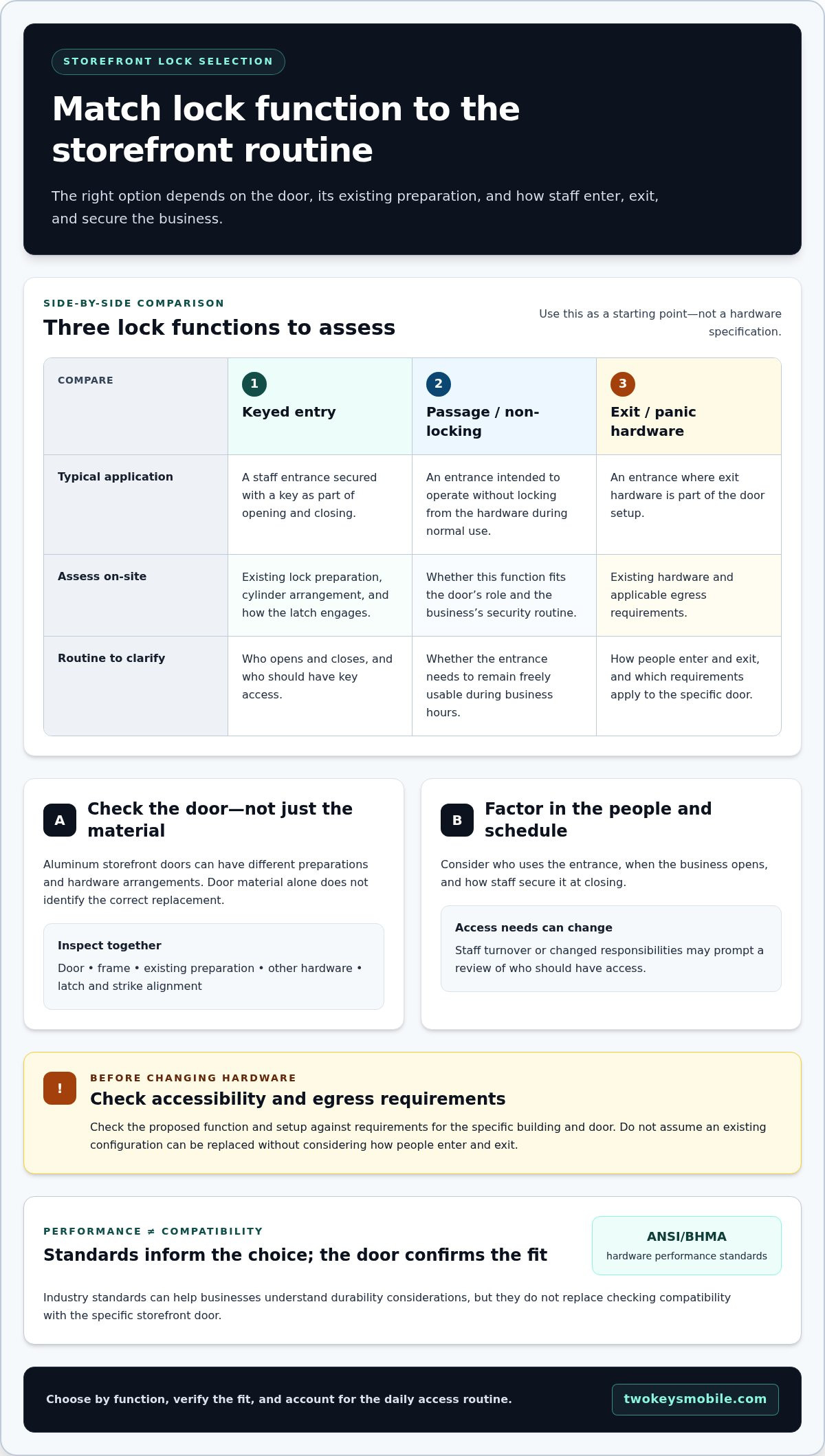 STOREFRONT LOCK SELECTION

Match lock function to the storefront routine

The right option depends on the door, its existing preparation, and how staff enter, exit, and secure the business.

SIDE-BY-SIDE COMPARISON

Three lock functions to assess

Use this as a starting point—not a hardware specification.

| COMPARE | 1 Keyed entry | 2 Passage / non-locking | 3 Exit / panic hardware |
|---|---|---|---|
| Typical application | A staff entrance secured with a key as part of opening and closing. | An entrance intended to operate without locking from the hardware during normal use. | An entrance where exit hardware is part of the door setup. |
| Assess on-site | Existing lock preparation, cylinder arrangement, and how the latch engages. | Whether this function fits the door's role and the business's security routine. | Existing hardware and applicable egress requirements. |
| Routine to clarify | Who opens and closes, and who should have key access. | Whether the entrance needs to remain freely usable during business hours. | How people enter and exit, and which requirements apply to the specific door. |

A

Check the door—not just the material

Aluminum storefront doors can have different preparations and hardware arrangements. Door material alone does not identify the correct replacement.

Inspect together

Door • frame • existing preparation • other hardware • latch and strike alignment

B

Factor in the people and schedule

Consider who uses the entrance, when the business opens, and how staff secure it at closing.

Access needs can change

Staff turnover or changed responsibilities may prompt a review of who should have access.

!

BEFORE CHANGING HARDWARE

Check accessibility and egress requirements

Check the proposed function and setup against requirements for the specific building and door. Do not assume an existing configuration can be replaced without considering how people enter and exit.

PERFORMANCE ≠ COMPATIBILITY

Standards inform the choice; the door confirms the fit

ANSI/BHMA
hardware performance standards

Industry standards can help businesses understand durability considerations, but they do not replace checking compatibility with the specific storefront door.

Choose by function, verify the fit, and account for the daily access routine.

twokeysmobile.com