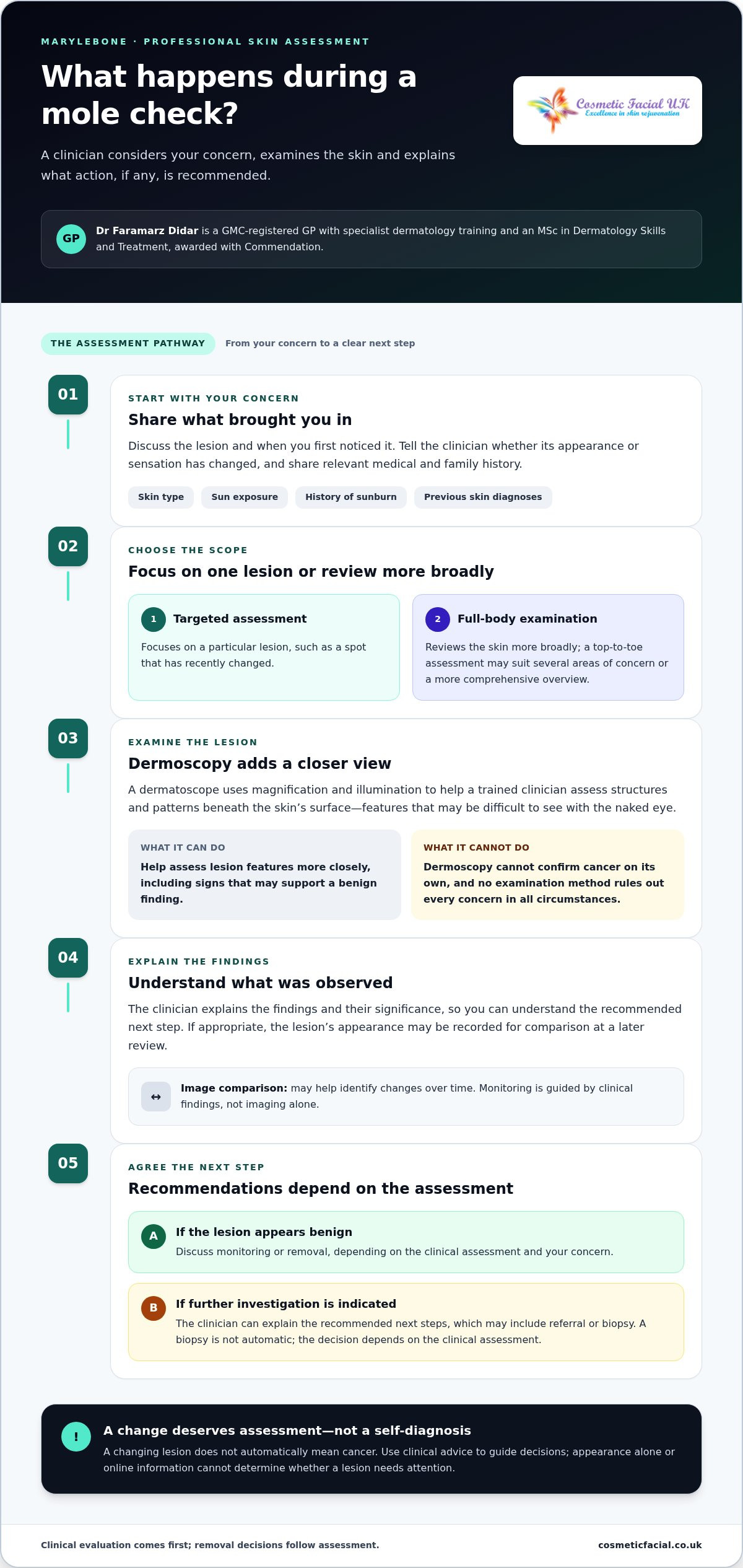 MARYLEBONE · PROFESSIONAL SKIN ASSESSMENT

What happens during a mole check?

A clinician considers your concern, examines the skin and explains what action, if any, is recommended.

Cosmetic Facial UK
Excellence in skin rejuvenation

GP

Dr Faramarz Didar is a GMC-registered GP with specialist dermatology training and an MSc in Dermatology Skills and Treatment, awarded with Commendation.

THE ASSESSMENT PATHWAY

From your concern to a clear next step

01

START WITH YOUR CONCERN

Share what brought you in

Discuss the lesion and when you first noticed it. Tell the clinician whether its appearance or sensation has changed, and share relevant medical and family history.

Skin type

Sun exposure

History of sunburn

Previous skin diagnoses

02

CHOOSE THE SCOPE

Focus on one lesion or review more broadly

1

Targeted assessment

Focuses on a particular lesion, such as a spot that has recently changed.

2

Full-body examination

Reviews the skin more broadly; a top-to-toe assessment may suit several areas of concern or a more comprehensive overview.

03

EXAMINE THE LESION

Dermoscopy adds a closer view

A dermatoscope uses magnification and illumination to help a trained clinician assess structures and patterns beneath the skin's surface—features that may be difficult to see with the naked eye.

WHAT IT CAN DO

Help assess lesion features more closely, including signs that may support a benign finding.

WHAT IT CANNOT DO

Dermoscopy cannot confirm cancer on its own, and no examination method rules out every concern in all circumstances.

04

EXPLAIN THE FINDINGS

Understand what was observed

The clinician explains the findings and their significance, so you can understand the recommended next step. If appropriate, the lesion's appearance may be recorded for comparison at a later review.

↔

Image comparison: may help identify changes over time. Monitoring is guided by clinical findings, not imaging alone.

05

AGREE THE NEXT STEP

Recommendations depend on the assessment

A

If the lesion appears benign

Discuss monitoring or removal, depending on the clinical assessment and your concern.

B

If further investigation is indicated

The clinician can explain the recommended next steps, which may include referral or biopsy. A biopsy is not automatic; the decision depends on the clinical assessment.

!

A change deserves assessment—not a self-diagnosis

A changing lesion does not automatically mean cancer. Use clinical advice to guide decisions; appearance alone or online information cannot determine whether a lesion needs attention.

Clinical evaluation comes first; removal decisions follow assessment.

cosmeticfacial.co.uk