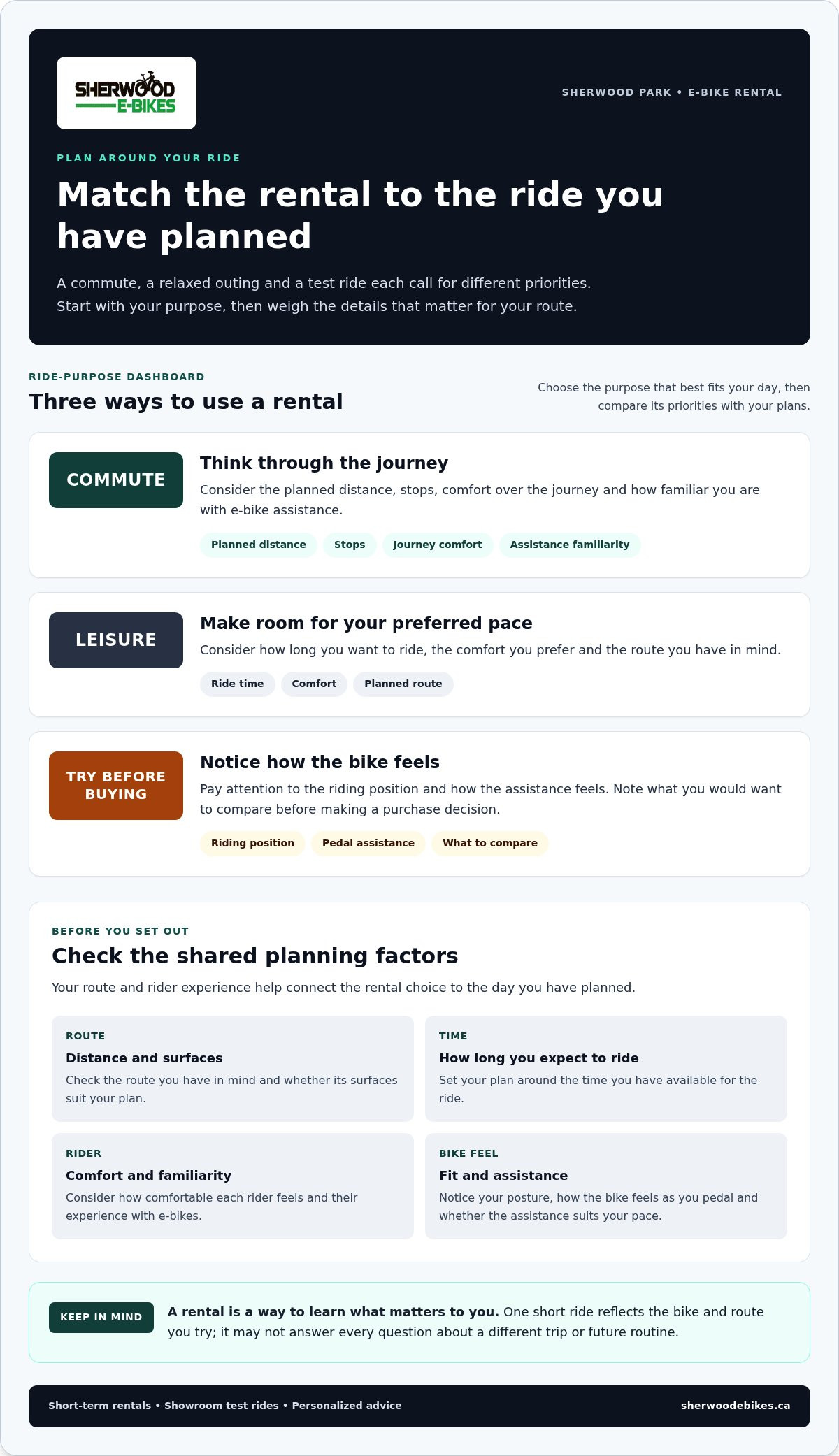 SHERWOOD
E-BIKES

SHERWOOD PARK • E-BIKE RENTAL

PLAN AROUND YOUR RIDE

Match the rental to the ride you have planned

A commute, a relaxed outing and a test ride each call for different priorities. Start with your purpose, then weigh the details that matter for your route.

RIDE-PURPOSE DASHBOARD

Three ways to use a rental

Choose the purpose that best fits your day, then compare its priorities with your plans.

COMMUTE

Think through the journey

Consider the planned distance, stops, comfort over the journey and how familiar you are with e-bike assistance.

Planned distance
Stops
Journey comfort
Assistance familiarity

LEISURE

Make room for your preferred pace

Consider how long you want to ride, the comfort you prefer and the route you have in mind.

Ride time
Comfort
Planned route

TRY BEFORE BUYING

Notice how the bike feels

Pay attention to the riding position and how the assistance feels. Note what you would want to compare before making a purchase decision.

Riding position
Pedal assistance
What to compare

BEFORE YOU SET OUT

Check the shared planning factors

Your route and rider experience help connect the rental choice to the day you have planned.

ROUTE
Distance and surfaces
Check the route you have in mind and whether its surfaces suit your plan.

TIME
How long you expect to ride
Set your plan around the time you have available for the ride.

RIDER
Comfort and familiarity
Consider how comfortable each rider feels and their experience with e-bikes.

BIKE FEEL
Fit and assistance
Notice your posture, how the bike feels as you pedal and whether the assistance suits your pace.

KEEP IN MIND

A rental is a way to learn what matters to you. One short ride reflects the bike and route you try; it may not answer every question about a different trip or future routine.

Short-term rentals • Showroom test rides • Personalized advice

sherwoodebikes.ca