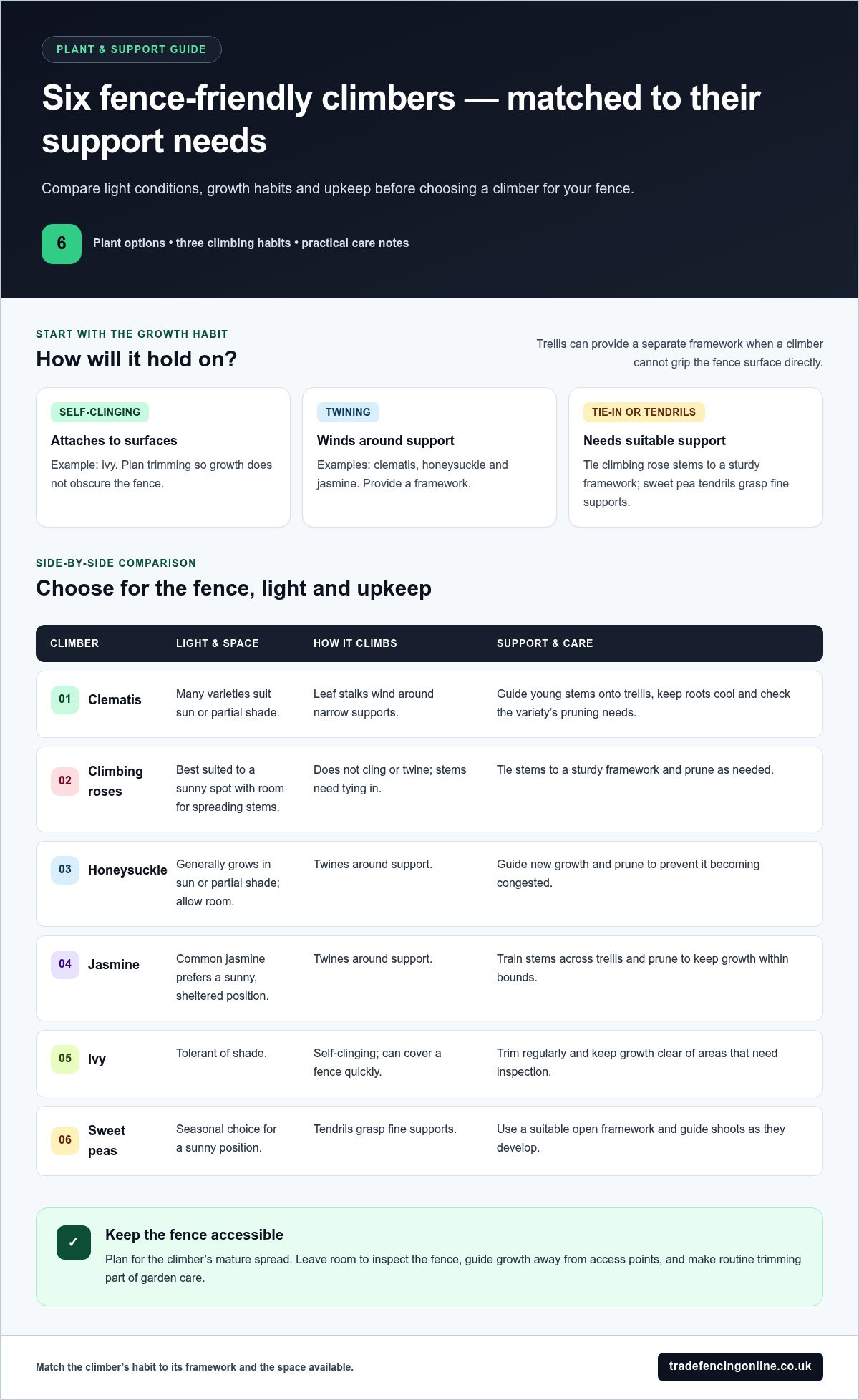 PLANT & SUPPORT GUIDE

Six fence-friendly climbers — matched to their support needs

Compare light conditions, growth habits and upkeep before choosing a climber for your fence.

6

Plant options • three climbing habits • practical care notes

START WITH THE GROWTH HABIT

How will it hold on?

Trellis can provide a separate framework when a climber cannot grip the fence surface directly.

SELF-CLINGING

Attaches to surfaces

Example: ivy. Plan trimming so growth does not obscure the fence.

TWINING

Winds around support

Examples: clematis, honeysuckle and jasmine. Provide a framework.

TIE-IN OR TENDRILS

Needs suitable support

Tie climbing rose stems to a sturdy framework; sweet pea tendrils grasp fine supports.

SIDE-BY-SIDE COMPARISON

Choose for the fence, light and upkeep

| CLIMBER | LIGHT & SPACE | HOW IT CLIMBS | SUPPORT & CARE |
|---|---|---|---|
| 01 Clematis | Many varieties suit sun or partial shade. | Leaf stalks wind around narrow supports. | Guide young stems onto trellis, keep roots cool and check the variety's pruning needs. |
| 02 Climbing roses | Best suited to a sunny spot with room for spreading stems. | Does not cling or twine; stems need tying in. | Tie stems to a sturdy framework and prune as needed. |
| 03 Honeysuckle | Generally grows in sun or partial shade; allow room. | Twines around support. | Guide new growth and prune to prevent it becoming congested. |
| 04 Jasmine | Common jasmine prefers a sunny, sheltered position. | Twines around support. | Train stems across trellis and prune to keep growth within bounds. |
| 05 Ivy | Tolerant of shade. | Self-clinging; can cover a fence quickly. | Trim regularly and keep growth clear of areas that need inspection. |
| 06 Sweet peas | Seasonal choice for a sunny position. | Tendrils grasp fine supports. | Use a suitable open framework and guide shoots as they develop. |

✓

Keep the fence accessible

Plan for the climber's mature spread. Leave room to inspect the fence, guide growth away from access points, and make routine trimming part of garden care.

Match the climber's habit to its framework and the space available.

tradefencingonline.co.uk