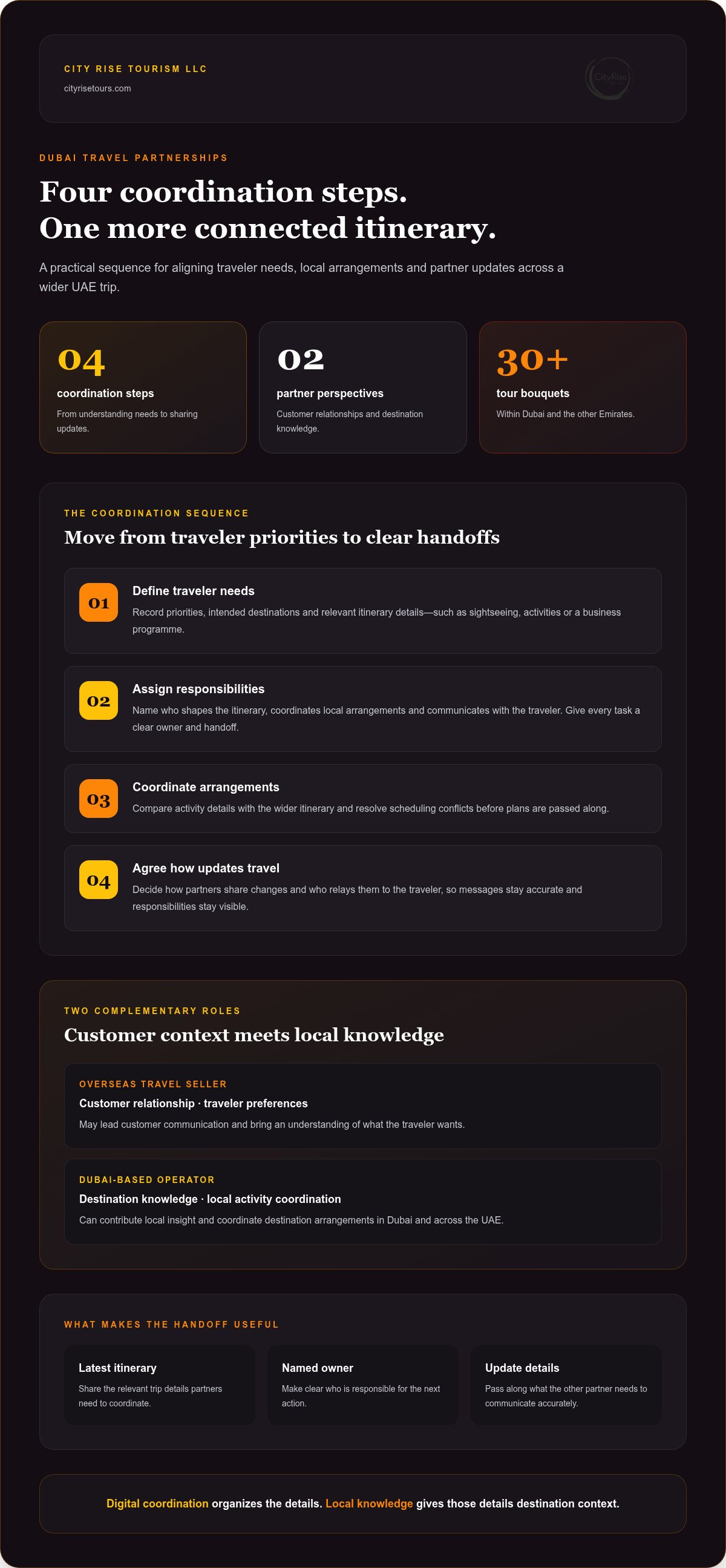 CITY RISE TOURISM LLC
cityrisetours.com

CityRise

DUBAI TRAVEL PARTNERSHIPS

Four coordination steps.
One more connected itinerary.

A practical sequence for aligning traveler needs, local arrangements and partner updates across a wider UAE trip.

04
coordination steps
From understanding needs to sharing updates.

02
partner perspectives
Customer relationships and destination knowledge.

30+
tour bouquets
Within Dubai and the other Emirates.

THE COORDINATION SEQUENCE

Move from traveler priorities to clear handoffs

01
Define traveler needs
Record priorities, intended destinations and relevant itinerary details—such as sightseeing, activities or a business programme.

02
Assign responsibilities
Name who shapes the itinerary, coordinates local arrangements and communicates with the traveler. Give every task a clear owner and handoff.

03
Coordinate arrangements
Compare activity details with the wider itinerary and resolve scheduling conflicts before plans are passed along.

04
Agree how updates travel
Decide how partners share changes and who relays them to the traveler, so messages stay accurate and responsibilities stay visible.

TWO COMPLEMENTARY ROLES

Customer context meets local knowledge

OVERSEAS TRAVEL SELLER
Customer relationship · traveler preferences
May lead customer communication and bring an understanding of what the traveler wants.

DUBAI-BASED OPERATOR
Destination knowledge · local activity coordination
Can contribute local insight and coordinate destination arrangements in Dubai and across the UAE.

WHAT MAKES THE HANDOFF USEFUL

Latest itinerary
Share the relevant trip details partners need to coordinate.

Named owner
Make clear who is responsible for the next action.

Update details
Pass along what the other partner needs to communicate accurately.

Digital coordination organizes the details. Local knowledge gives those details destination context.