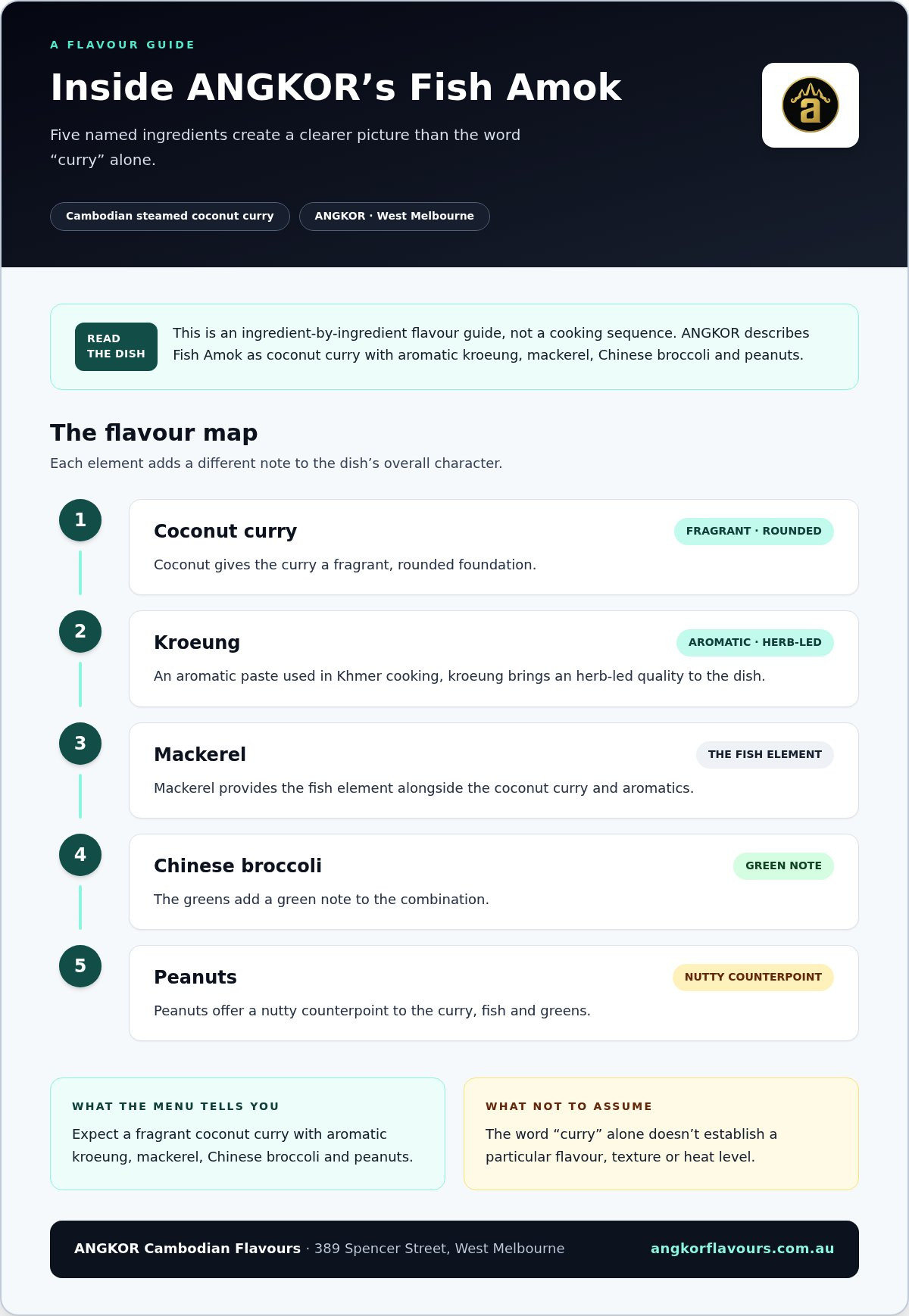 A FLAVOUR GUIDE

Inside ANGKOR's Fish Amok

Five named ingredients create a clearer picture than the word "curry" alone.

Cambodian steamed coconut curry

ANGKOR · West Melbourne

READ THE DISH

This is an ingredient-by-ingredient flavour guide, not a cooking sequence. ANGKOR describes Fish Amok as coconut curry with aromatic kroeung, mackerel, Chinese broccoli and peanuts.

The flavour map

Each element adds a different note to the dish's overall character.

1

Coconut curry

FRAGRANT · ROUNDED

Coconut gives the curry a fragrant, rounded foundation.

2

Kroeung

AROMATIC · HERB-LED

An aromatic paste used in Khmer cooking, kroeung brings an herb-led quality to the dish.

3

Mackerel

THE FISH ELEMENT

Mackerel provides the fish element alongside the coconut curry and aromatics.

4

Chinese broccoli

GREEN NOTE

The greens add a green note to the combination.

5

Peanuts

NUTTY COUNTERPOINT

Peanuts offer a nutty counterpoint to the curry, fish and greens.

WHAT THE MENU TELLS YOU

Expect a fragrant coconut curry with aromatic kroeung, mackerel, Chinese broccoli and peanuts.

WHAT NOT TO ASSUME

The word "curry" alone doesn't establish a particular flavour, texture or heat level.

ANGKOR Cambodian Flavours · 389 Spencer Street, West Melbourne

angkorflavours.com.au