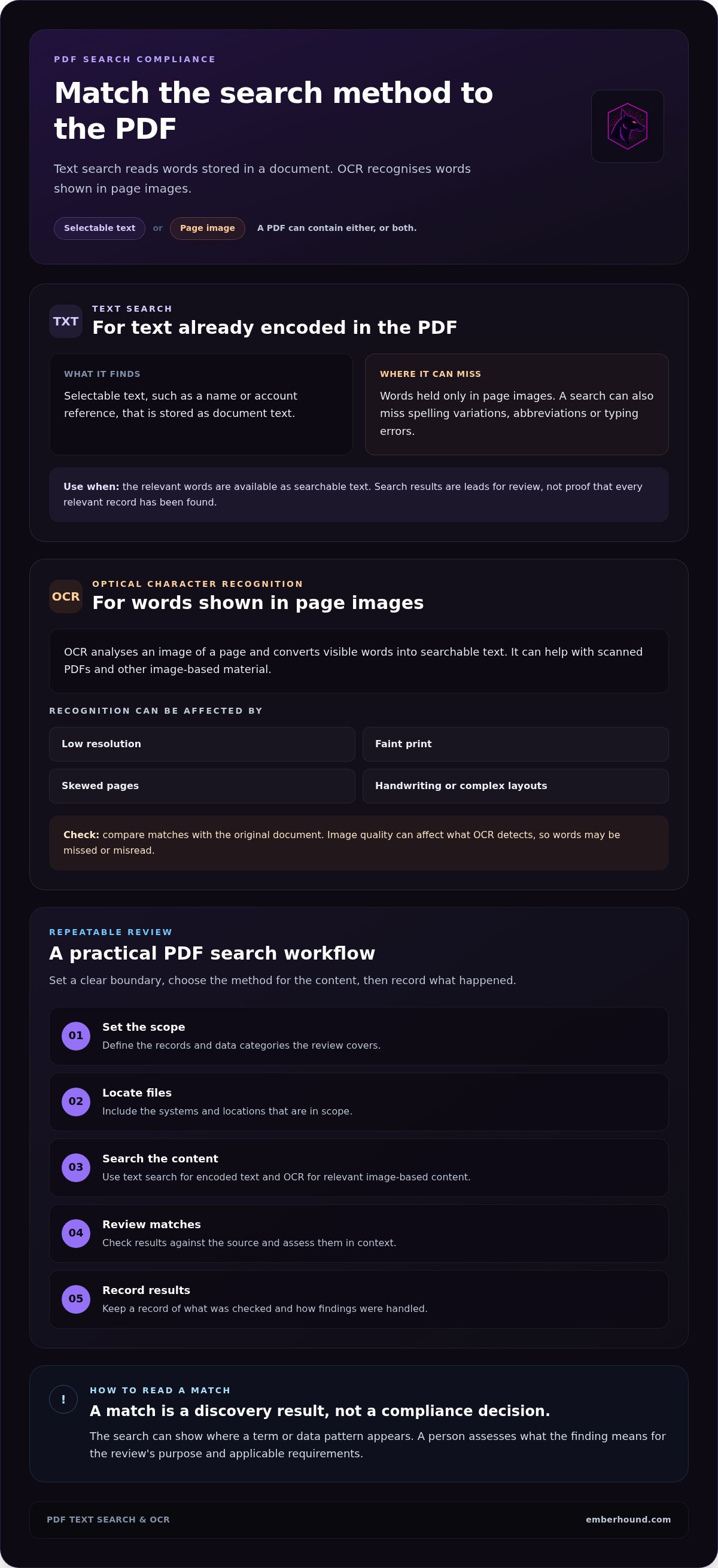 PDF SEARCH COMPLIANCE

Match the search method to the PDF

Text search reads words stored in a document. OCR recognises words shown in page images.

Selectable text or Page image A PDF can contain either, or both.

TXT

TEXT SEARCH

For text already encoded in the PDF

WHAT IT FINDS

Selectable text, such as a name or account reference, that is stored as document text.

WHERE IT CAN MISS

Words held only in page images. A search can also miss spelling variations, abbreviations or typing errors.

Use when: the relevant words are available as searchable text. Search results are leads for review, not proof that every relevant record has been found.

OCR

OPTICAL CHARACTER RECOGNITION

For words shown in page images

OCR analyses an image of a page and converts visible words into searchable text. It can help with scanned PDFs and other image-based material.

RECOGNITION CAN BE AFFECTED BY

Low resolution

Faint print

Skewed pages

Handwriting or complex layouts

Check: compare matches with the original document. Image quality can affect what OCR detects, so words may be missed or misread.

REPEATABLE REVIEW

A practical PDF search workflow

Set a clear boundary, choose the method for the content, then record what happened.

01
Set the scope
Define the records and data categories the review covers.

02
Locate files
Include the systems and locations that are in scope.

03
Search the content
Use text search for encoded text and OCR for relevant image-based content.

04
Review matches
Check results against the source and assess them in context.

05
Record results
Keep a record of what was checked and how findings were handled.

!

HOW TO READ A MATCH

A match is a discovery result, not a compliance decision.

The search can show where a term or data pattern appears. A person assesses what the finding means for the review's purpose and applicable requirements.

PDF TEXT SEARCH & OCR

emberhound.com