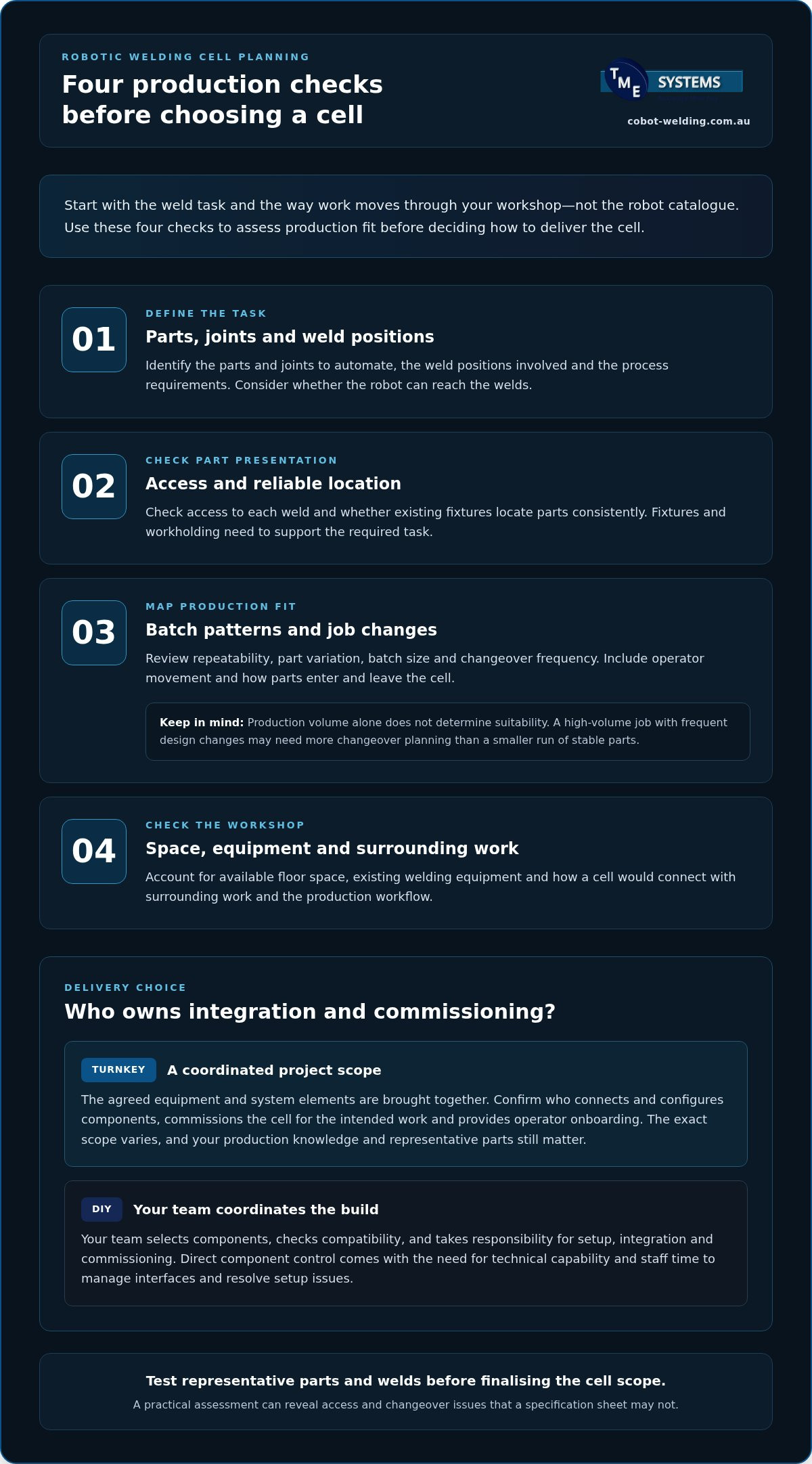 ROBOTIC WELDING CELL PLANNING

Four production checks
before choosing a cell

TME SYSTEMS

cobot-welding.com.au

Start with the weld task and the way work moves through your workshop—not the robot catalogue. Use these four checks to assess production fit before deciding how to deliver the cell.

01

DEFINE THE TASK

Parts, joints and weld positions

Identify the parts and joints to automate, the weld positions involved and the process requirements. Consider whether the robot can reach the welds.

02

CHECK PART PRESENTATION

Access and reliable location

Check access to each weld and whether existing fixtures locate parts consistently. Fixtures and workholding need to support the required task.

03

MAP PRODUCTION FIT

Batch patterns and job changes

Review repeatability, part variation, batch size and changeover frequency. Include operator movement and how parts enter and leave the cell.

Keep in mind: Production volume alone does not determine suitability. A high-volume job with frequent design changes may need more changeover planning than a smaller run of stable parts.

04

CHECK THE WORKSHOP

Space, equipment and surrounding work

Account for available floor space, existing welding equipment and how a cell would connect with surrounding work and the production workflow.

DELIVERY CHOICE

Who owns integration and commissioning?

TURNKEY

A coordinated project scope

The agreed equipment and system elements are brought together. Confirm who connects and configures components, commissions the cell for the intended work and provides operator onboarding. The exact scope varies, and your production knowledge and representative parts still matter.

DIY

Your team coordinates the build

Your team selects components, checks compatibility, and takes responsibility for setup, integration and commissioning. Direct component control comes with the need for technical capability and staff time to manage interfaces and resolve setup issues.

Test representative parts and welds before finalising the cell scope.

A practical assessment can reveal access and changeover issues that a specification sheet may not.