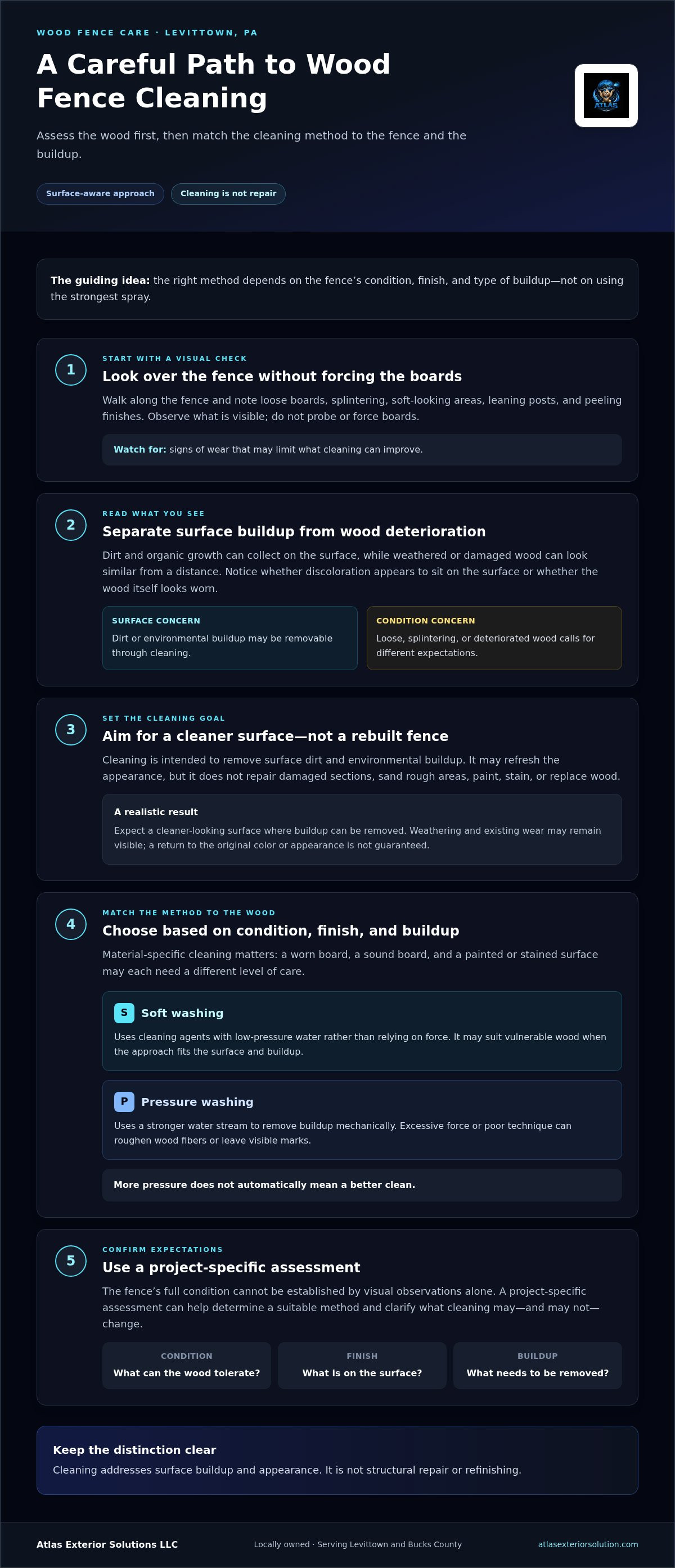 WOOD FENCE CARE · LEVITTOWN, PA

A Careful Path to Wood Fence Cleaning

Assess the wood first, then match the cleaning method to the fence and the buildup.

Surface-aware approach

Cleaning is not repair

The guiding idea: the right method depends on the fence's condition, finish, and type of buildup—not on using the strongest spray.

1

START WITH A VISUAL CHECK

Look over the fence without forcing the boards

Walk along the fence and note loose boards, splintering, soft-looking areas, leaning posts, and peeling finishes. Observe what is visible; do not probe or force boards.

Watch for: signs of wear that may limit what cleaning can improve.

2

READ WHAT YOU SEE

Separate surface buildup from wood deterioration

Dirt and organic growth can collect on the surface, while weathered or damaged wood can look similar from a distance. Notice whether discoloration appears to sit on the surface or whether the wood itself looks worn.

SURFACE CONCERN

Dirt or environmental buildup may be removable through cleaning.

CONDITION CONCERN

Loose, splintering, or deteriorated wood calls for different expectations.

3

SET THE CLEANING GOAL

Aim for a cleaner surface—not a rebuilt fence

Cleaning is intended to remove surface dirt and environmental buildup. It may refresh the appearance, but it does not repair damaged sections, sand rough areas, paint, stain, or replace wood.

A realistic result

Expect a cleaner-looking surface where buildup can be removed. Weathering and existing wear may remain visible; a return to the original color or appearance is not guaranteed.

4

MATCH THE METHOD TO THE WOOD

Choose based on condition, finish, and buildup

Material-specific cleaning matters: a worn board, a sound board, and a painted or stained surface may each need a different level of care.

S Soft washing

Uses cleaning agents with low-pressure water rather than relying on force. It may suit vulnerable wood when the approach fits the surface and buildup.

P Pressure washing

Uses a stronger water stream to remove buildup mechanically. Excessive force or poor technique can roughen wood fibers or leave visible marks.

More pressure does not automatically mean a better clean.

5

CONFIRM EXPECTATIONS

Use a project-specific assessment

The fence's full condition cannot be established by visual observations alone. A project-specific assessment can help determine a suitable method and clarify what cleaning may—and may not—change.

CONDITION
What can the wood tolerate?

FINISH
What is on the surface?

BUILDUP
What needs to be removed?

Keep the distinction clear

Cleaning addresses surface buildup and appearance. It is not structural repair or refinishing.

Atlas Exterior Solutions LLC

Locally owned · Serving Levittown and Bucks County

atlasexteriorsolution.com