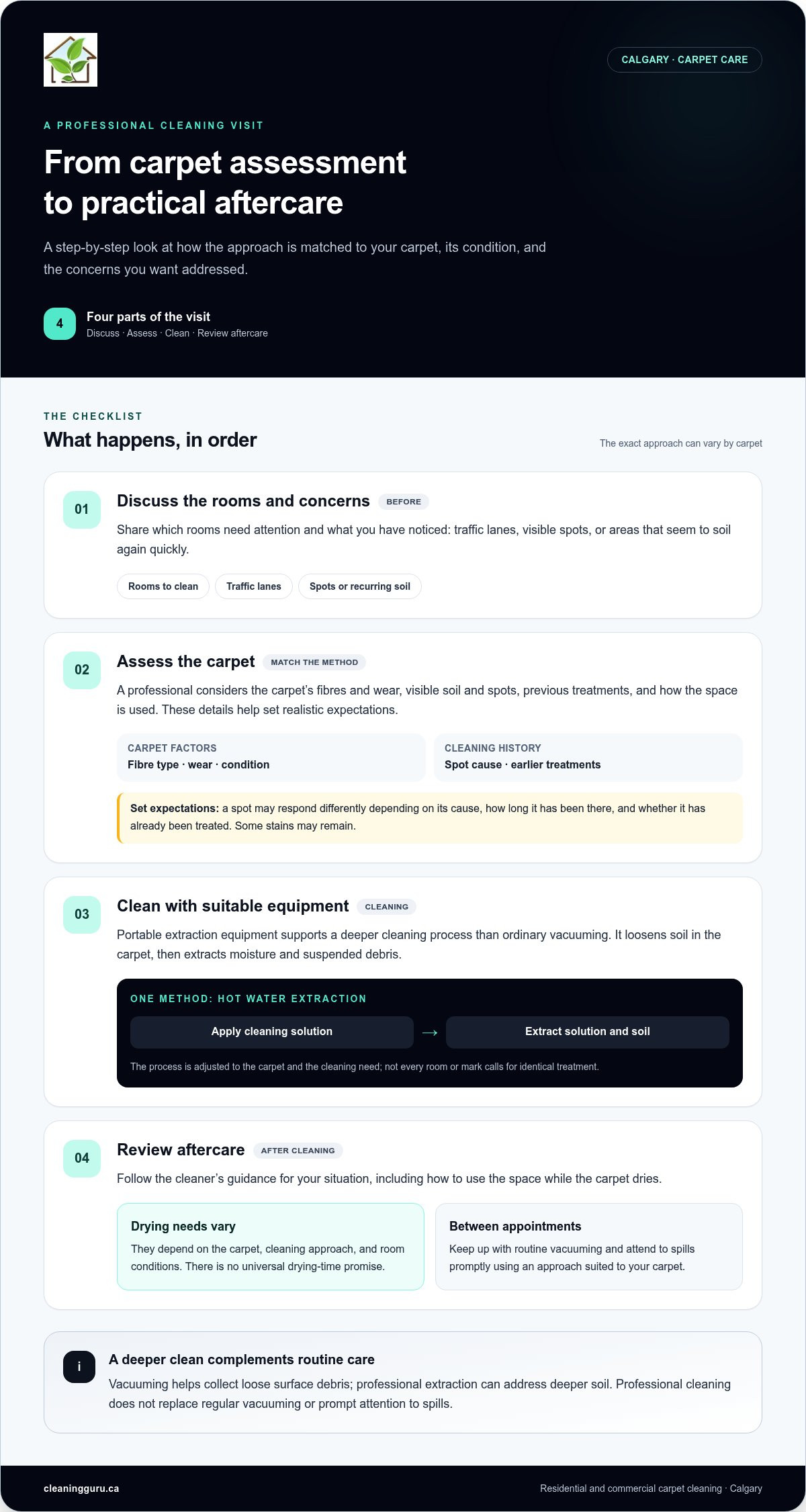 CALGARY · CARPET CARE

A PROFESSIONAL CLEANING VISIT

From carpet assessment to practical aftercare

A step-by-step look at how the approach is matched to your carpet, its condition, and the concerns you want addressed.

4

Four parts of the visit
Discuss · Assess · Clean · Review aftercare

THE CHECKLIST

What happens, in order

The exact approach can vary by carpet

01

Discuss the rooms and concerns BEFORE

Share which rooms need attention and what you have noticed: traffic lanes, visible spots, or areas that seem to soil again quickly.

Rooms to clean
Traffic lanes
Spots or recurring soil

02

Assess the carpet MATCH THE METHOD

A professional considers the carpet's fibres and wear, visible soil and spots, previous treatments, and how the space is used. These details help set realistic expectations.

CARPET FACTORS
Fibre type · wear · condition

CLEANING HISTORY
Spot cause · earlier treatments

Set expectations: a spot may respond differently depending on its cause, how long it has been there, and whether it has already been treated. Some stains may remain.

03

Clean with suitable equipment CLEANING

Portable extraction equipment supports a deeper cleaning process than ordinary vacuuming. It loosens soil in the carpet, then extracts moisture and suspended debris.

ONE METHOD: HOT WATER EXTRACTION

Apply cleaning solution → Extract solution and soil

The process is adjusted to the carpet and the cleaning need; not every room or mark calls for identical treatment.

04

Review aftercare AFTER CLEANING

Follow the cleaner's guidance for your situation, including how to use the space while the carpet dries.

Drying needs vary
They depend on the carpet, cleaning approach, and room conditions. There is no universal drying-time promise.

Between appointments
Keep up with routine vacuuming and attend to spills promptly using an approach suited to your carpet.

i

A deeper clean complements routine care

Vacuuming helps collect loose surface debris; professional extraction can address deeper soil. Professional cleaning does not replace regular vacuuming or prompt attention to spills.

cleaningguru.ca

Residential and commercial carpet cleaning · Calgary