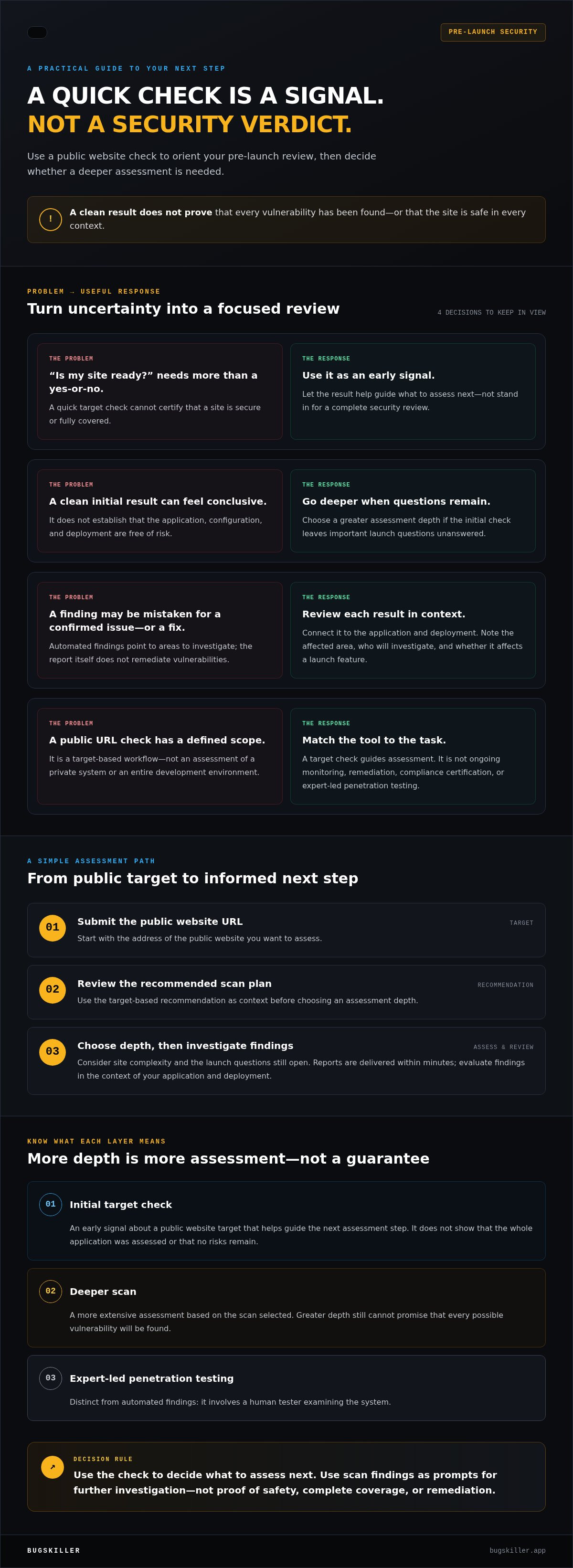 PRE-LAUNCH SECURITY

A PRACTICAL GUIDE TO YOUR NEXT STEP

A QUICK CHECK IS A SIGNAL.
NOT A SECURITY VERDICT.

Use a public website check to orient your pre-launch review, then decide whether a deeper assessment is needed.

!

A clean result does not prove that every vulnerability has been found—or that the site is safe in every context.

PROBLEM → USEFUL RESPONSE

Turn uncertainty into a focused review

4 DECISIONS TO KEEP IN VIEW

THE PROBLEM

"Is my site ready?" needs more than a yes-or-no.

A quick target check cannot certify that a site is secure or fully covered.

THE RESPONSE

Use it as an early signal.

Let the result help guide what to assess next—not stand in for a complete security review.

THE PROBLEM

A clean initial result can feel conclusive.

It does not establish that the application, configuration, and deployment are free of risk.

THE RESPONSE

Go deeper when questions remain.

Choose a greater assessment depth if the initial check leaves important launch questions unanswered.

THE PROBLEM

A finding may be mistaken for a confirmed issue—or a fix.

Automated findings point to areas to investigate; the report itself does not remediate vulnerabilities.

THE RESPONSE

Review each result in context.

Connect it to the application and deployment. Note the affected area, who will investigate, and whether it affects a launch feature.

THE PROBLEM

A public URL check has a defined scope.

It is a target-based workflow—not an assessment of a private system or an entire development environment.

THE RESPONSE

Match the tool to the task.

A target check guides assessment. It is not ongoing monitoring, remediation, compliance certification, or expert-led penetration testing.

A SIMPLE ASSESSMENT PATH

From public target to informed next step

01

Submit the public website URL

TARGET

Start with the address of the public website you want to assess.

02

Review the recommended scan plan

RECOMMENDATION

Use the target-based recommendation as context before choosing an assessment depth.

03

Choose depth, then investigate findings

ASSESS & REVIEW

Consider site complexity and the launch questions still open. Reports are delivered within minutes; evaluate findings in the context of your application and deployment.

KNOW WHAT EACH LAYER MEANS

More depth is more assessment—not a guarantee

01

Initial target check

An early signal about a public website target that helps guide the next assessment step. It does not show that the whole application was assessed or that no risks remain.

02

Deeper scan

A more extensive assessment based on the scan selected. Greater depth still cannot promise that every possible vulnerability will be found.

03

Expert-led penetration testing

Distinct from automated findings: it involves a human tester examining the system.

↗

DECISION RULE

Use the check to decide what to assess next. Use scan findings as prompts for further investigation—not proof of safety, complete coverage, or remediation.

BUGSKILLER

bugskiller.app