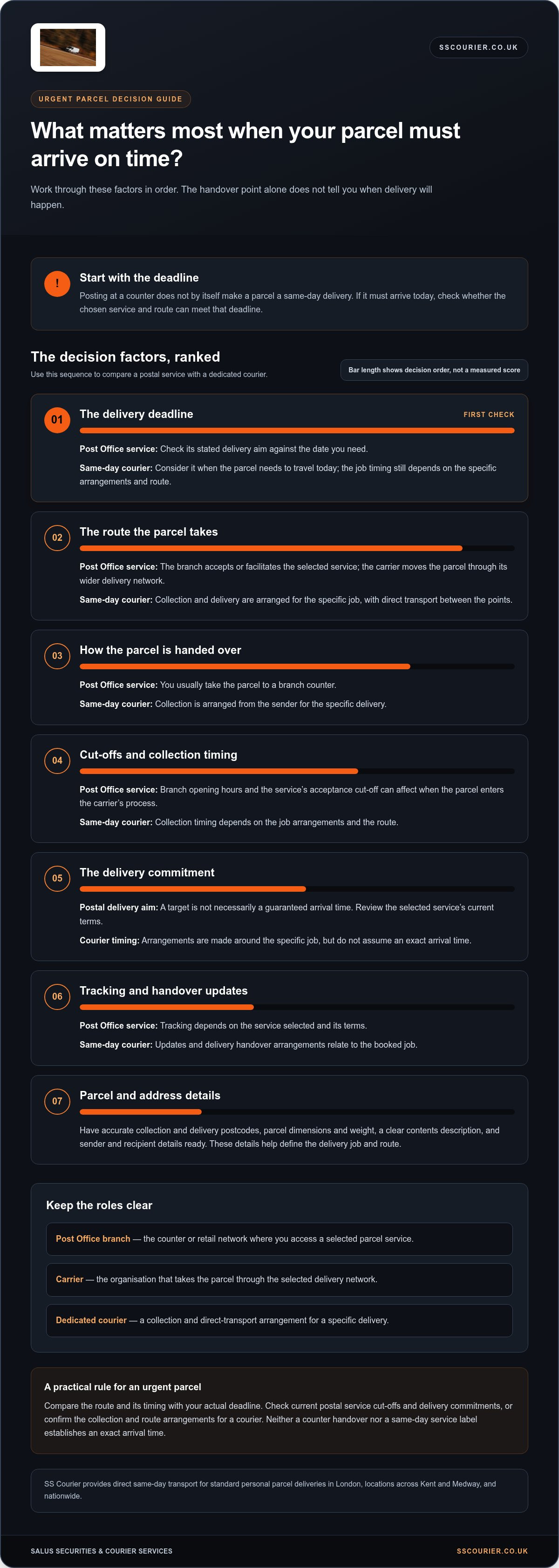 SSCOURIER.CO.UK

URGENT PARCEL DECISION GUIDE

What matters most when your parcel must arrive on time?

Work through these factors in order. The handover point alone does not tell you when delivery will happen.

!

Start with the deadline

Posting at a counter does not by itself make a parcel a same-day delivery. If it must arrive today, check whether the chosen service and route can meet that deadline.

The decision factors, ranked

Use this sequence to compare a postal service with a dedicated courier.

Bar length shows decision order, not a measured score

01

The delivery deadline

FIRST CHECK

Post Office service: Check its stated delivery aim against the date you need.

Same-day courier: Consider it when the parcel needs to travel today; the job timing still depends on the specific arrangements and route.

02

The route the parcel takes

Post Office service: The branch accepts or facilitates the selected service; the carrier moves the parcel through its wider delivery network.

Same-day courier: Collection and delivery are arranged for the specific job, with direct transport between the points.

03

How the parcel is handed over

Post Office service: You usually take the parcel to a branch counter.

Same-day courier: Collection is arranged from the sender for the specific delivery.

04

Cut-offs and collection timing

Post Office service: Branch opening hours and the service's acceptance cut-off can affect when the parcel enters the carrier's process.

Same-day courier: Collection timing depends on the job arrangements and the route.

05

The delivery commitment

Postal delivery aim: A target is not necessarily a guaranteed arrival time. Review the selected service's current terms.

Courier timing: Arrangements are made around the specific job, but do not assume an exact arrival time.

06

Tracking and handover updates

Post Office service: Tracking depends on the service selected and its terms.

Same-day courier: Updates and delivery handover arrangements relate to the booked job.

07

Parcel and address details

Have accurate collection and delivery postcodes, parcel dimensions and weight, a clear contents description, and sender and recipient details ready. These details help define the delivery job and route.

Keep the roles clear

Post Office branch — the counter or retail network where you access a selected parcel service.

Carrier — the organisation that takes the parcel through the selected delivery network.

Dedicated courier — a collection and direct-transport arrangement for a specific delivery.

A practical rule for an urgent parcel

Compare the route and its timing with your actual deadline. Check current postal service cut-offs and delivery commitments, or confirm the collection and route arrangements for a courier. Neither a counter handover nor a same-day service label establishes an exact arrival time.

SS Courier provides direct same-day transport for standard personal parcel deliveries in London, locations across Kent and Medway, and nationwide.

SALUS SECURITIES & COURIER SERVICES

SSCOURIER.CO.UK