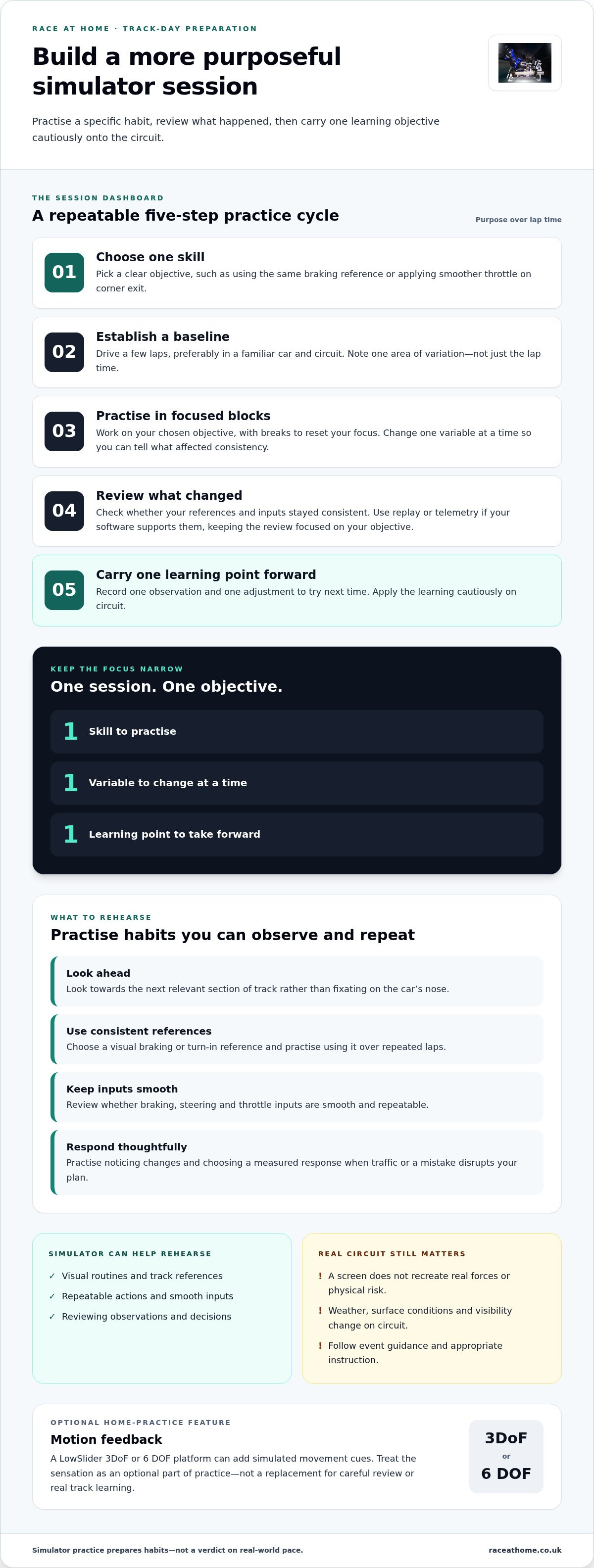 RACE AT HOME · TRACK-DAY PREPARATION

Build a more purposeful simulator session

Practise a specific habit, review what happened, then carry one learning objective cautiously onto the circuit.

THE SESSION DASHBOARD

A repeatable five-step practice cycle

Purpose over lap time

01
Choose one skill
Pick a clear objective, such as using the same braking reference or applying smoother throttle on corner exit.

02
Establish a baseline
Drive a few laps, preferably in a familiar car and circuit. Note one area of variation—not just the lap time.

03
Practise in focused blocks
Work on your chosen objective, with breaks to reset your focus. Change one variable at a time so you can tell what affected consistency.

04
Review what changed
Check whether your references and inputs stayed consistent. Use replay or telemetry if your software supports them, keeping the review focused on your objective.

05
Carry one learning point forward
Record one observation and one adjustment to try next time. Apply the learning cautiously on circuit.

KEEP THE FOCUS NARROW

One session. One objective.

1 Skill to practise

1 Variable to change at a time

1 Learning point to take forward

WHAT TO REHEARSE

Practise habits you can observe and repeat

Look ahead
Look towards the next relevant section of track rather than fixating on the car's nose.

Use consistent references
Choose a visual braking or turn-in reference and practise using it over repeated laps.

Keep inputs smooth
Review whether braking, steering and throttle inputs are smooth and repeatable.

Respond thoughtfully
Practise noticing changes and choosing a measured response when traffic or a mistake disrupts your plan.

SIMULATOR CAN HELP REHEARSE
✓ Visual routines and track references
✓ Repeatable actions and smooth inputs
✓ Reviewing observations and decisions

REAL CIRCUIT STILL MATTERS
! A screen does not recreate real forces or physical risk.
! Weather, surface conditions and visibility change on circuit.
! Follow event guidance and appropriate instruction.

OPTIONAL HOME-PRACTICE FEATURE

Motion feedback

A LowSlider 3DoF or 6 DOF platform can add simulated movement cues. Treat the sensation as an optional part of practice—not a replacement for careful review or real track learning.

3DoF
or
6 DOF

Simulator practice prepares habits—not a verdict on real-world pace.

raceathome.co.uk