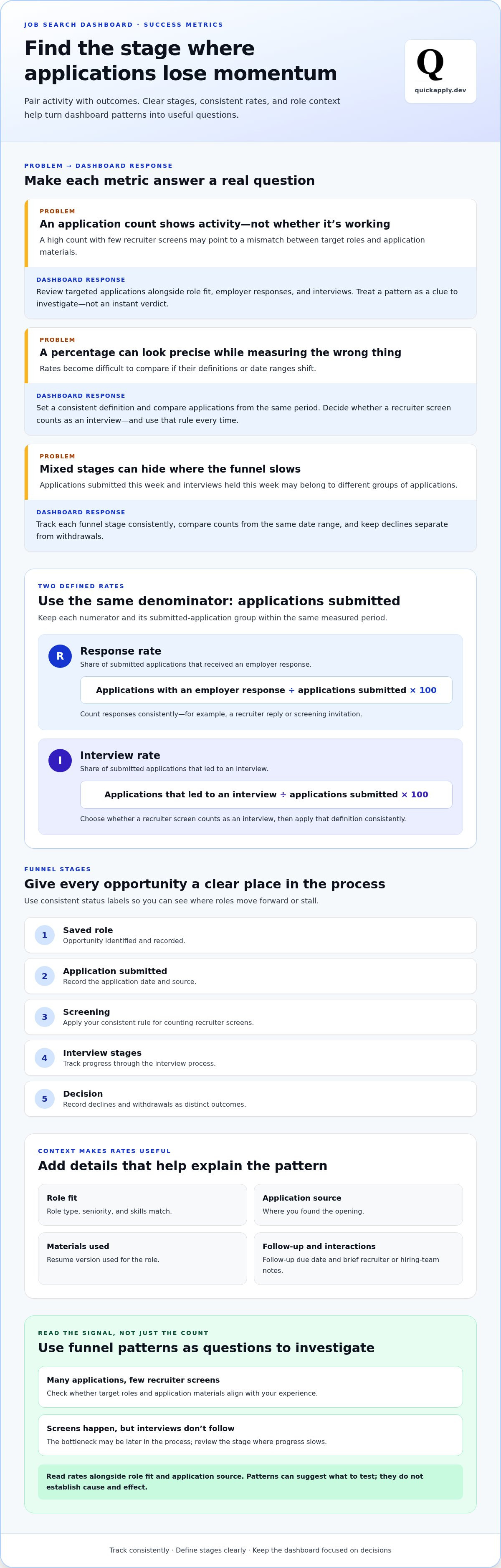 JOB SEARCH DASHBOARD · SUCCESS METRICS

Find the stage where applications lose momentum

Pair activity with outcomes. Clear stages, consistent rates, and role context help turn dashboard patterns into useful questions.

Q
quickapply.dev

PROBLEM → DASHBOARD RESPONSE

Make each metric answer a real question

PROBLEM

An application count shows activity—not whether it's working

A high count with few recruiter screens may point to a mismatch between target roles and application materials.

DASHBOARD RESPONSE

Review targeted applications alongside role fit, employer responses, and interviews. Treat a pattern as a clue to investigate—not an instant verdict.

PROBLEM

A percentage can look precise while measuring the wrong thing

Rates become difficult to compare if their definitions or date ranges shift.

DASHBOARD RESPONSE

Set a consistent definition and compare applications from the same period. Decide whether a recruiter screen counts as an interview—and use that rule every time.

PROBLEM

Mixed stages can hide where the funnel slows

Applications submitted this week and interviews held this week may belong to different groups of applications.

DASHBOARD RESPONSE

Track each funnel stage consistently, compare counts from the same date range, and keep declines separate from withdrawals.

TWO DEFINED RATES

Use the same denominator: applications submitted

Keep each numerator and its submitted-application group within the same measured period.

R
Response rate

Share of submitted applications that received an employer response.

Applications with an employer response ÷ applications submitted × 100

Count responses consistently—for example, a recruiter reply or screening invitation.

I
Interview rate

Share of submitted applications that led to an interview.

Applications that led to an interview ÷ applications submitted × 100

Choose whether a recruiter screen counts as an interview, then apply that definition consistently.

FUNNEL STAGES

Give every opportunity a clear place in the process

Use consistent status labels so you can see where roles move forward or stall.

1 Saved role
Opportunity identified and recorded.

2 Application submitted
Record the application date and source.

3 Screening
Apply your consistent rule for counting recruiter screens.

4 Interview stages
Track progress through the interview process.

5 Decision
Record declines and withdrawals as distinct outcomes.

CONTEXT MAKES RATES USEFUL

Add details that help explain the pattern

Role fit
Role type, seniority, and skills match.

Application source
Where you found the opening.

Materials used
Resume version used for the role.

Follow-up and interactions
Follow-up due date and brief recruiter or hiring-team notes.

READ THE SIGNAL, NOT JUST THE COUNT

Use funnel patterns as questions to investigate

Many applications, few recruiter screens
Check whether target roles and application materials align with your experience.

Screens happen, but interviews don't follow
The bottleneck may be later in the process; review the stage where progress slows.

Read rates alongside role fit and application source. Patterns can suggest what to test; they do not establish cause and effect.

Track consistently · Define stages clearly · Keep the dashboard focused on decisions