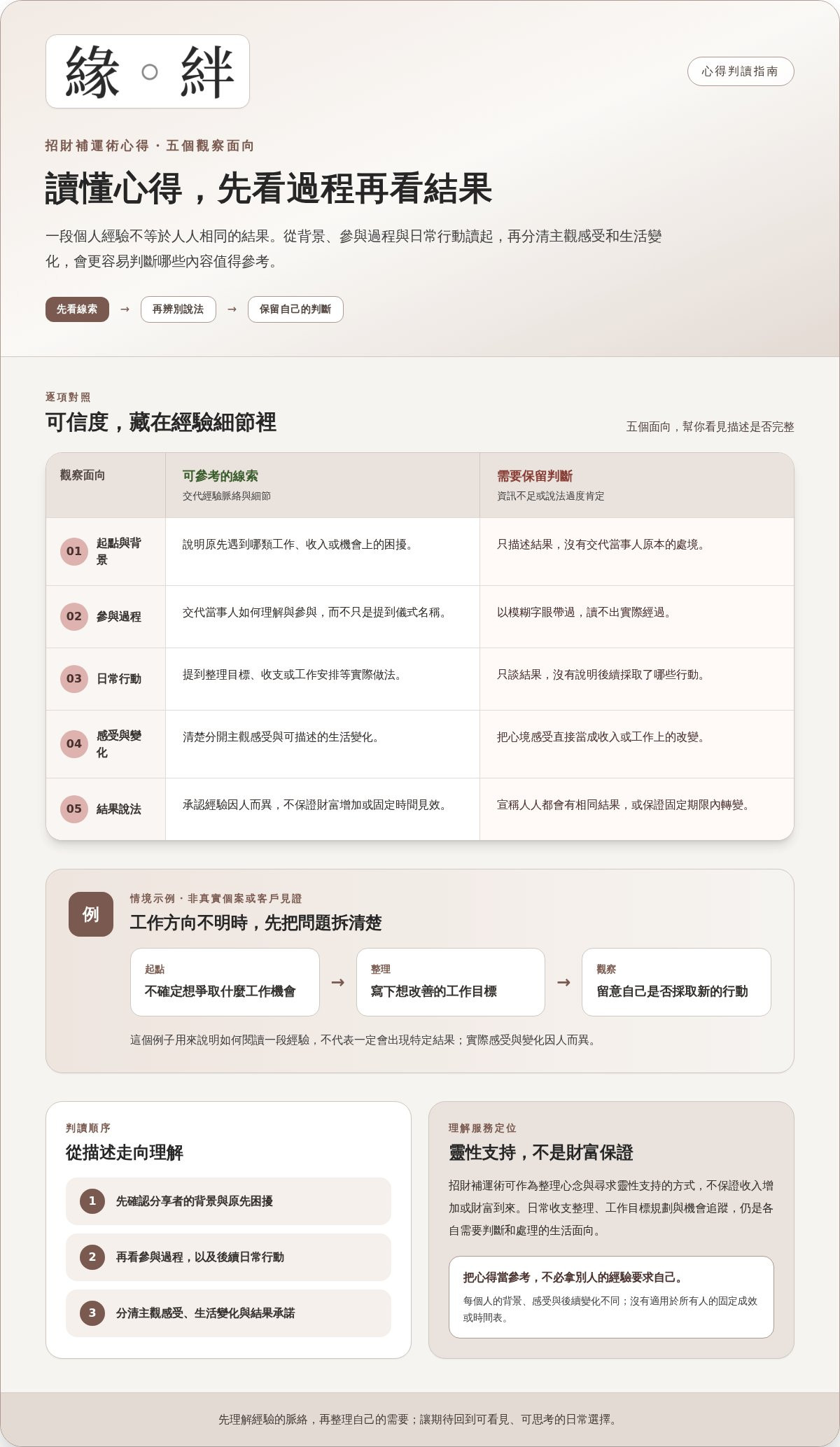 緣○絆

心得判讀指南

招財補運術心得・五個觀察面向

讀懂心得，先看過程再看結果

一段個人經驗不等於人人相同的結果。從背景、參與過程與日常行動讀起，再分清主觀感受和生活變化，會更容易判斷哪些內容值得參考。

先看線索 → 再辨別說法 → 保留自己的判斷

逐項對照

可信度，藏在經驗細節裡

五個面向，幫你看見描述是否完整

| 觀察面向 | 可參考的線索 交代經驗脈絡與細節 | 需要保留判斷 資訊不足或說法過度肯定 |
|---|---|---|
| 01 起點與背景 | 說明原先遇到哪類工作、收入或機會上的困擾。 | 只描述結果，沒有交代當事人原本的處境。 |
| 02 參與過程 | 交代當事人如何理解與參與，而不只是提到儀式名稱。 | 以模糊字眼帶過，讀不出實際經過。 |
| 03 日常行動 | 提到整理目標、收支或工作安排等實際做法。 | 只談結果，沒有說明後續採取了哪些行動。 |
| 04 感受與變化 | 清楚分開主觀感受與可描述的生活變化。 | 把心境感受直接當成收入或工作上的改變。 |
| 05 結果說法 | 承認經驗因人而異，不保證財富增加或固定時間見效。 | 宣稱人人都會有相同結果，或保證固定期限內轉變。 |

例

情境示例・非真實個案或客戶見證

工作方向不明時，先把問題拆清楚

起點
不確定想爭取什麼工作機會

→

整理
寫下想改善的工作目標

→

觀察
留意自己是否採取新的行動

這個例子用來說明如何閱讀一段經驗，不代表一定會出現特定結果；實際感受與變化因人而異。

判讀順序

從描述走向理解

1 先確認分享者的背景與原先困擾

2 再看參與過程，以及後續日常行動

3 分清主觀感受、生活變化與結果承諾

理解服務定位

靈性支持，不是財富保證

招財補運術可作為整理心念與尋求靈性支持的方式，不保證收入增加或財富到來。日常收支整理、工作目標規劃與機會追蹤，仍是各自需要判斷和處理的生活面向。

把心得當參考，不必拿別人的經驗要求自己。

每個人的背景、感受與後續變化不同；沒有適用於所有人的固定成效或時間表。

先理解經驗的脈絡，再整理自己的需要；讓期待回到可看見、可思考的日常選擇。