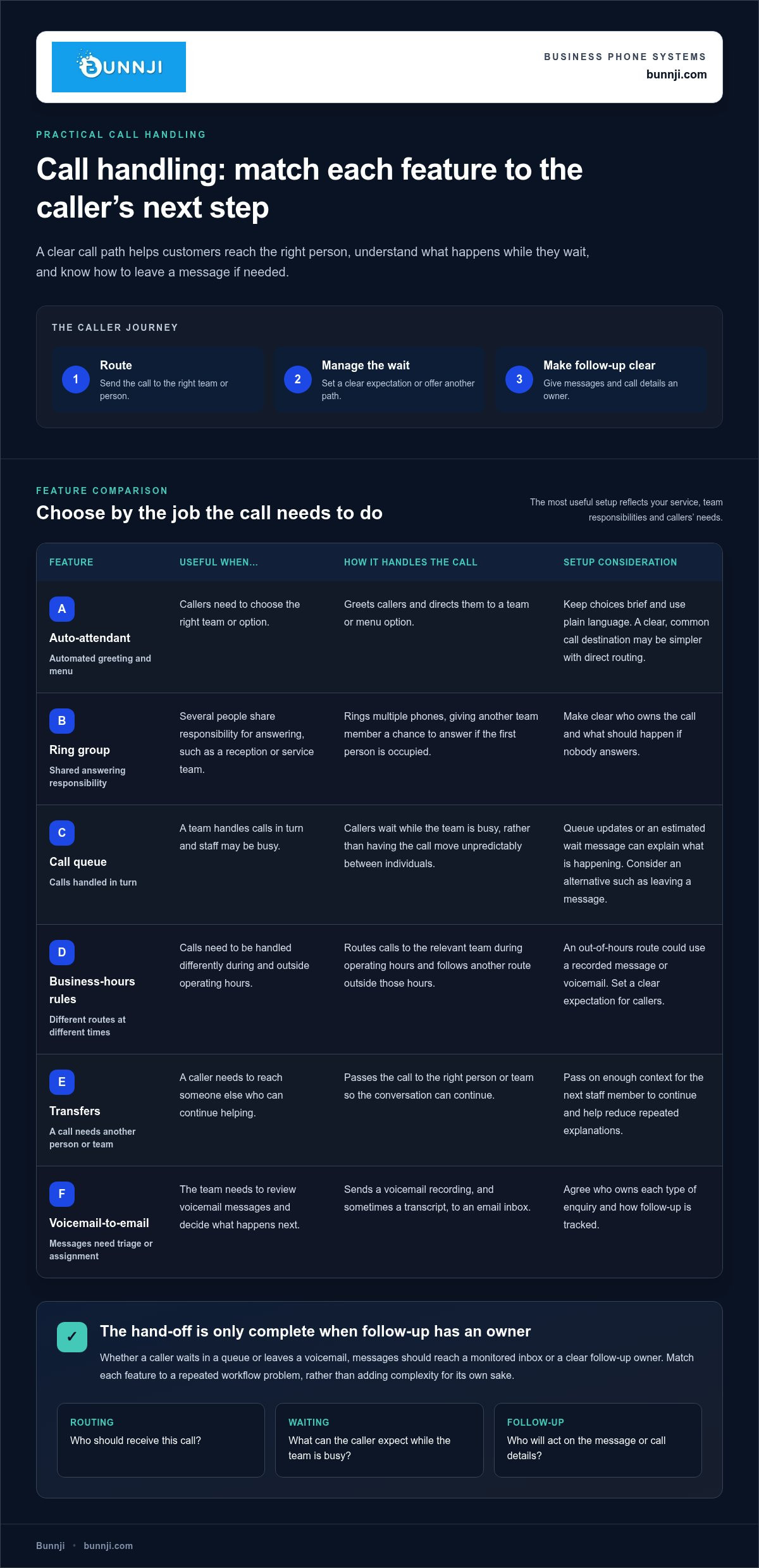 BUNNJI

BUSINESS PHONE SYSTEMS
bunnji.com

PRACTICAL CALL HANDLING

Call handling: match each feature to the caller's next step

A clear call path helps customers reach the right person, understand what happens while they wait, and know how to leave a message if needed.

THE CALLER JOURNEY

1 Route
Send the call to the right team or person.

2 Manage the wait
Set a clear expectation or offer another path.

3 Make follow-up clear
Give messages and call details an owner.

FEATURE COMPARISON

Choose by the job the call needs to do

The most useful setup reflects your service, team responsibilities and callers' needs.

| FEATURE | USEFUL WHEN... | HOW IT HANDLES THE CALL | SETUP CONSIDERATION |
|---|---|---|---|
| A Auto-attendant Automated greeting and menu | Callers need to choose the right team or option. | Greets callers and directs them to a team or menu option. | Keep choices brief and use plain language. A clear, common call destination may be simpler with direct routing. |
| B Ring group Shared answering responsibility | Several people share responsibility for answering, such as a reception or service team. | Rings multiple phones, giving another team member a chance to answer if the first person is occupied. | Make clear who owns the call and what should happen if nobody answers. |
| C Call queue Calls handled in turn | A team handles calls in turn and staff may be busy. | Callers wait while the team is busy, rather than having the call move unpredictably between individuals. | Queue updates or an estimated wait message can explain what is happening. Consider an alternative such as leaving a message. |
| D Business-hours rules Different routes at different times | Calls need to be handled differently during and outside operating hours. | Routes calls to the relevant team during operating hours and follows another route outside those hours. | An out-of-hours route could use a recorded message or voicemail. Set a clear expectation for callers. |
| E Transfers A call needs another person or team | A caller needs to reach someone else who can continue helping. | Passes the call to the right person or team so the conversation can continue. | Pass on enough context for the next staff member to continue and help reduce repeated explanations. |
| F Voicemail-to-email Messages need triage or assignment | The team needs to review voicemail messages and decide what happens next. | Sends a voicemail recording, and sometimes a transcript, to an email inbox. | Agree who owns each type of enquiry and how follow-up is tracked. |

✓ The hand-off is only complete when follow-up has an owner

Whether a caller waits in a queue or leaves a voicemail, messages should reach a monitored inbox or a clear follow-up owner. Match each feature to a repeated workflow problem, rather than adding complexity for its own sake.

ROUTING
Who should receive this call?

WAITING
What can the caller expect while the team is busy?

FOLLOW-UP
Who will act on the message or call details?

Bunnji • bunnji.com