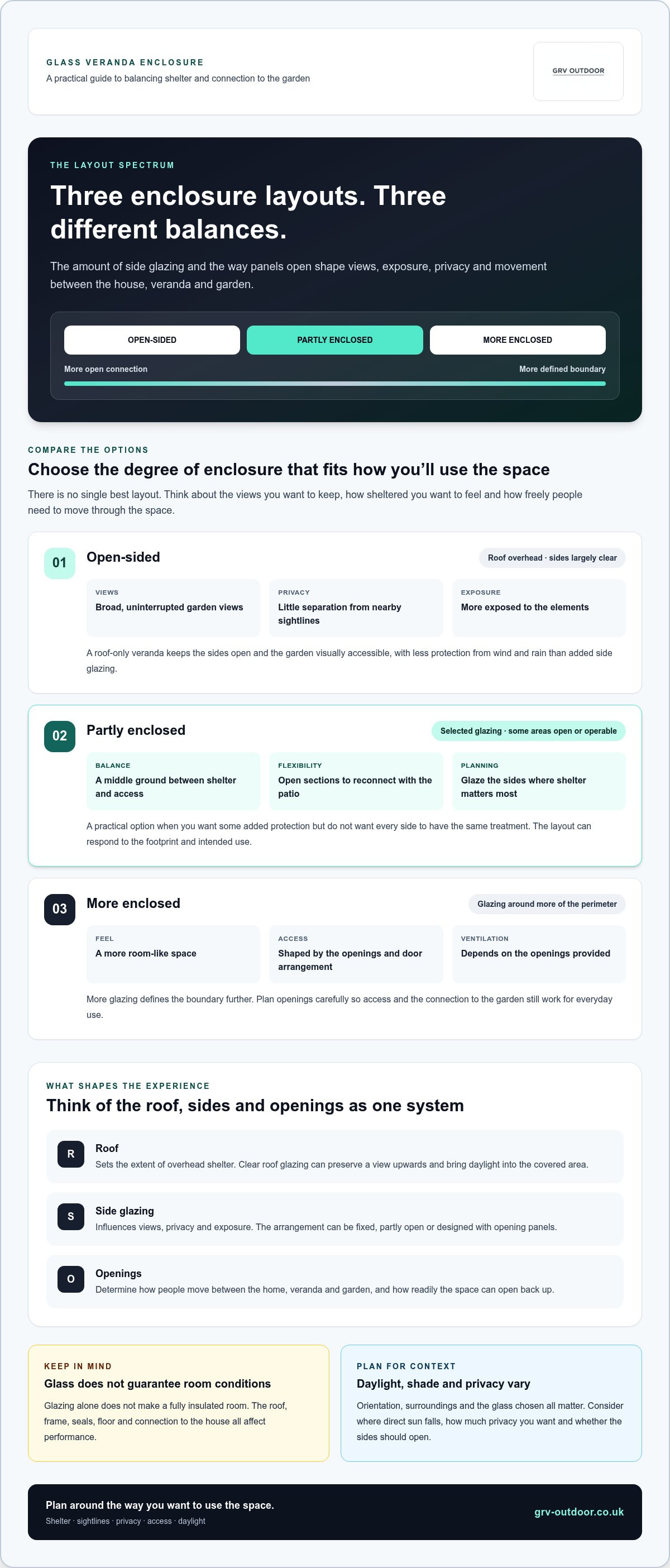 GLASS VERANDA ENCLOSURE
A practical guide to balancing shelter and connection to the garden

GRV OUTDOOR

THE LAYOUT SPECTRUM

Three enclosure layouts. Three different balances.

The amount of side glazing and the way panels open shape views, exposure, privacy and movement between the house, veranda and garden.

OPEN-SIDED
PARTLY ENCLOSED
MORE ENCLOSED

More open connection
More defined boundary

COMPARE THE OPTIONS

Choose the degree of enclosure that fits how you'll use the space

There is no single best layout. Think about the views you want to keep, how sheltered you want to feel and how freely people need to move through the space.

01
Open-sided
Roof overhead · sides largely clear

VIEWS
Broad, uninterrupted garden views

PRIVACY
Little separation from nearby sightlines

EXPOSURE
More exposed to the elements

A roof-only veranda keeps the sides open and the garden visually accessible, with less protection from wind and rain than added side glazing.

02
Partly enclosed
Selected glazing · some areas open or operable

BALANCE
A middle ground between shelter and access

FLEXIBILITY
Open sections to reconnect with the patio

PLANNING
Glaze the sides where shelter matters most

A practical option when you want some added protection but do not want every side to have the same treatment. The layout can respond to the footprint and intended use.

03
More enclosed
Glazing around more of the perimeter

FEEL
A more room-like space

ACCESS
Shaped by the openings and door arrangement

VENTILATION
Depends on the openings provided

More glazing defines the boundary further. Plan openings carefully so access and the connection to the garden still work for everyday use.

WHAT SHAPES THE EXPERIENCE

Think of the roof, sides and openings as one system

R
Roof
Sets the extent of overhead shelter. Clear roof glazing can preserve a view upwards and bring daylight into the covered area.

S
Side glazing
Influences views, privacy and exposure. The arrangement can be fixed, partly open or designed with opening panels.

O
Openings
Determine how people move between the home, veranda and garden, and how readily the space can open back up.

KEEP IN MIND
Glass does not guarantee room conditions
Glazing alone does not make a fully insulated room. The roof, frame, seals, floor and connection to the house all affect performance.

PLAN FOR CONTEXT
Daylight, shade and privacy vary
Orientation, surroundings and the glass chosen all matter. Consider where direct sun falls, how much privacy you want and whether the sides should open.

Plan around the way you want to use the space.
Shelter · sightlines · privacy · access · daylight

grv-outdoor.co.uk