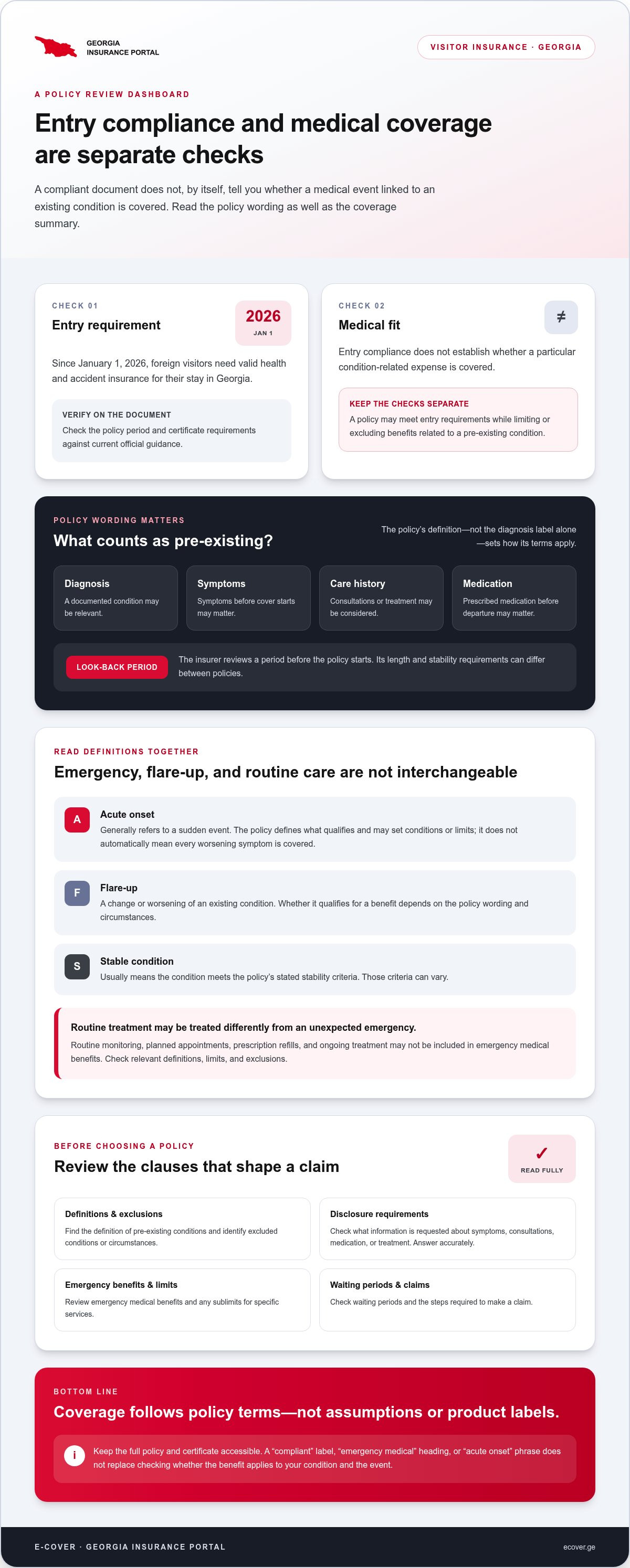 GEORGIA
INSURANCE PORTAL

VISITOR INSURANCE · GEORGIA

A POLICY REVIEW DASHBOARD

Entry compliance and medical coverage are separate checks

A compliant document does not, by itself, tell you whether a medical event linked to an existing condition is covered. Read the policy wording as well as the coverage summary.

CHECK 01

Entry requirement

2026
JAN 1

Since January 1, 2026, foreign visitors need valid health and accident insurance for their stay in Georgia.

VERIFY ON THE DOCUMENT
Check the policy period and certificate requirements against current official guidance.

CHECK 02

Medical fit

≠

Entry compliance does not establish whether a particular condition-related expense is covered.

KEEP THE CHECKS SEPARATE
A policy may meet entry requirements while limiting or excluding benefits related to a pre-existing condition.

POLICY WORDING MATTERS

What counts as pre-existing?

The policy's definition—not the diagnosis label alone—sets how its terms apply.

Diagnosis
A documented condition may be relevant.

Symptoms
Symptoms before cover starts may matter.

Care history
Consultations or treatment may be considered.

Medication
Prescribed medication before departure may matter.

LOOK-BACK PERIOD

The insurer reviews a period before the policy starts. Its length and stability requirements can differ between policies.

READ DEFINITIONS TOGETHER

Emergency, flare-up, and routine care are not interchangeable

A
Acute onset
Generally refers to a sudden event. The policy defines what qualifies and may set conditions or limits; it does not automatically mean every worsening symptom is covered.

F
Flare-up
A change or worsening of an existing condition. Whether it qualifies for a benefit depends on the policy wording and circumstances.

S
Stable condition
Usually means the condition meets the policy's stated stability criteria. Those criteria can vary.

Routine treatment may be treated differently from an unexpected emergency.
Routine monitoring, planned appointments, prescription refills, and ongoing treatment may not be included in emergency medical benefits. Check relevant definitions, limits, and exclusions.

BEFORE CHOOSING A POLICY

Review the clauses that shape a claim

✓
READ FULLY

Definitions & exclusions
Find the definition of pre-existing conditions and identify excluded conditions or circumstances.

Disclosure requirements
Check what information is requested about symptoms, consultations, medication, or treatment. Answer accurately.

Emergency benefits & limits
Review emergency medical benefits and any sublimits for specific services.

Waiting periods & claims
Check waiting periods and the steps required to make a claim.

BOTTOM LINE

Coverage follows policy terms—not assumptions or product labels.

i
Keep the full policy and certificate accessible. A "compliant" label, "emergency medical" heading, or "acute onset" phrase does not replace checking whether the benefit applies to your condition and the event.

E-COVER · GEORGIA INSURANCE PORTAL

ecover.ge