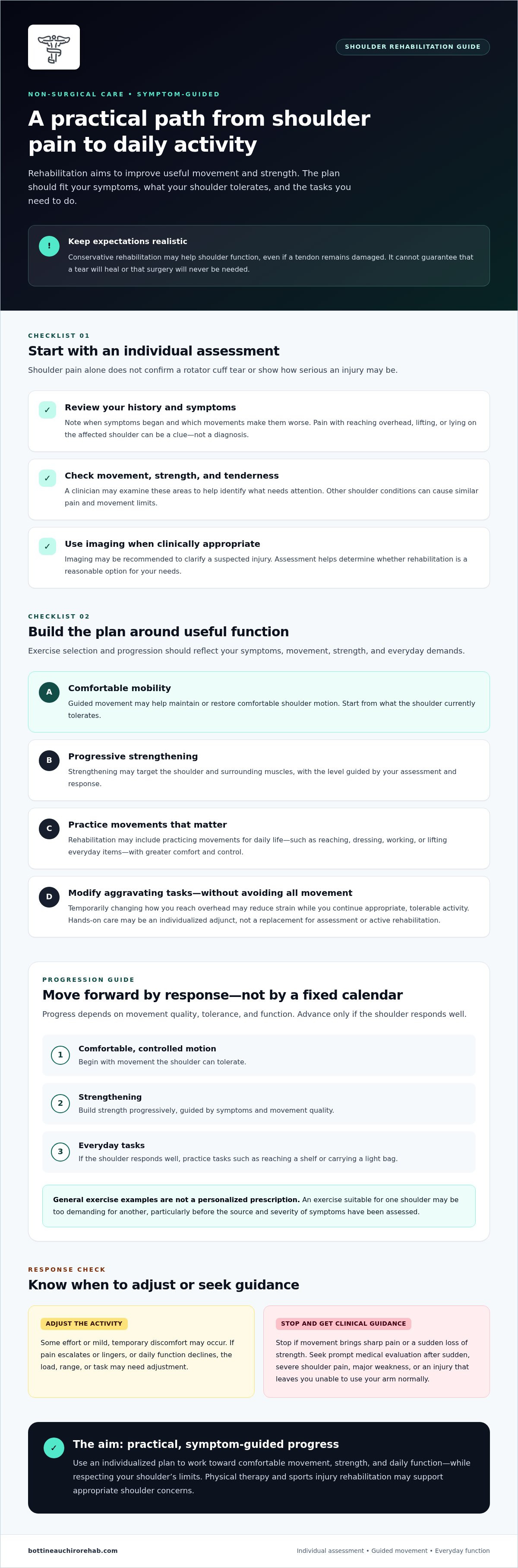 SHOULDER REHABILITATION GUIDE

NON-SURGICAL CARE • SYMPTOM-GUIDED

A practical path from shoulder pain to daily activity

Rehabilitation aims to improve useful movement and strength. The plan should fit your symptoms, what your shoulder tolerates, and the tasks you need to do.

!

Keep expectations realistic

Conservative rehabilitation may help shoulder function, even if a tendon remains damaged. It cannot guarantee that a tear will heal or that surgery will never be needed.

CHECKLIST 01

Start with an individual assessment

Shoulder pain alone does not confirm a rotator cuff tear or show how serious an injury may be.

✓ Review your history and symptoms

Note when symptoms began and which movements make them worse. Pain with reaching overhead, lifting, or lying on the affected shoulder can be a clue—not a diagnosis.

✓ Check movement, strength, and tenderness

A clinician may examine these areas to help identify what needs attention. Other shoulder conditions can cause similar pain and movement limits.

✓ Use imaging when clinically appropriate

Imaging may be recommended to clarify a suspected injury. Assessment helps determine whether rehabilitation is a reasonable option for your needs.

CHECKLIST 02

Build the plan around useful function

Exercise selection and progression should reflect your symptoms, movement, strength, and everyday demands.

A Comfortable mobility

Guided movement may help maintain or restore comfortable shoulder motion. Start from what the shoulder currently tolerates.

B Progressive strengthening

Strengthening may target the shoulder and surrounding muscles, with the level guided by your assessment and response.

C Practice movements that matter

Rehabilitation may include practicing movements for daily life—such as reaching, dressing, working, or lifting everyday items—with greater comfort and control.

D Modify aggravating tasks—without avoiding all movement

Temporarily changing how you reach overhead may reduce strain while you continue appropriate, tolerable activity. Hands-on care may be an individualized adjunct, not a replacement for assessment or active rehabilitation.

PROGRESSION GUIDE

Move forward by response—not by a fixed calendar

Progress depends on movement quality, tolerance, and function. Advance only if the shoulder responds well.

1 Comfortable, controlled motion
Begin with movement the shoulder can tolerate.

2 Strengthening
Build strength progressively, guided by symptoms and movement quality.

3 Everyday tasks
If the shoulder responds well, practice tasks such as reaching a shelf or carrying a light bag.

General exercise examples are not a personalized prescription. An exercise suitable for one shoulder may be too demanding for another, particularly before the source and severity of symptoms have been assessed.

RESPONSE CHECK

Know when to adjust or seek guidance

ADJUST THE ACTIVITY

Some effort or mild, temporary discomfort may occur. If pain escalates or lingers, or daily function declines, the load, range, or task may need adjustment.

STOP AND GET CLINICAL GUIDANCE

Stop if movement brings sharp pain or a sudden loss of strength. Seek prompt medical evaluation after sudden, severe shoulder pain, major weakness, or an injury that leaves you unable to use your arm normally.

✓ The aim: practical, symptom-guided progress

Use an individualized plan to work toward comfortable movement, strength, and daily function—while respecting your shoulder's limits. Physical therapy and sports injury rehabilitation may support appropriate shoulder concerns.

bottineauchirorehab.com

Individual assessment • Guided movement • Everyday function