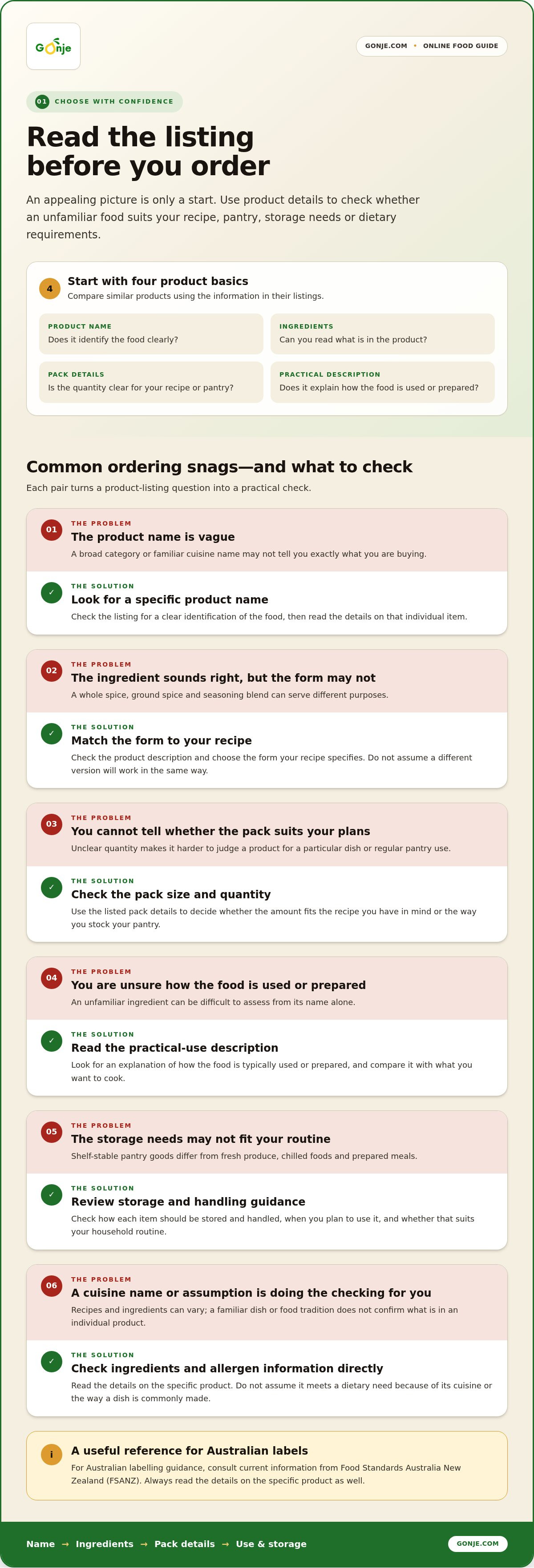 Gonje

GONJE.COM • ONLINE FOOD GUIDE

01 CHOOSE WITH CONFIDENCE

Read the listing before you order

An appealing picture is only a start. Use product details to check whether an unfamiliar food suits your recipe, pantry, storage needs or dietary requirements.

4

Start with four product basics

Compare similar products using the information in their listings.

PRODUCT NAME
Does it identify the food clearly?

INGREDIENTS
Can you read what is in the product?

PACK DETAILS
Is the quantity clear for your recipe or pantry?

PRACTICAL DESCRIPTION
Does it explain how the food is used or prepared?

Common ordering snags—and what to check

Each pair turns a product-listing question into a practical check.

01 THE PROBLEM
The product name is vague
A broad category or familiar cuisine name may not tell you exactly what you are buying.

✓ THE SOLUTION
Look for a specific product name
Check the listing for a clear identification of the food, then read the details on that individual item.

02 THE PROBLEM
The ingredient sounds right, but the form may not
A whole spice, ground spice and seasoning blend can serve different purposes.

✓ THE SOLUTION
Match the form to your recipe
Check the product description and choose the form your recipe specifies. Do not assume a different version will work in the same way.

03 THE PROBLEM
You cannot tell whether the pack suits your plans
Unclear quantity makes it harder to judge a product for a particular dish or regular pantry use.

✓ THE SOLUTION
Check the pack size and quantity
Use the listed pack details to decide whether the amount fits the recipe you have in mind or the way you stock your pantry.

04 THE PROBLEM
You are unsure how the food is used or prepared
An unfamiliar ingredient can be difficult to assess from its name alone.

✓ THE SOLUTION
Read the practical-use description
Look for an explanation of how the food is typically used or prepared, and compare it with what you want to cook.

05 THE PROBLEM
The storage needs may not fit your routine
Shelf-stable pantry goods differ from fresh produce, chilled foods and prepared meals.

✓ THE SOLUTION
Review storage and handling guidance
Check how each item should be stored and handled, when you plan to use it, and whether that suits your household routine.

06 THE PROBLEM
A cuisine name or assumption is doing the checking for you
Recipes and ingredients can vary; a familiar dish or food tradition does not confirm what is in an individual product.

✓ THE SOLUTION
Check ingredients and allergen information directly
Read the details on the specific product. Do not assume it meets a dietary need because of its cuisine or the way a dish is commonly made.

i
A useful reference for Australian labels
For Australian labelling guidance, consult current information from Food Standards Australia New Zealand (FSANZ). Always read the details on the specific product as well.

Name → Ingredients → Pack details → Use & storage

GONJE.COM