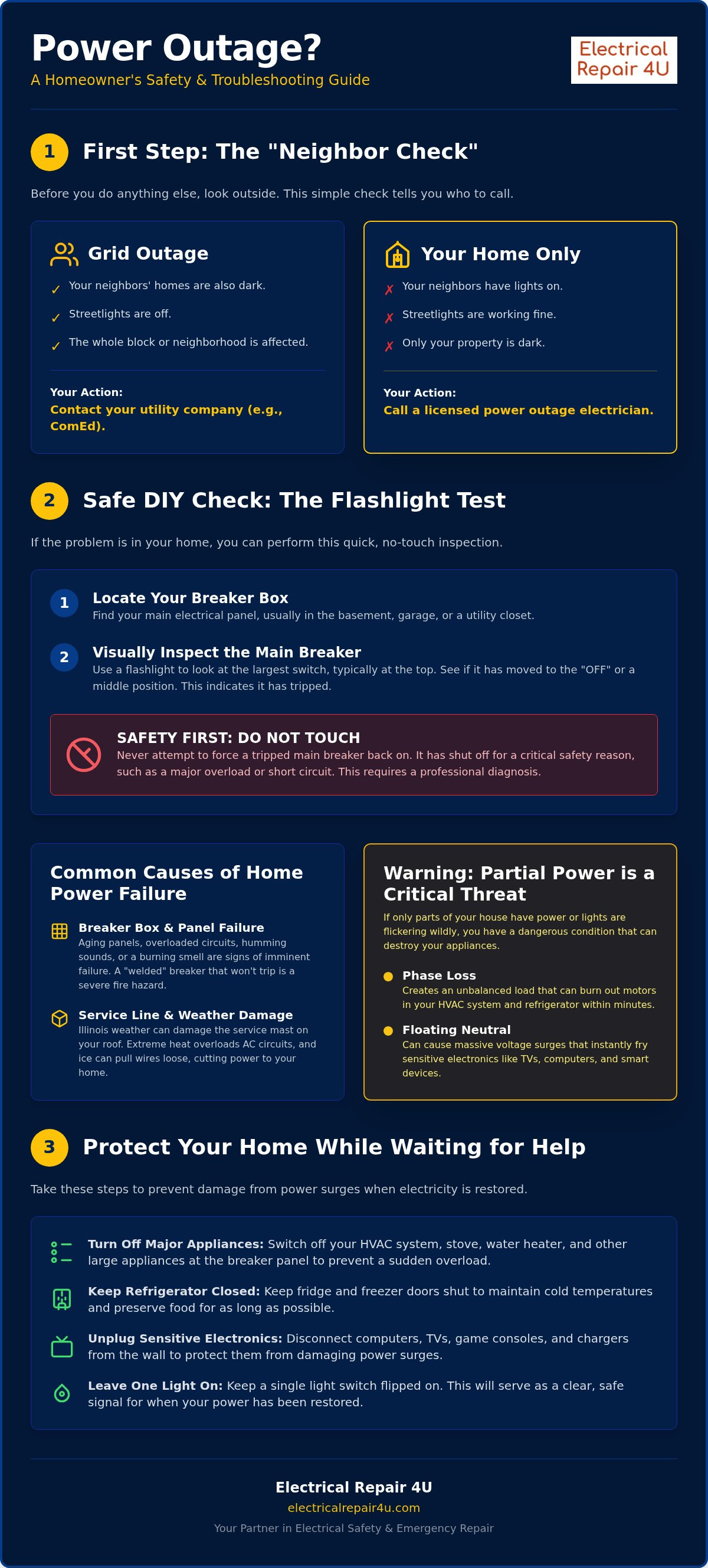 Power Outage?
A Homeowner's Safety & Troubleshooting Guide

Electrical Repair 4U

1 First Step: The "Neighbor Check"

Before you do anything else, look outside. This simple check tells you who to call.

Grid Outage

✓ Your neighbors' homes are also dark.

✓ Streetlights are off.

✓ The whole block or neighborhood is affected.

Your Action:
Contact your utility company (e.g., ComEd).

Your Home Only

✗ Your neighbors have lights on.

✗ Streetlights are working fine.

✗ Only your property is dark.

Your Action:
Call a licensed power outage electrician.

2 Safe DIY Check: The Flashlight Test

If the problem is in your home, you can perform this quick, no-touch inspection.

1 Locate Your Breaker Box
Find your main electrical panel, usually in the basement, garage, or a utility closet.

2 Visually Inspect the Main Breaker
Use a flashlight to look at the largest switch, typically at the top. See if it has moved to the "OFF" or a middle position. This indicates it has tripped.

SAFETY FIRST: DO NOT TOUCH
Never attempt to force a tripped main breaker back on. It has shut off for a critical safety reason, such as a major overload or short circuit. This requires a professional diagnosis.

Common Causes of Home Power Failure

Breaker Box & Panel Failure
Aging panels, overloaded circuits, humming sounds, or a burning smell are signs of imminent failure. A "welded" breaker that won't trip is a severe fire hazard.

Service Line & Weather Damage
Illinois weather can damage the service mast on your roof. Extreme heat overloads AC circuits, and ice can pull wires loose, cutting power to your home.

Warning: Partial Power is a Critical Threat

If only parts of your house have power or lights are flickering wildly, you have a dangerous condition that can destroy your appliances.

• Phase Loss
Creates an unbalanced load that can burn out motors in your HVAC system and refrigerator within minutes.

• Floating Neutral
Can cause massive voltage surges that instantly fry sensitive electronics like TVs, computers, and smart devices.

3 Protect Your Home While Waiting for Help

Take these steps to prevent damage from power surges when electricity is restored.

Turn Off Major Appliances: Switch off your HVAC system, stove, water heater, and other large appliances at the breaker panel to prevent a sudden overload.

Keep Refrigerator Closed: Keep fridge and freezer doors shut to maintain cold temperatures and preserve food for as long as possible.

Unplug Sensitive Electronics: Disconnect computers, TVs, game consoles, and chargers from the wall to protect them from damaging power surges.

Leave One Light On: Keep a single light switch flipped on. This will serve as a clear, safe signal for when your power has been restored.

Electrical Repair 4U
electricalrepair4u.com
Your Partner in Electrical Safety & Emergency Repair