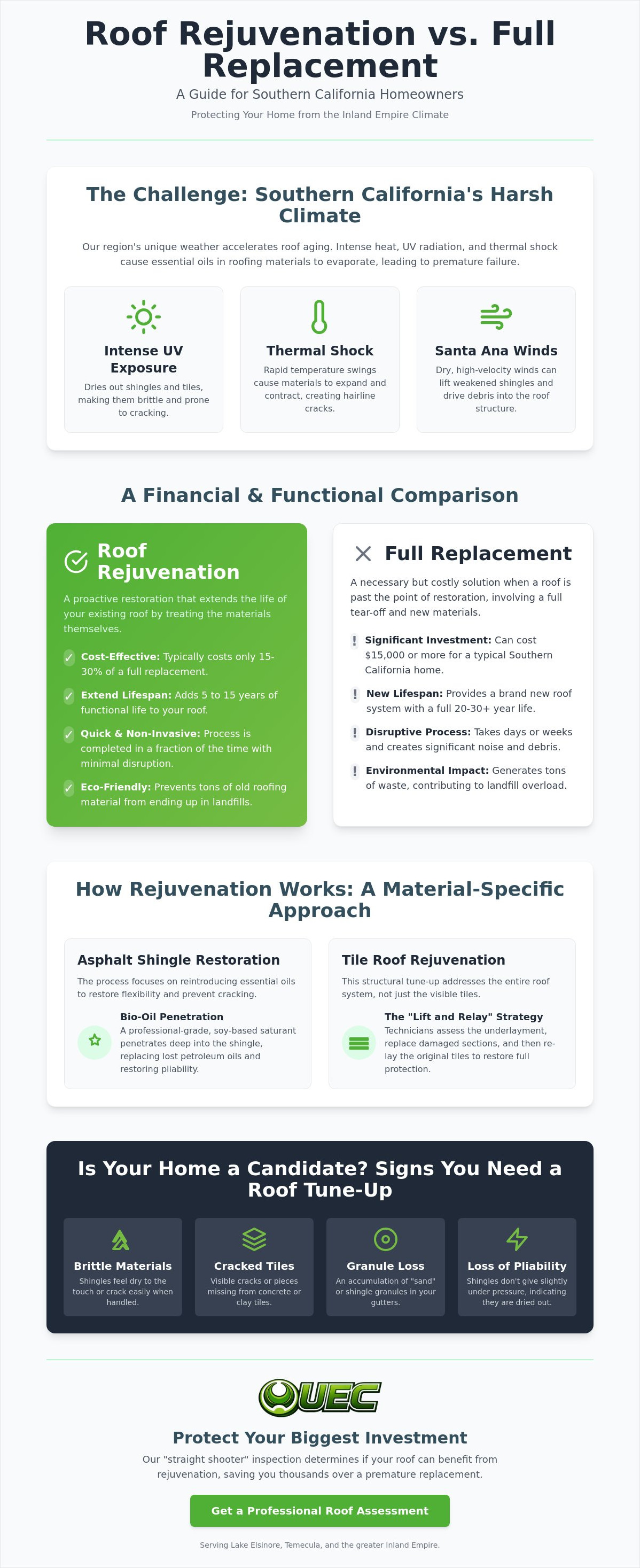 Roof Rejuvenation vs. Full Replacement

A Guide for Southern California Homeowners

Protecting Your Home from the Inland Empire Climate

The Challenge: Southern California's Harsh Climate

Our region's unique weather accelerates roof aging. Intense heat, UV radiation, and thermal shock cause essential oils in roofing materials to evaporate, leading to premature failure.

Intense UV Exposure

Dries out shingles and tiles, making them brittle and prone to cracking.

Thermal Shock

Rapid temperature swings cause materials to expand and contract, creating hairline cracks.

Santa Ana Winds

Dry, high-velocity winds can lift weakened shingles and drive debris into the roof structure.

A Financial & Functional Comparison

Roof Rejuvenation

A proactive restoration that extends the life of your existing roof by treating the materials themselves.

✓ Cost-Effective: Typically costs only 15-30% of a full replacement.

✓ Extend Lifespan: Adds 5 to 15 years of functional life to your roof.

✓ Quick & Non-Invasive: Process is completed in a fraction of the time with minimal disruption.

✓ Eco-Friendly: Prevents tons of old roofing material from ending up in landfills.

Full Replacement

A necessary but costly solution when a roof is past the point of restoration, involving a full tear-off and new materials.

! Significant Investment: Can cost $15,000 or more for a typical Southern California home.

! New Lifespan: Provides a brand new roof system with a full 20-30+ year life.

! Disruptive Process: Takes days or weeks and creates significant noise and debris.

! Environmental Impact: Generates tons of waste, contributing to landfill overload.

How Rejuvenation Works: A Material-Specific Approach

Asphalt Shingle Restoration

The process focuses on reintroducing essential oils to restore flexibility and prevent cracking.

Bio-Oil Penetration

A professional-grade, soy-based saturant penetrates deep into the shingle, replacing lost petroleum oils and restoring pliability.

Tile Roof Rejuvenation

This structural tune-up addresses the entire roof system, not just the visible tiles.

The "Lift and Relay" Strategy

Technicians assess the underlayment, replace damaged sections, and then re-lay the original tiles to restore full protection.

Is Your Home a Candidate? Signs You Need a Roof Tune-Up

Brittle Materials

Shingles feel dry to the touch or crack easily when handled.

Cracked Tiles

Visible cracks or pieces missing from concrete or clay tiles.

Granule Loss

An accumulation of "sand" or shingle granules in your gutters.

Loss of Pliability

Shingles don't give slightly under pressure, indicating they are dried out.

UEC

Protect Your Biggest Investment

Our "straight shooter" inspection determines if your roof can benefit from rejuvenation, saving you thousands over a premature replacement.

Get a Professional Roof Assessment

Serving Lake Elsinore, Temecula, and the greater Inland Empire.