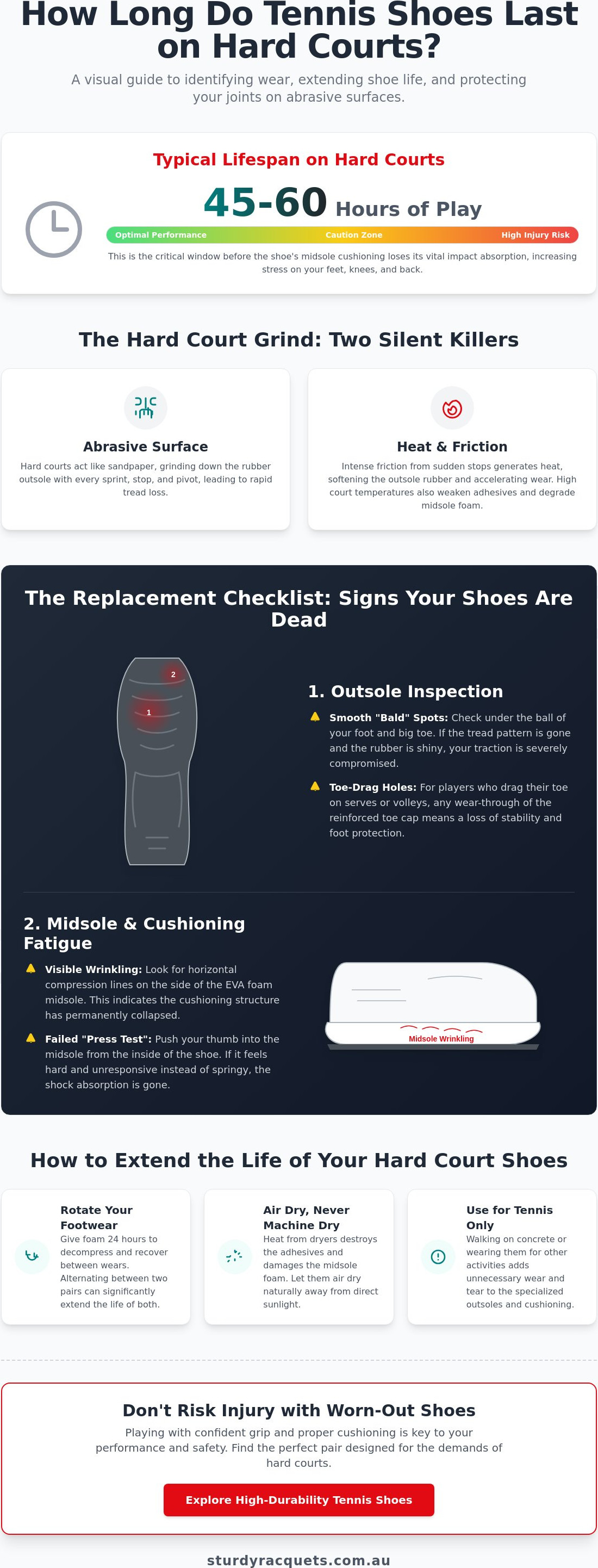 How Long Do Tennis Shoes Last on Hard Courts?

A visual guide to identifying wear, extending shoe life, and protecting your joints on abrasive surfaces.

Typical Lifespan on Hard Courts

45-60 Hours of Play

Optimal Performance

Caution Zone

High Injury Risk

This is the critical window before the shoe's midsole cushioning loses its vital impact absorption, increasing stress on your feet, knees, and back.

The Hard Court Grind: Two Silent Killers

Abrasive Surface

Hard courts act like sandpaper, grinding down the rubber outsole with every sprint, stop, and pivot, leading to rapid tread loss.

Heat & Friction

Intense friction from sudden stops generates heat, softening the outsole rubber and accelerating wear. High court temperatures also weaken adhesives and degrade midsole foam.

The Replacement Checklist: Signs Your Shoes Are Dead

2

1

1. Outsole Inspection

Smooth "Bald" Spots: Check under the ball of your foot and big toe. If the tread pattern is gone and the rubber is shiny, your traction is severely compromised.

Toe-Drag Holes: For players who drag their toe on serves or volleys, any wear-through of the reinforced toe cap means a loss of stability and foot protection.

2. Midsole & Cushioning Fatigue

Visible Wrinkling: Look for horizontal compression lines on the side of the EVA foam midsole. This indicates the cushioning structure has permanently collapsed.

Failed "Press Test": Push your thumb into the midsole from the inside of the shoe. If it feels hard and unresponsive instead of springy, the shock absorption is gone.

Midsole Wrinkling

How to Extend the Life of Your Hard Court Shoes

Rotate Your Footwear
Give foam 24 hours to decompress and recover between wears. Alternating between two pairs can significantly extend the life of both.

Air Dry, Never Machine Dry
Heat from dryers destroys the adhesives and damages the midsole foam. Let them air dry naturally away from direct sunlight.

Use for Tennis Only
Walking on concrete or wearing them for other activities adds unnecessary wear and tear to the specialized outsoles and cushioning.

Don't Risk Injury with Worn-Out Shoes

Playing with confident grip and proper cushioning is key to your performance and safety. Find the perfect pair designed for the demands of hard courts.

Explore High-Durability Tennis Shoes

sturdyracquets.com.au