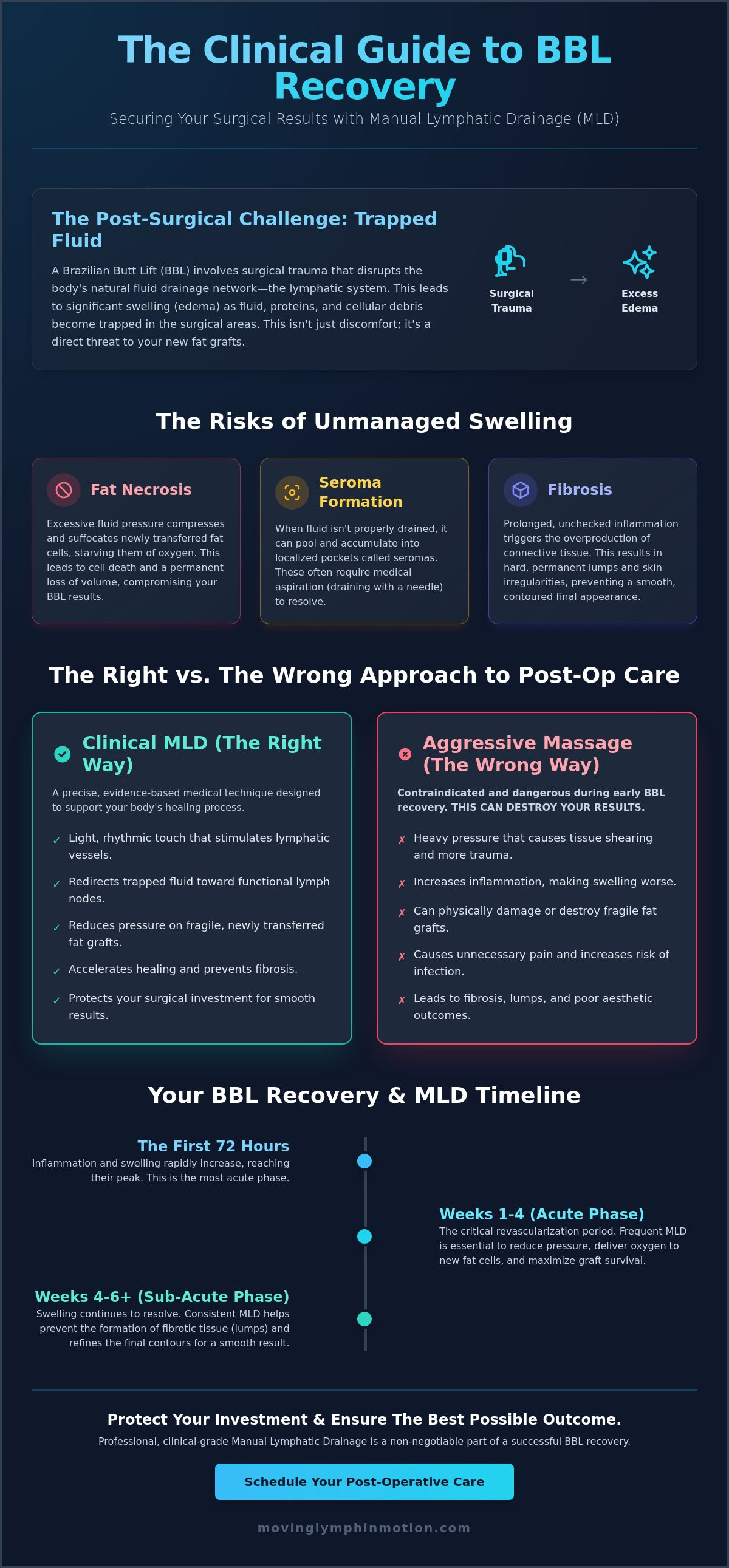 The Clinical Guide to BBL Recovery

Securing Your Surgical Results with Manual Lymphatic Drainage (MLD)

The Post-Surgical Challenge: Trapped Fluid

A Brazilian Butt Lift (BBL) involves surgical trauma that disrupts the body's natural fluid drainage network—the lymphatic system. This leads to significant swelling (edema) as fluid, proteins, and cellular debris become trapped in the surgical areas. This isn't just discomfort; it's a direct threat to your new fat grafts.

Surgical Trauma
→
Excess Edema

The Risks of Unmanaged Swelling

Fat Necrosis

Excessive fluid pressure compresses and suffocates newly transferred fat cells, starving them of oxygen. This leads to cell death and a permanent loss of volume, compromising your BBL results.

Seroma Formation

When fluid isn't properly drained, it can pool and accumulate into localized pockets called seromas. These often require medical aspiration (draining with a needle) to resolve.

Fibrosis

Prolonged, unchecked inflammation triggers the overproduction of connective tissue. This results in hard, permanent lumps and skin irregularities, preventing a smooth, contoured final appearance.

The Right vs. The Wrong Approach to Post-Op Care

Clinical MLD (The Right Way)

A precise, evidence-based medical technique designed to support your body's healing process.

✓ Light, rhythmic touch that stimulates lymphatic vessels.
✓ Redirects trapped fluid toward functional lymph nodes.
✓ Reduces pressure on fragile, newly transferred fat grafts.
✓ Accelerates healing and prevents fibrosis.
✓ Protects your surgical investment for smooth results.

Aggressive Massage (The Wrong Way)

Contraindicated and dangerous during early BBL recovery. THIS CAN DESTROY YOUR RESULTS.

✗ Heavy pressure that causes tissue shearing and more trauma.
✗ Increases inflammation, making swelling worse.
✗ Can physically damage or destroy fragile fat grafts.
✗ Causes unnecessary pain and increases risk of infection.
✗ Leads to fibrosis, lumps, and poor aesthetic outcomes.

Your BBL Recovery & MLD Timeline

The First 72 Hours
Inflammation and swelling rapidly increase, reaching their peak. This is the most acute phase.

Weeks 1-4 (Acute Phase)
The critical revascularization period. Frequent MLD is essential to reduce pressure, deliver oxygen to new fat cells, and maximize graft survival.

Weeks 4-6+ (Sub-Acute Phase)
Swelling continues to resolve. Consistent MLD helps prevent the formation of fibrotic tissue (lumps) and refines the final contours for a smooth result.

Protect Your Investment & Ensure The Best Possible Outcome.

Professional, clinical-grade Manual Lymphatic Drainage is a non-negotiable part of a successful BBL recovery.

Schedule Your Post-Operative Care

movinglymphinmotion.com