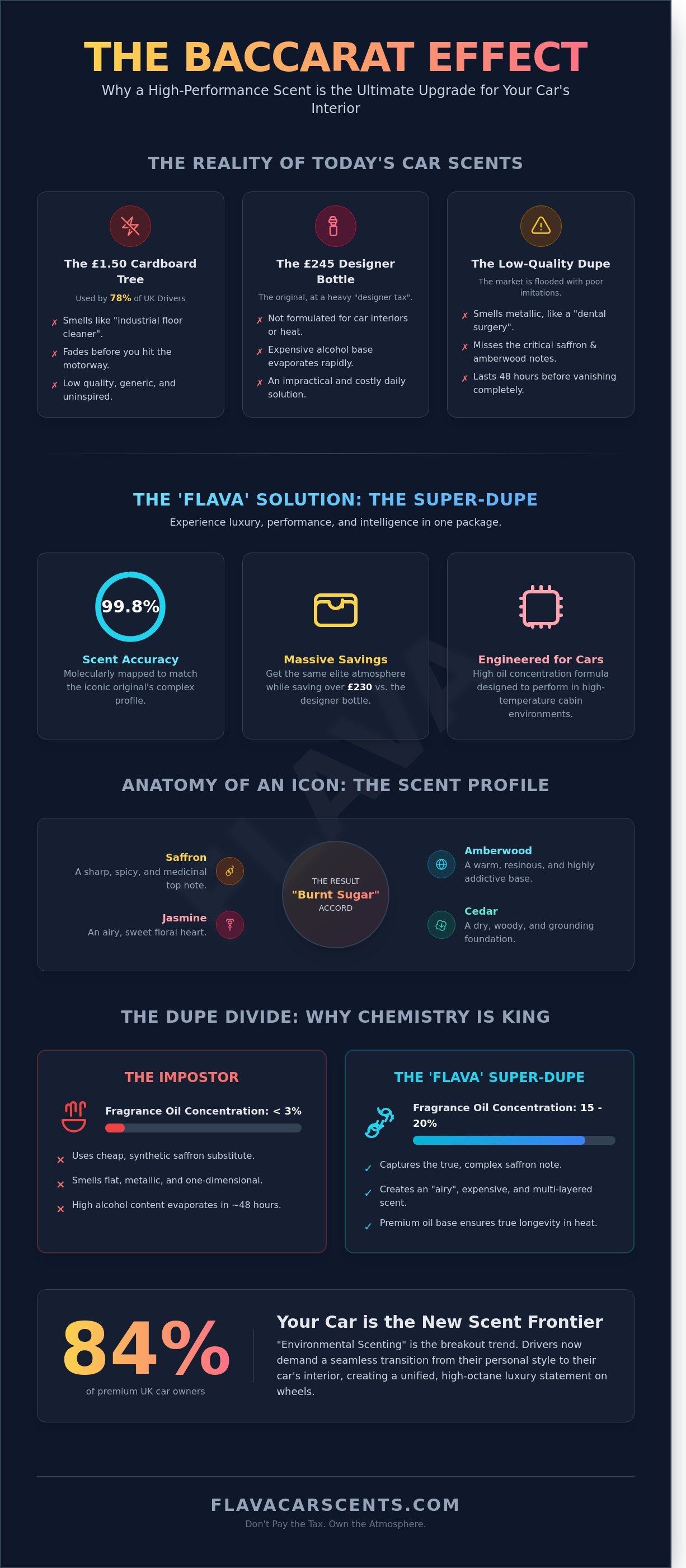 THE BACCARAT EFFECT

Why a High-Performance Scent is the Ultimate Upgrade for Your Car's Interior

THE REALITY OF TODAY'S CAR SCENTS

The £1.50 Cardboard Tree

Used by 78% of UK Drivers

✗ Smells like "industrial floor cleaner".
✗ Fades before you hit the motorway.
✗ Low quality, generic, and uninspired.

The £245 Designer Bottle

The original, at a heavy "designer tax".

✗ Not formulated for car interiors or heat.
✗ Expensive alcohol base evaporates rapidly.
✗ An impractical and costly daily solution.

The Low-Quality Dupe

The market is flooded with poor imitations.

✗ Smells metallic, like a "dental surgery".
✗ Misses the critical saffron & amberwood notes.
✗ Lasts 48 hours before vanishing completely.

THE 'FLAVA' SOLUTION: THE SUPER-DUPE

Experience luxury, performance, and intelligence in one package.

99.8%

Scent Accuracy

Molecularly mapped to match the iconic original's complex profile.

Massive Savings

Get the same elite atmosphere while saving over £230 vs. the designer bottle.

Engineered for Cars

High oil concentration formula designed to perform in high-temperature cabin environments.

FLAVA

ANATOMY OF AN ICON: THE SCENT PROFILE

Saffron
A sharp, spicy, and medicinal top note.

Jasmine
An airy, sweet floral heart.

THE RESULT
"Burnt Sugar"
ACCORD

Amberwood
A warm, resinous, and highly addictive base.

Cedar
A dry, woody, and grounding foundation.

THE DUPE DIVIDE: WHY CHEMISTRY IS KING

THE IMPOSTOR

Fragrance Oil Concentration: < 3%

✗ Uses cheap, synthetic saffron substitute.
✗ Smells flat, metallic, and one-dimensional.
✗ High alcohol content evaporates in ~48 hours.

THE 'FLAVA' SUPER-DUPE

Fragrance Oil Concentration: 15 - 20%

✓ Captures the true, complex saffron note.
✓ Creates an "airy", expensive, and multi-layered scent.
✓ Premium oil base ensures true longevity in heat.

84%
of premium UK car owners

Your Car is the New Scent Frontier

"Environmental Scenting" is the breakout trend. Drivers now demand a seamless transition from their personal style to their car's interior, creating a unified, high-octane luxury statement on wheels.

FLAVACARSCENTS.COM

Don't Pay the Tax. Own the Atmosphere.