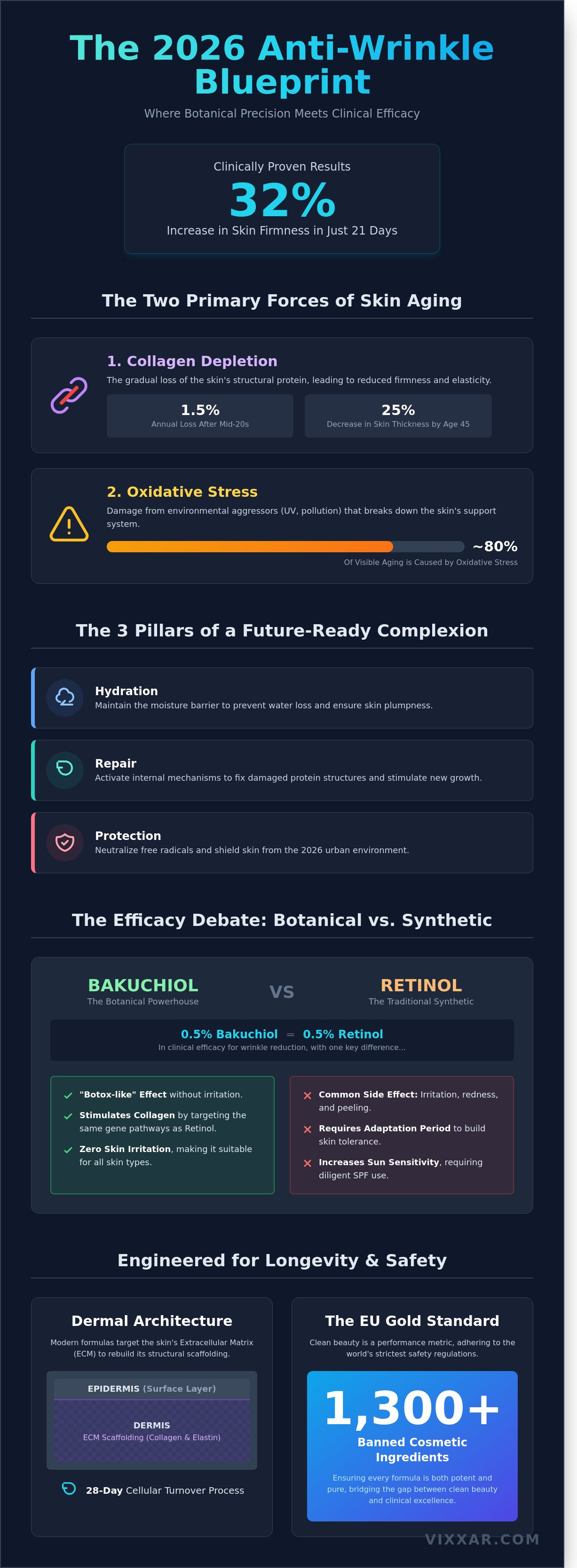 The 2026 Anti-Wrinkle Blueprint

Where Botanical Precision Meets Clinical Efficacy

Clinically Proven Results

32%

Increase in Skin Firmness in Just 21 Days

The Two Primary Forces of Skin Aging

1. Collagen Depletion

The gradual loss of the skin's structural protein, leading to reduced firmness and elasticity.

1.5%
Annual Loss After Mid-20s

25%
Decrease in Skin Thickness by Age 45

2. Oxidative Stress

Damage from environmental aggressors (UV, pollution) that breaks down the skin's support system.

~80%
Of Visible Aging is Caused by Oxidative Stress

The 3 Pillars of a Future-Ready Complexion

Hydration
Maintain the moisture barrier to prevent water loss and ensure skin plumpness.

Repair
Activate internal mechanisms to fix damaged protein structures and stimulate new growth.

Protection
Neutralize free radicals and shield skin from the 2026 urban environment.

The Efficacy Debate: Botanical vs. Synthetic

BAKUCHIOL
The Botanical Powerhouse

VS

RETINOL
The Traditional Synthetic

0.5% Bakuchiol = 0.5% Retinol
In clinical efficacy for wrinkle reduction, with one key difference...

"Botox-like" Effect without irritation.
Stimulates Collagen by targeting the same gene pathways as Retinol.
Zero Skin Irritation, making it suitable for all skin types.

Common Side Effect: Irritation, redness, and peeling.
Requires Adaptation Period to build skin tolerance.
Increases Sun Sensitivity, requiring diligent SPF use.

Engineered for Longevity & Safety

Dermal Architecture

Modern formulas target the skin's Extracellular Matrix (ECM) to rebuild its structural scaffolding.

EPIDERMIS (Surface Layer)

DERMIS
ECM Scaffolding (Collagen & Elastin)

28-Day Cellular Turnover Process

The EU Gold Standard

Clean beauty is a performance metric, adhering to the world's strictest safety regulations.

1,300+
Banned Cosmetic Ingredients
Ensuring every formula is both potent and pure, bridging the gap between clean beauty and clinical excellence.

VIXXAR.COM