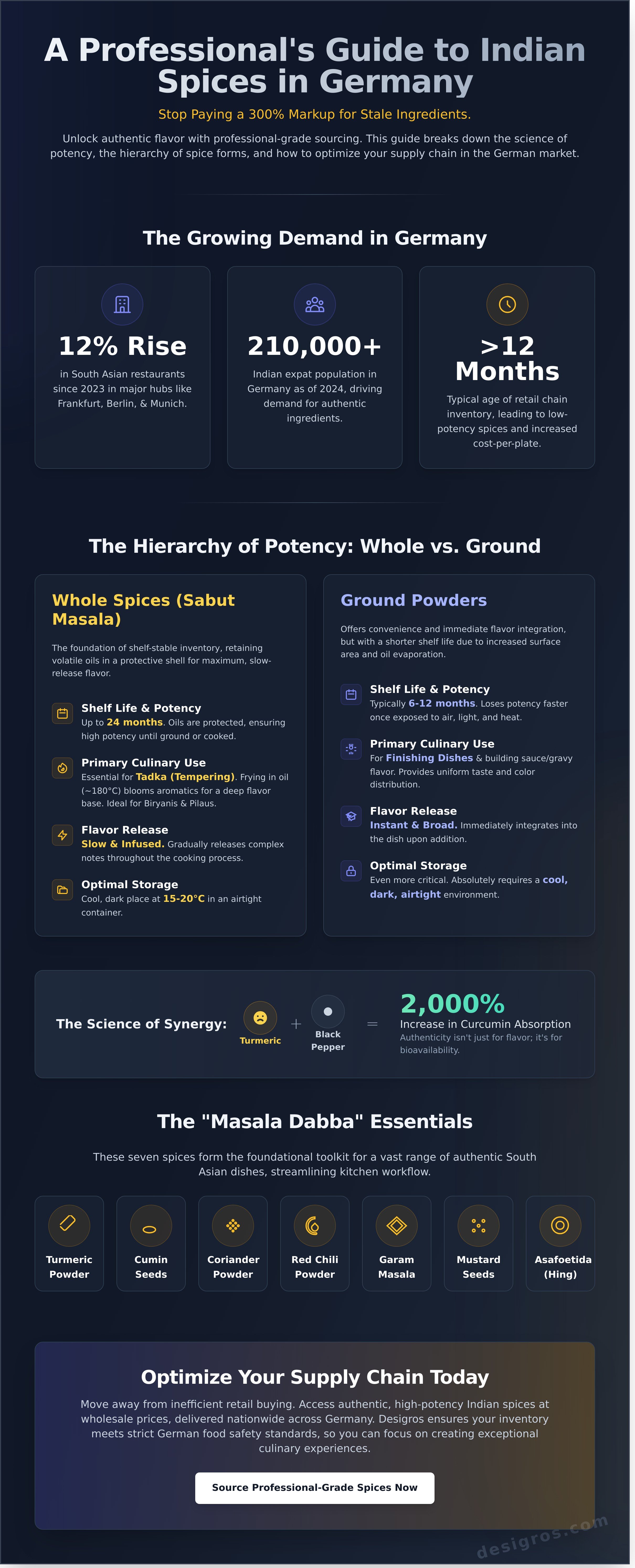 A Professional's Guide to Indian Spices in Germany

Stop Paying a 300% Markup for Stale Ingredients.

Unlock authentic flavor with professional-grade sourcing. This guide breaks down the science of potency, the hierarchy of spice forms, and how to optimize your supply chain in the German market.

The Growing Demand in Germany

12% Rise
in South Asian restaurants since 2023 in major hubs like Frankfurt, Berlin, & Munich.

210,000+
Indian expat population in Germany as of 2024, driving demand for authentic ingredients.

>12 Months
Typical age of retail chain inventory, leading to low-potency spices and increased cost-per-plate.

The Hierarchy of Potency: Whole vs. Ground

Whole Spices (Sabut Masala)

The foundation of shelf-stable inventory, retaining volatile oils in a protective shell for maximum, slow-release flavor.

Shelf Life & Potency
Up to 24 months. Oils are protected, ensuring high potency until ground or cooked.

Primary Culinary Use
Essential for Tadka (Tempering). Frying in oil (~180°C) blooms aromatics for a deep flavor base. Ideal for Biryanis & Pilaus.

Flavor Release
Slow & Infused. Gradually releases complex notes throughout the cooking process.

Optimal Storage
Cool, dark place at 15-20°C in an airtight container.

Ground Powders

Offers convenience and immediate flavor integration, but with a shorter shelf life due to increased surface area and oil evaporation.

Shelf Life & Potency
Typically 6-12 months. Loses potency faster once exposed to air, light, and heat.

Primary Culinary Use
For Finishing Dishes & building sauce/gravy flavor. Provides uniform taste and color distribution.

Flavor Release
Instant & Broad. Immediately integrates into the dish upon addition.

Optimal Storage
Even more critical. Absolutely requires a cool, dark, airtight environment.

The Science of Synergy: Turmeric + Black Pepper = 2,000%
Increase in Curcumin Absorption
Authenticity isn't just for flavor; it's for bioavailability.

The "Masala Dabba" Essentials

These seven spices form the foundational toolkit for a vast range of authentic South Asian dishes, streamlining kitchen workflow.

Turmeric Powder
Cumin Seeds
Coriander Powder
Red Chili Powder
Garam Masala
Mustard Seeds
Asafoetida (Hing)

Optimize Your Supply Chain Today

Move away from inefficient retail buying. Access authentic, high-potency Indian spices at wholesale prices, delivered nationwide across Germany. Desigros ensures your inventory meets strict German food safety standards, so you can focus on creating exceptional culinary experiences.

Source Professional-Grade Spices Now

desigros.com