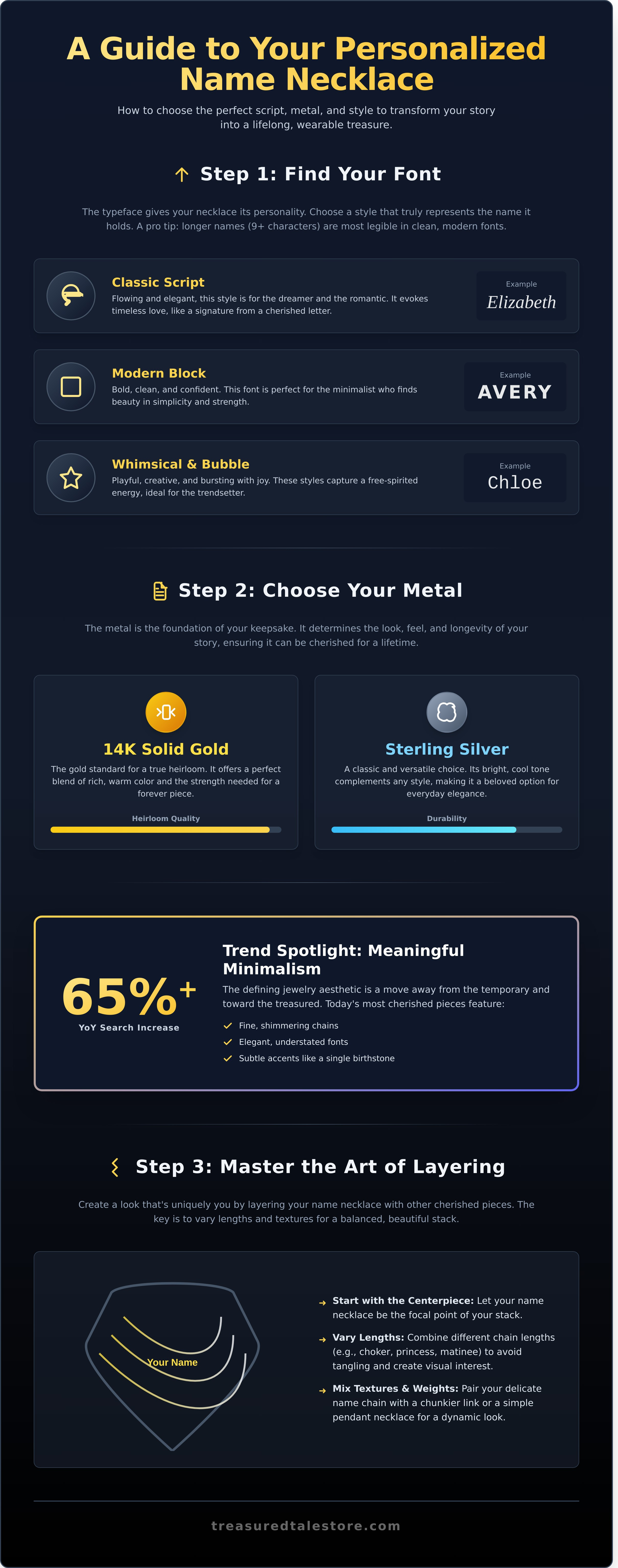 A Guide to Your Personalized Name Necklace

How to choose the perfect script, metal, and style to transform your story into a lifelong, wearable treasure.

Step 1: Find Your Font

The typeface gives your necklace its personality. Choose a style that truly represents the name it holds. A pro tip: longer names (9+ characters) are most legible in clean, modern fonts.

Classic Script
Flowing and elegant, this style is for the dreamer and the romantic. It evokes timeless love, like a signature from a cherished letter.
Example
Elizabeth

Modern Block
Bold, clean, and confident. This font is perfect for the minimalist who finds beauty in simplicity and strength.
Example
AVERY

Whimsical & Bubble
Playful, creative, and bursting with joy. These styles capture a free-spirited energy, ideal for the trendsetter.
Example
Chloe

Step 2: Choose Your Metal

The metal is the foundation of your keepsake. It determines the look, feel, and longevity of your story, ensuring it can be cherished for a lifetime.

14K Solid Gold
The gold standard for a true heirloom. It offers a perfect blend of rich, warm color and the strength needed for a forever piece.
Heirloom Quality

Sterling Silver
A classic and versatile choice. Its bright, cool tone complements any style, making it a beloved option for everyday elegance.
Durability

65%+
YoY Search Increase

Trend Spotlight: Meaningful Minimalism
The defining jewelry aesthetic is a move away from the temporary and toward the treasured. Today's most cherished pieces feature:
Fine, shimmering chains
Elegant, understated fonts
Subtle accents like a single birthstone

Step 3: Master the Art of Layering

Create a look that's uniquely you by layering your name necklace with other cherished pieces. The key is to vary lengths and textures for a balanced, beautiful stack.

Your Name

Start with the Centerpiece: Let your name necklace be the focal point of your stack.
Vary Lengths: Combine different chain lengths (e.g., choker, princess, matinee) to avoid tangling and create visual interest.
Mix Textures & Weights: Pair your delicate name chain with a chunkier link or a simple pendant necklace for a dynamic look.

treasuredtalestore.com